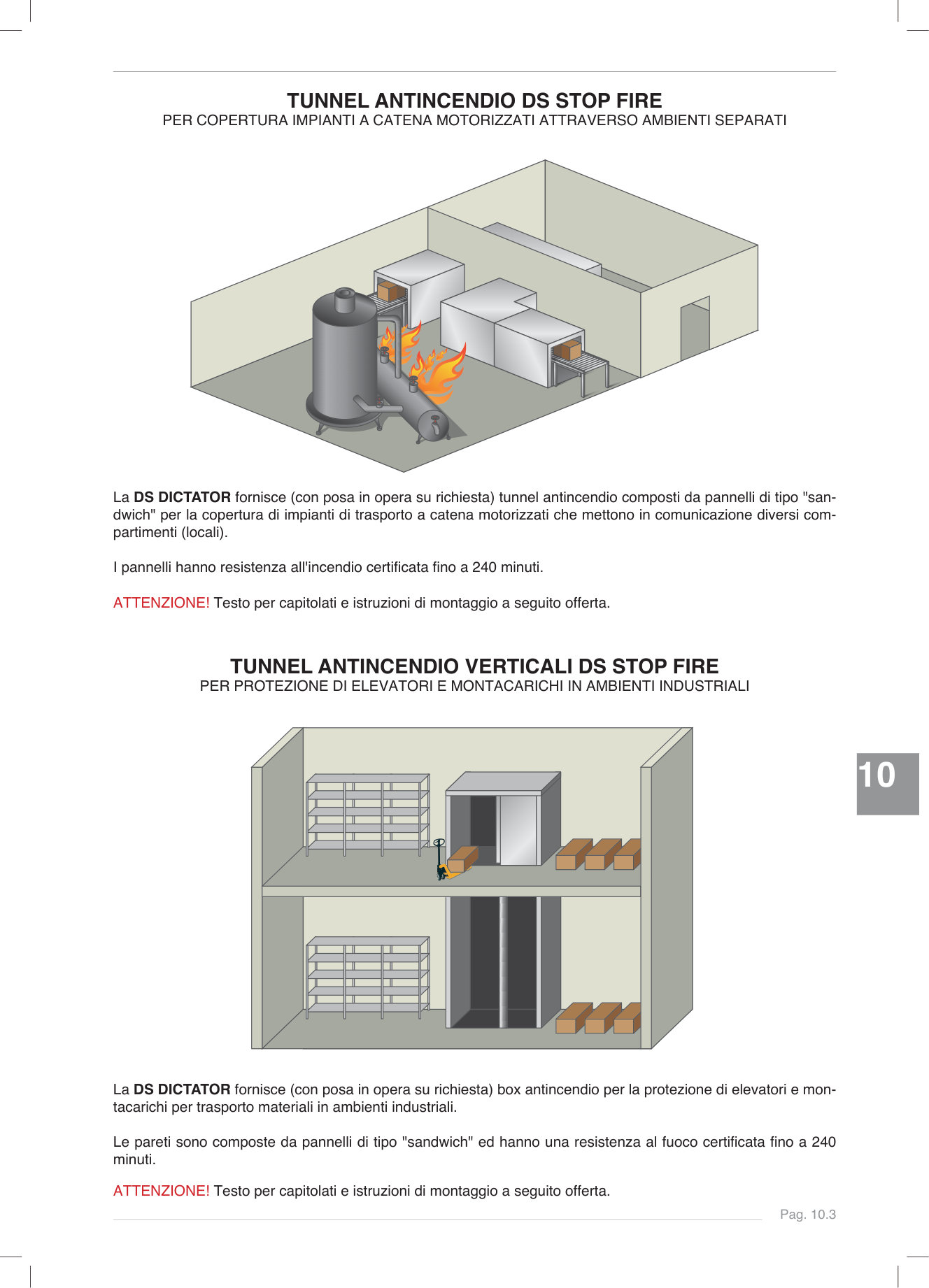 TUNNEL ANTINCENDIO DS STOP FIRE
PER COPERTURA IMPIANTI A CATENA MOTORIZZATI ATTRAVERSO AMBIENTI SEPARATI

La DS DICTATOR fornisce (con posa in opera su richiesta) tunnel antincendio composti da pannelli di tipo "sandwich" per la copertura di impianti di trasporto a catena motorizzati che mettono in comunicazione diversi compartimenti (locali).

I pannelli hanno resistenza all'incendio certificata fino a 240 minuti.

ATTENZIONE! Testo per capitolati e istruzioni di montaggio a seguito offerta.

TUNNEL ANTINCENDIO VERTICALI DS STOP FIRE
PER PROTEZIONE DI ELEVATORI E MONTACARICHI IN AMBIENTI INDUSTRIALI

10

La DS DICTATOR fornisce (con posa in opera su richiesta) box antincendio per la protezione di elevatori e montacarichi per trasporto materiali in ambienti industriali.

Le pareti sono composte da pannelli di tipo "sandwich" ed hanno una resistenza al fuoco certificata fino a 240 minuti.

ATTENZIONE! Testo per capitolati e istruzioni di montaggio a seguito offerta.

Pag. 10.3