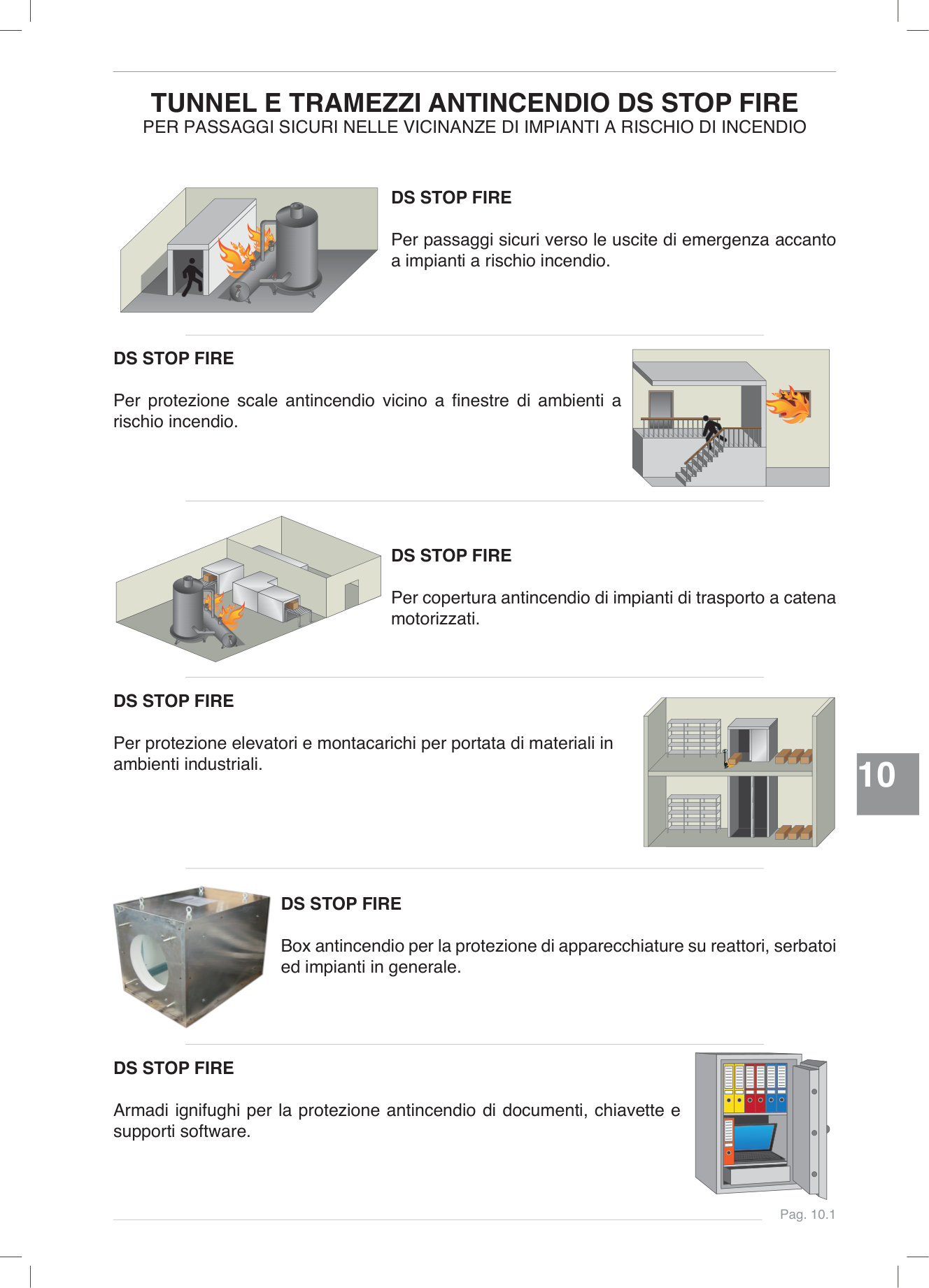 TUNNEL E TRAMEZZI ANTINCENDIO DS STOP FIRE
PER PASSAGGI SICURI NELLE VICINANZE DI IMPIANTI A RISCHIO DI INCENDIO

DS STOP FIRE

Per passaggi sicuri verso le uscite di emergenza accanto a impianti a rischio incendio.

DS STOP FIRE

Per protezione scale antincendio vicino a finestre di ambienti a rischio incendio.

DS STOP FIRE

Per copertura antincendio di impianti di trasporto a catena motorizzati.

DS STOP FIRE

Per protezione elevatori e montacarichi per portata di materiali in ambienti industriali.

10

DS STOP FIRE

Box antincendio per la protezione di apparecchiature su reattori, serbatoi ed impianti in generale.

DS STOP FIRE

Armadi ignifughi per la protezione antincendio di documenti, chiavette e supporti software.

Pag. 10.1