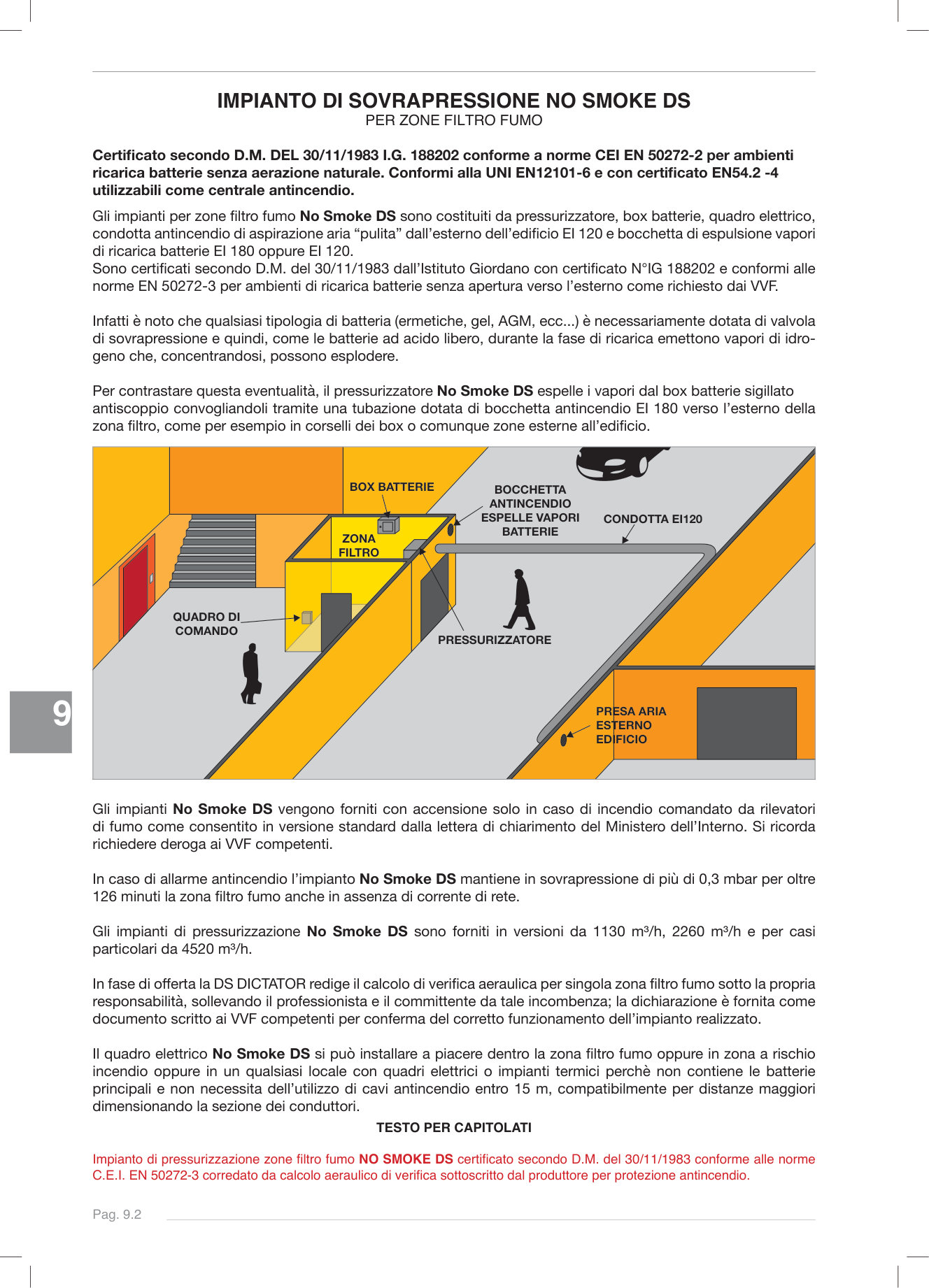 IMPIANTO DI SOVRAPRESSIONE NO SMOKE DS
PER ZONE FILTRO FUMO

Certificato secondo D.M. DEL 30/11/1983 I.G. 188202 conforme a norme CEI EN 50272-2 per ambienti ricarica batterie senza aerazione naturale. Conformi alla UNI EN12101-6 e con certificato EN54.2 -4 utilizzabili come centrale antincendio.

Gli impianti per zone filtro fumo No Smoke DS sono costituiti da pressurizzatore, box batterie, quadro elettrico, condotta antincendio di aspirazione aria “pulita” dall’esterno dell’edificio EI 120 e bocchetta di espulsione vapori di ricarica batterie EI 180 oppure EI 120.
Sono certificati secondo D.M. del 30/11/1983 dall’Istituto Giordano con certificato N°IG 188202 e conformi alle norme EN 50272-3 per ambienti di ricarica batterie senza apertura verso l’esterno come richiesto dai VVF.

Infatti è noto che qualsiasi tipologia di batteria (ermetiche, gel, AGM, ecc...) è necessariamente dotata di valvola di sovrapressione e quindi, come le batterie ad acido libero, durante la fase di ricarica emettono vapori di idrogeno che, concentrandosi, possono esplodere.

Per contrastare questa eventualità, il pressurizzatore No Smoke DS espelle i vapori dal box batterie sigillato antiscoppio convogliandoli tramite una tubazione dotata di bocchetta antincendio EI 180 verso l’esterno della zona filtro, come per esempio in corselli dei box o comunque zone esterne all’edificio.

BOX BATTERIE
BOCCHETTA ANTINCENDIO ESPELLE VAPORI BATTERIE
CONDOTTA EI120
ZONA FILTRO
QUADRO DI COMANDO
PRESSURIZZATORE
PRESA ARIA ESTERNO EDIFICIO

9

Gli impianti No Smoke DS vengono forniti con accensione solo in caso di incendio comandato da rilevatori di fumo come consentito in versione standard dalla lettera di chiarimento del Ministero dell’Interno. Si ricorda richiedere deroga ai VVF competenti.

In caso di allarme antincendio l’impianto No Smoke DS mantiene in sovrapressione di più di 0,3 mbar per oltre 126 minuti la zona filtro fumo anche in assenza di corrente di rete.

Gli impianti di pressurizzazione No Smoke DS sono forniti in versioni da 1130 m³/h, 2260 m³/h e per casi particolari da 4520 m³/h.

In fase di offerta la DS DICTATOR redige il calcolo di verifica aeraulica per singola zona filtro fumo sotto la propria responsabilità, sollevando il professionista e il committente da tale incombenza; la dichiarazione è fornita come documento scritto ai VVF competenti per conferma del corretto funzionamento dell’impianto realizzato.

Il quadro elettrico No Smoke DS si può installare a piacere dentro la zona filtro fumo oppure in zona a rischio incendio oppure in un qualsiasi locale con quadri elettrici o impianti termici perchè non contiene le batterie principali e non necessita dell’utilizzo di cavi antincendio entro 15 m, compatibilmente per distanze maggiori dimensionando la sezione dei conduttori.

TESTO PER CAPITOLATI

Impianto di pressurizzazione zone filtro fumo NO SMOKE DS certificato secondo D.M. del 30/11/1983 conforme alle norme C.E.I. EN 50272-3 corredato da calcolo aeraulico di verifica sottoscritto dal produttore per protezione antincendio.

Pag. 9.2