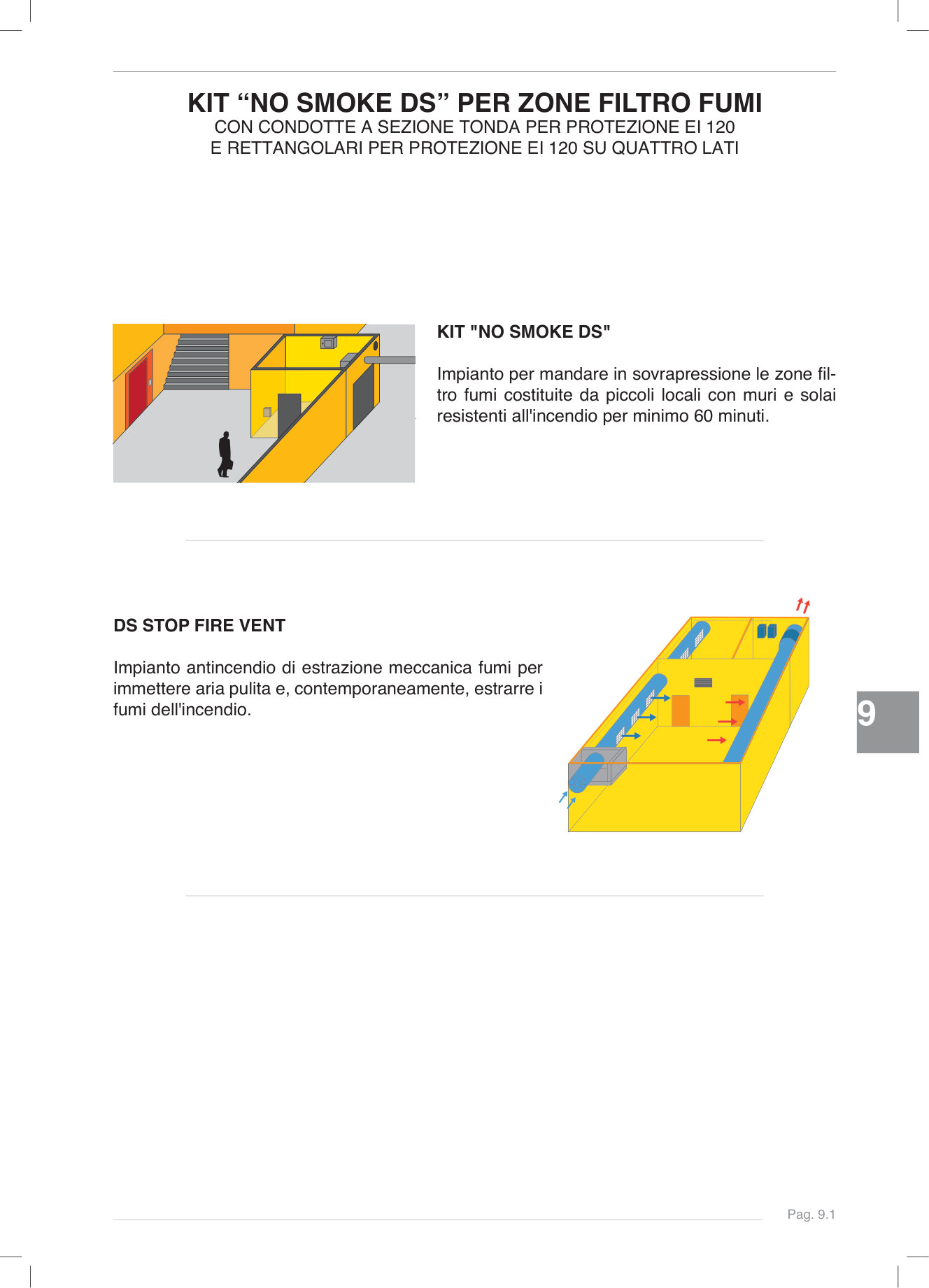 KIT “NO SMOKE DS” PER ZONE FILTRO FUMI
CON CONDOTTE A SEZIONE TONDA PER PROTEZIONE EI 120
E RETTANGOLARI PER PROTEZIONE EI 120 SU QUATTRO LATI

KIT "NO SMOKE DS"

Impianto per mandare in sovrapressione le zone filtro fumi costituite da piccoli locali con muri e solai resistenti all'incendio per minimo 60 minuti.

DS STOP FIRE VENT

Impianto antincendio di estrazione meccanica fumi per immettere aria pulita e, contemporaneamente, estrarre i fumi dell'incendio.

9

Pag. 9.1