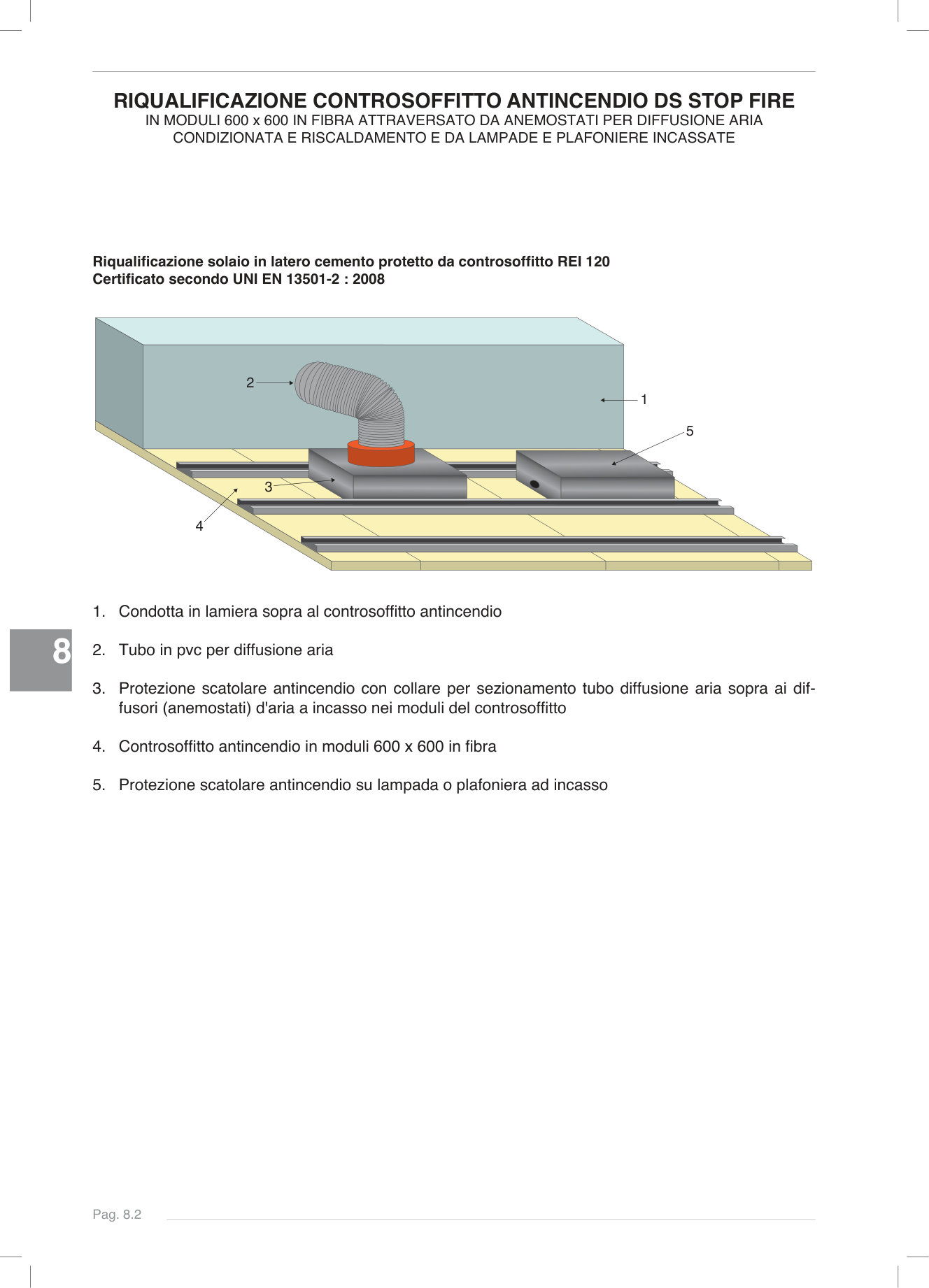 RIQUALIFICAZIONE CONTROSOFFITTO ANTINCENDIO DS STOP FIRE
IN MODULI 600 x 600 IN FIBRA ATTRAVERSATO DA ANEMOSTATI PER DIFFUSIONE ARIA CONDIZIONATA E RISCALDAMENTO E DA LAMPADE E PLAFONIERE INCASSATE

Riqualificazione solaio in latero cemento protetto da controsoffitto REI 120
Certificato secondo UNI EN 13501-2 : 2008

2
1
5
3
4

1. Condotta in lamiera sopra al controsoffitto antincendio

2. Tubo in pvc per diffusione aria

3. Protezione scatolare antincendio con collare per sezionamento tubo diffusione aria sopra ai diffusori (anemostati) d'aria a incasso nei moduli del controsoffitto

4. Controsoffitto antincendio in moduli 600 x 600 in fibra

5. Protezione scatolare antincendio su lampada o plafoniera ad incasso

8

Pag. 8.2