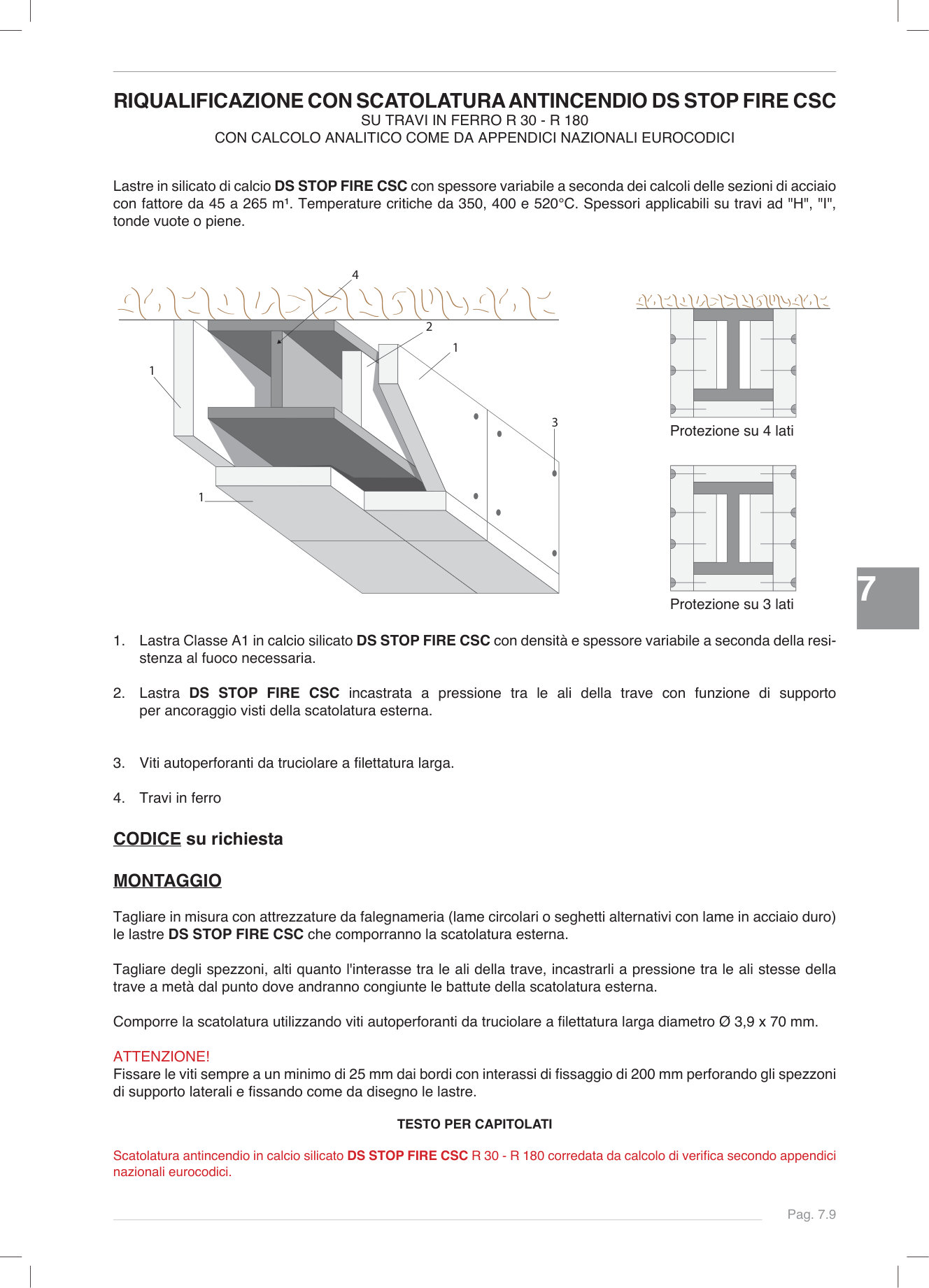 RIQUALIFICAZIONE CON SCATOLATURA ANTINCENDIO DS STOP FIRE CSC
SU TRAVI IN FERRO R 30 - R 180
CON CALCOLO ANALITICO COME DA APPENDICI NAZIONALI EUROCODICI

Lastre in silicato di calcio DS STOP FIRE CSC con spessore variabile a seconda dei calcoli delle sezioni di acciaio con fattore da 45 a 265 m¹. Temperature critiche da 350, 400 e 520°C. Spessori applicabili su travi ad "H", "I", tonde vuote o piene.

4
2
1
1
3
1

Protezione su 4 lati

Protezione su 3 lati

7

1. Lastra Classe A1 in calcio silicato DS STOP FIRE CSC con densità e spessore variabile a seconda della resistenza al fuoco necessaria.

2. Lastra DS STOP FIRE CSC incastrata a pressione tra le ali della trave con funzione di supporto per ancoraggio visti della scatolatura esterna.

3. Viti autoperforanti da truciolare a filettatura larga.

4. Travi in ferro

CODICE su richiesta

MONTAGGIO

Tagliare in misura con attrezzature da falegnameria (lame circolari o seghetti alternativi con lame in acciaio duro) le lastre DS STOP FIRE CSC che comporranno la scatolatura esterna.

Tagliare degli spezzoni, alti quanto l'interasse tra le ali della trave, incastrarli a pressione tra le ali stesse della trave a metà dal punto dove andranno congiunte le battute della scatolatura esterna.

Comporre la scatolatura utilizzando viti autoperforanti da truciolare a filettatura larga diametro Ø 3,9 x 70 mm.

ATTENZIONE!
Fissare le viti sempre a un minimo di 25 mm dai bordi con interassi di fissaggio di 200 mm perforando gli spezzoni di supporto laterali e fissando come da disegno le lastre.

TESTO PER CAPITOLATI

Scatolatura antincendio in calcio silicato DS STOP FIRE CSC R 30 - R 180 corredata da calcolo di verifica secondo appendici nazionali eurocodici.

Pag. 7.9