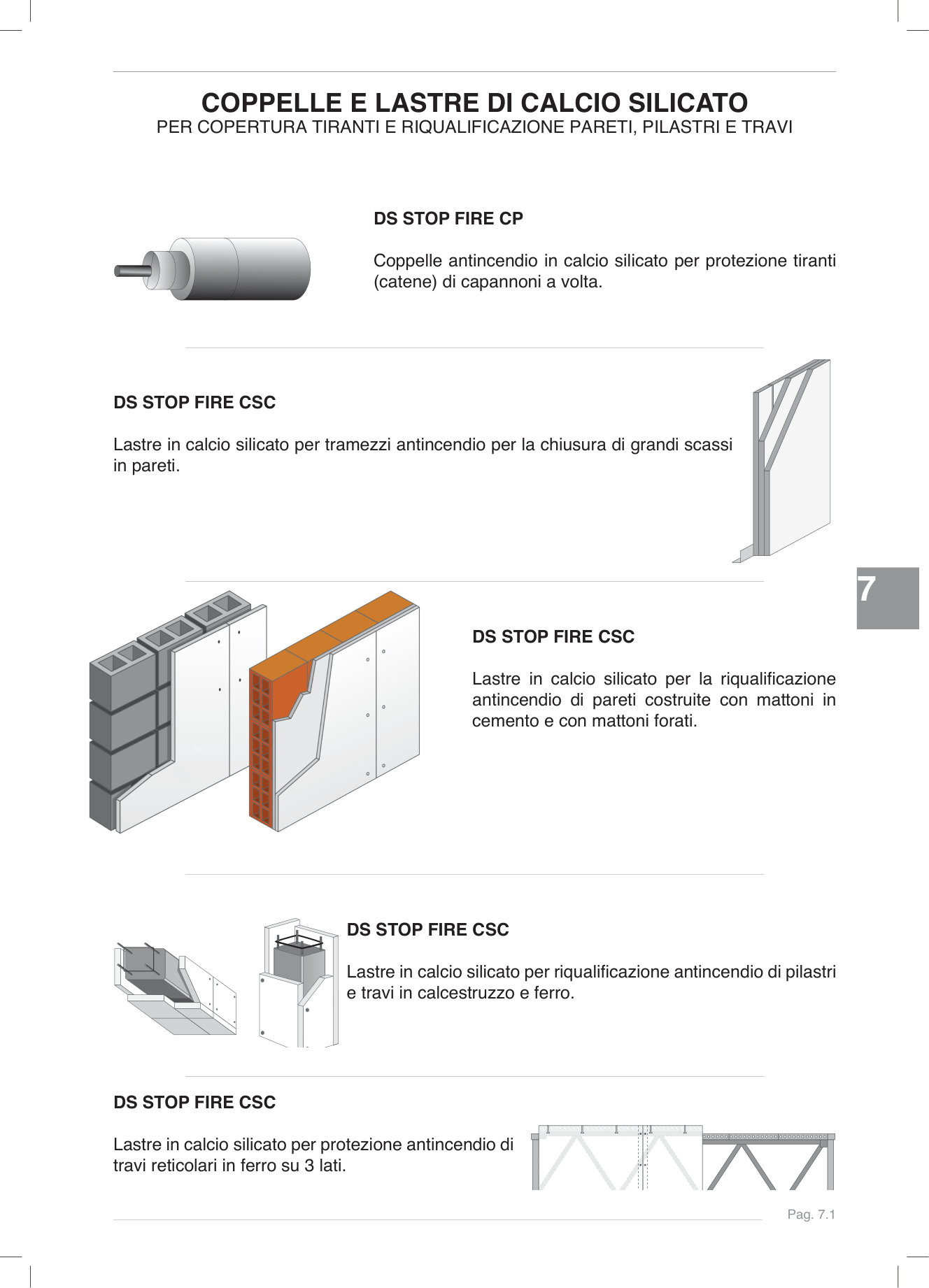 COPPELLE E LASTRE DI CALCIO SILICATO
PER COPERTURA TIRANTI E RIQUALIFICAZIONE PARETI, PILASTRI E TRAVI

DS STOP FIRE CP

Coppelle antincendio in calcio silicato per protezione tiranti (catene) di capannoni a volta.

DS STOP FIRE CSC

Lastre in calcio silicato per tramezzi antincendio per la chiusura di grandi scassi in pareti.

7

DS STOP FIRE CSC

Lastre in calcio silicato per la riqualificazione antincendio di pareti costruite con mattoni in cemento e con mattoni forati.

DS STOP FIRE CSC

Lastre in calcio silicato per riqualificazione antincendio di pilastri e travi in calcestruzzo e ferro.

DS STOP FIRE CSC

Lastre in calcio silicato per protezione antincendio di travi reticolari in ferro su 3 lati.

Pag. 7.1