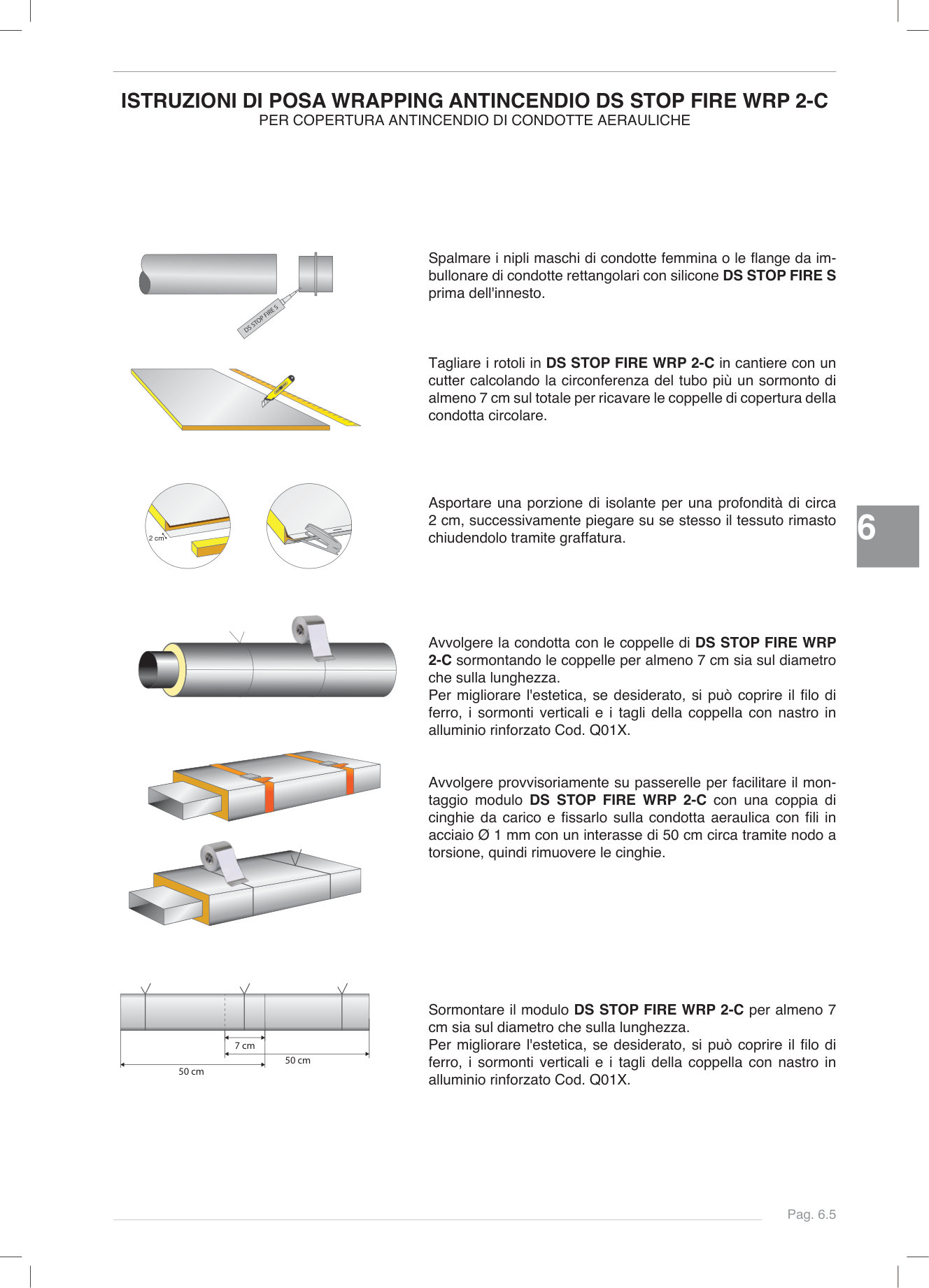 ISTRUZIONI DI POSA WRAPPING ANTINCENDIO DS STOP FIRE WRP 2-C
PER COPERTURA ANTINCENDIO DI CONDOTTE AERAULICHE

DS STOP FIRE S

Spalmare i nipli maschi di condotte femmina o le flange da imbullonare di condotte rettangolari con silicone DS STOP FIRE S prima dell'innesto.

Tagliare i rotoli in DS STOP FIRE WRP 2-C in cantiere con un cutter calcolando la circonferenza del tubo più un sormonto di almeno 7 cm sul totale per ricavare le coppelle di copertura della condotta circolare.

2 cm

Asportare una porzione di isolante per una profondità di circa 2 cm, successivamente piegare su se stesso il tessuto rimasto chiudendolo tramite graffatura.

6

Avvolgere la condotta con le coppelle di DS STOP FIRE WRP 2-C sormontando le coppelle per almeno 7 cm sia sul diametro che sulla lunghezza.
Per migliorare l'estetica, se desiderato, si può coprire il filo di ferro, i sormonti verticali e i tagli della coppella con nastro in alluminio rinforzato Cod. Q01X.

Avvolgere provvisoriamente su passerelle per facilitare il montaggio modulo DS STOP FIRE WRP 2-C con una coppia di cinghie da carico e fissarlo sulla condotta aeraulica con fili in acciaio Ø 1 mm con un interasse di 50 cm circa tramite nodo a torsione, quindi rimuovere le cinghie.

7 cm
50 cm
50 cm

Sormontare il modulo DS STOP FIRE WRP 2-C per almeno 7 cm sia sul diametro che sulla lunghezza.
Per migliorare l'estetica, se desiderato, si può coprire il filo di ferro, i sormonti verticali e i tagli della coppella con nastro in alluminio rinforzato Cod. Q01X.

Pag. 6.5