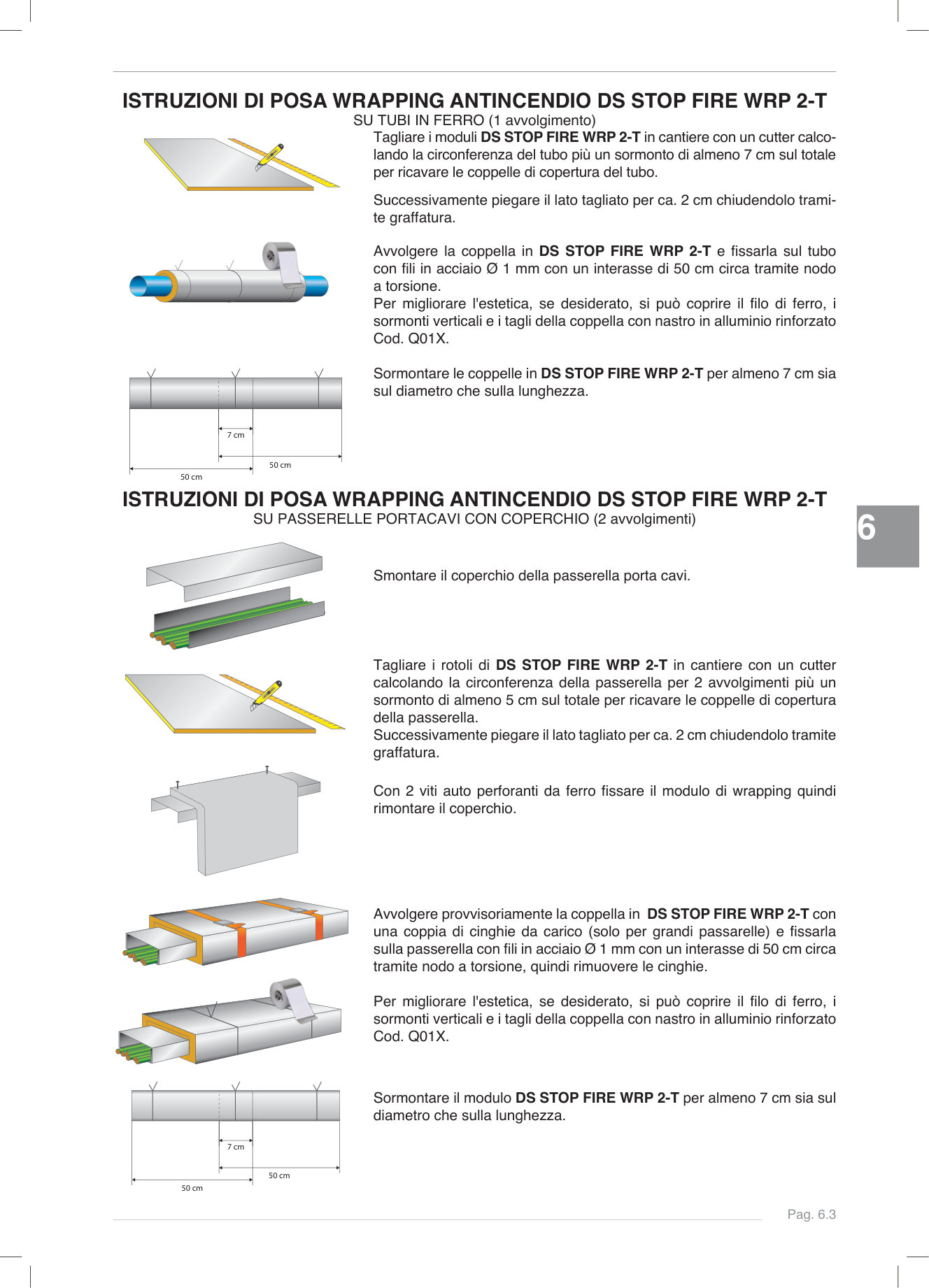 ISTRUZIONI DI POSA WRAPPING ANTINCENDIO DS STOP FIRE WRP 2-T

SU TUBI IN FERRO (1 avvolgimento)

Tagliare i moduli DS STOP FIRE WRP 2-T in cantiere con un cutter calcolando la circonferenza del tubo più un sormonto di almeno 7 cm sul totale per ricavare le coppelle di copertura del tubo.

Successivamente piegare il lato tagliato per ca. 2 cm chiudendolo tramite graffatura.

Avvolgere la coppella in DS STOP FIRE WRP 2-T e fissarla sul tubo con fili in acciaio Ø 1 mm con un interasse di 50 cm circa tramite nodo a torsione.
Per migliorare l'estetica, se desiderato, si può coprire il filo di ferro, i sormonti verticali e i tagli della coppella con nastro in alluminio rinforzato Cod. Q01X.

Sormontare le coppelle in DS STOP FIRE WRP 2-T per almeno 7 cm sia sul diametro che sulla lunghezza.

7 cm

50 cm

50 cm

ISTRUZIONI DI POSA WRAPPING ANTINCENDIO DS STOP FIRE WRP 2-T

SU PASSERELLE PORTACAVI CON COPERCHIO (2 avvolgimenti)

6

Smontare il coperchio della passerella porta cavi.

Tagliare i rotoli di DS STOP FIRE WRP 2-T in cantiere con un cutter calcolando la circonferenza della passerella per 2 avvolgimenti più un sormonto di almeno 5 cm sul totale per ricavare le coppelle di copertura della passerella.
Successivamente piegare il lato tagliato per ca. 2 cm chiudendolo tramite graffatura.

Con 2 viti auto perforanti da ferro fissare il modulo di wrapping quindi rimontare il coperchio.

Avvolgere provvisoriamente la coppella in DS STOP FIRE WRP 2-T con una coppia di cinghie da carico (solo per grandi passarelle) e fissarla sulla passerella con fili in acciaio Ø 1 mm con un interasse di 50 cm circa tramite nodo a torsione, quindi rimuovere le cinghie.

Per migliorare l'estetica, se desiderato, si può coprire il filo di ferro, i sormonti verticali e i tagli della coppella con nastro in alluminio rinforzato Cod. Q01X.

Sormontare il modulo DS STOP FIRE WRP 2-T per almeno 7 cm sia sul diametro che sulla lunghezza.

7 cm

50 cm

50 cm

Pag. 6.3