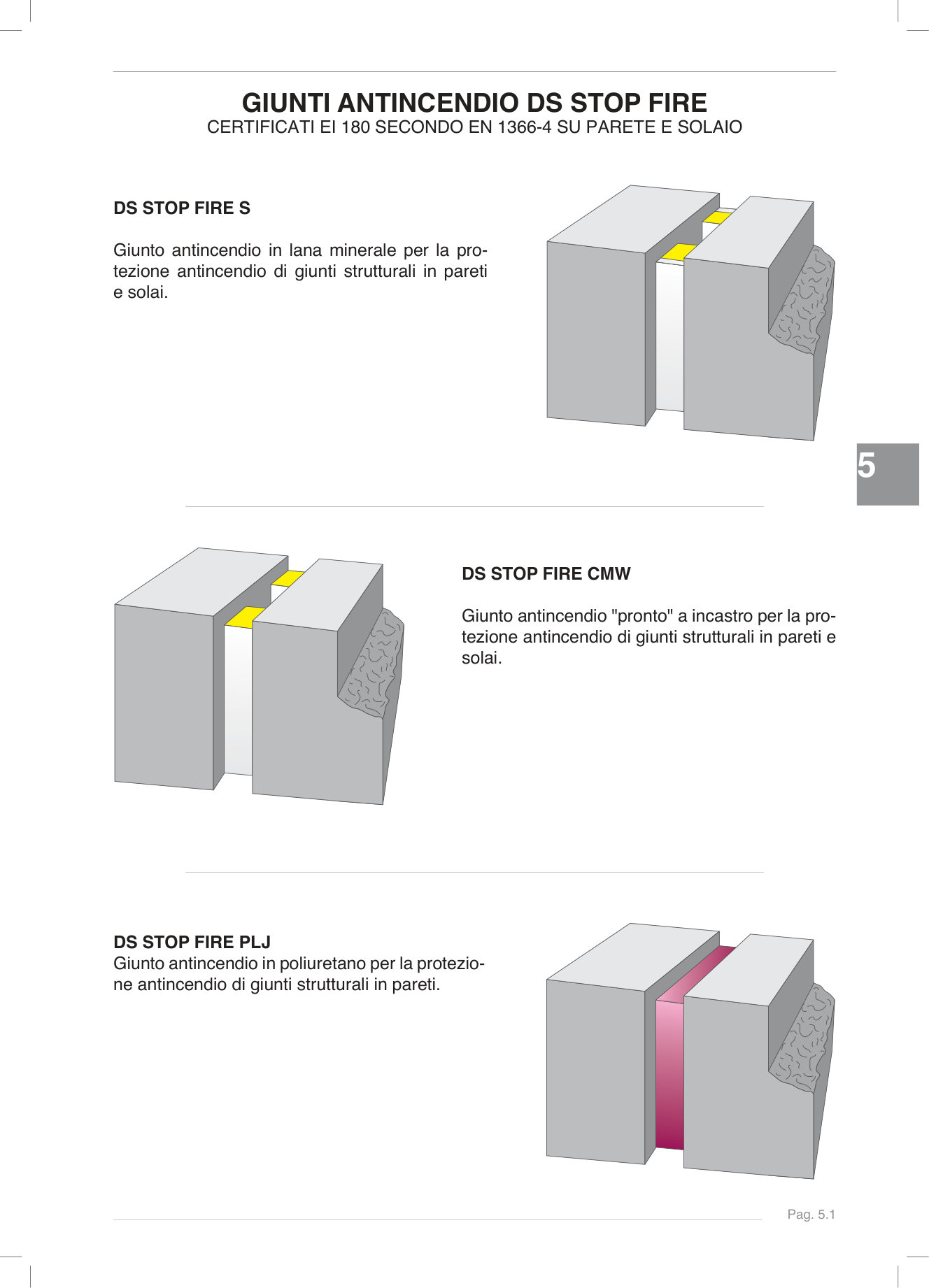 GIUNTI ANTINCENDIO DS STOP FIRE
CERTIFICATI EI 180 SECONDO EN 1366-4 SU PARETE E SOLAIO

DS STOP FIRE S

Giunto antincendio in lana minerale per la protezione antincendio di giunti strutturali in pareti e solai.

5

DS STOP FIRE CMW

Giunto antincendio "pronto" a incastro per la protezione antincendio di giunti strutturali in pareti e solai.

DS STOP FIRE PLJ
Giunto antincendio in poliuretano per la protezione antincendio di giunti strutturali in pareti.

Pag. 5.1