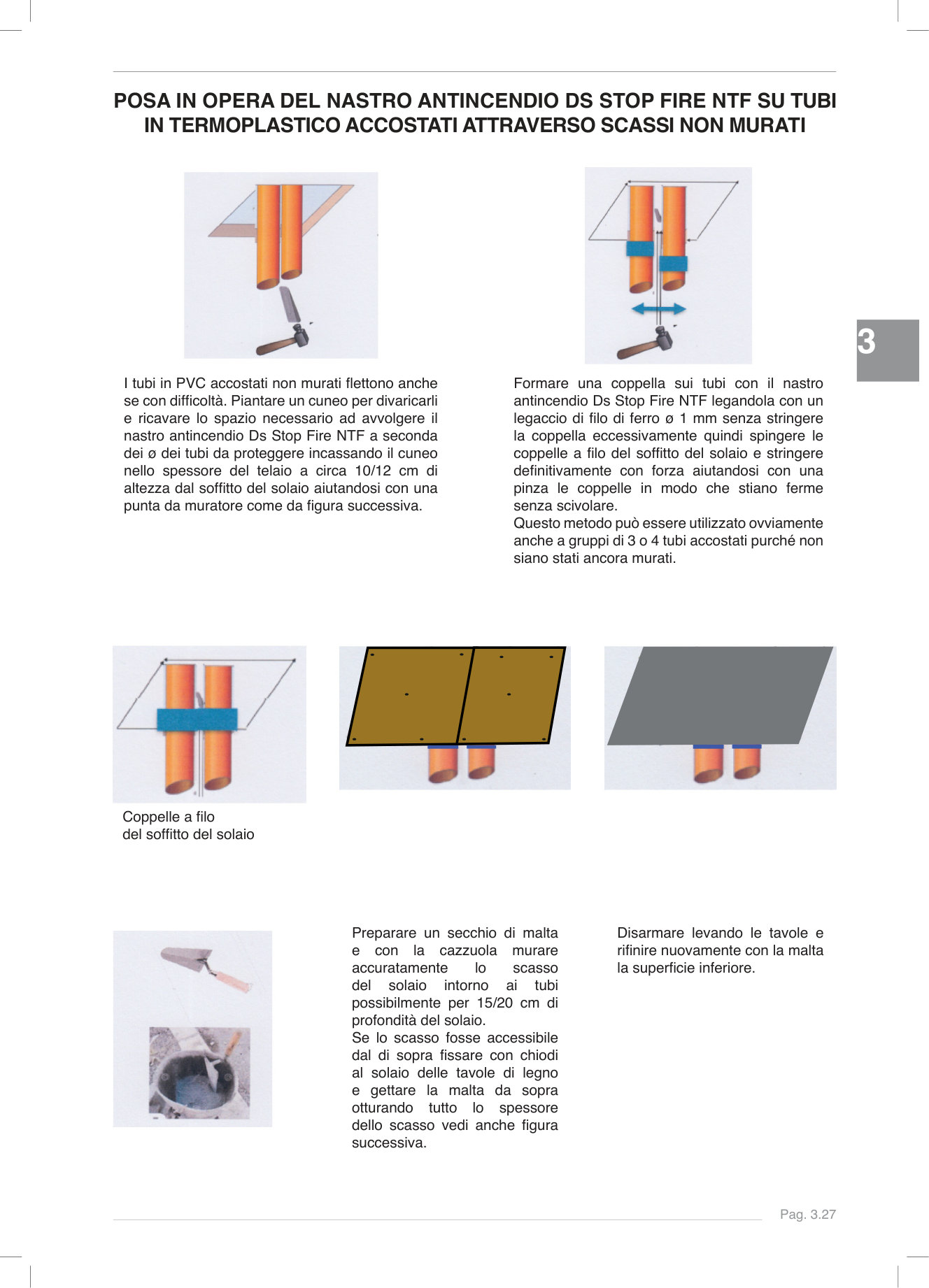 POSA IN OPERA DEL NASTRO ANTINCENDIO DS STOP FIRE NTF SU TUBI IN TERMOPLASTICO ACCOSTATI ATTRAVERSO SCASSI NON MURATI

3

I tubi in PVC accostati non murati flettono anche se con difficoltà. Piantare un cuneo per divaricarli e ricavare lo spazio necessario ad avvolgere il nastro antincendio Ds Stop Fire NTF a seconda dei ø dei tubi da proteggere incassando il cuneo nello spessore del telaio a circa 10/12 cm di altezza dal soffitto del solaio aiutandosi con una punta da muratore come da figura successiva.

Formare una coppella sui tubi con il nastro antincendio Ds Stop Fire NTF legandola con un legaccio di filo di ferro ø 1 mm senza stringere la coppella eccessivamente quindi spingere le coppelle a filo del soffitto del solaio e stringere definitivamente con forza aiutandosi con una pinza le coppelle in modo che stiano ferme senza scivolare.
Questo metodo può essere utilizzato ovviamente anche a gruppi di 3 o 4 tubi accostati purché non siano stati ancora murati.

Coppelle a filo
del soffitto del solaio

Preparare un secchio di malta e con la cazzuola murare accuratamente lo scasso del solaio intorno ai tubi possibilmente per 15/20 cm di profondità del solaio.
Se lo scasso fosse accessibile dal di sopra fissare con chiodi al solaio delle tavole di legno e gettare la malta da sopra otturando tutto lo spessore dello scasso vedi anche figura successiva.

Disarmare levando le tavole e rifinire nuovamente con la malta la superficie inferiore.

Pag. 3.27