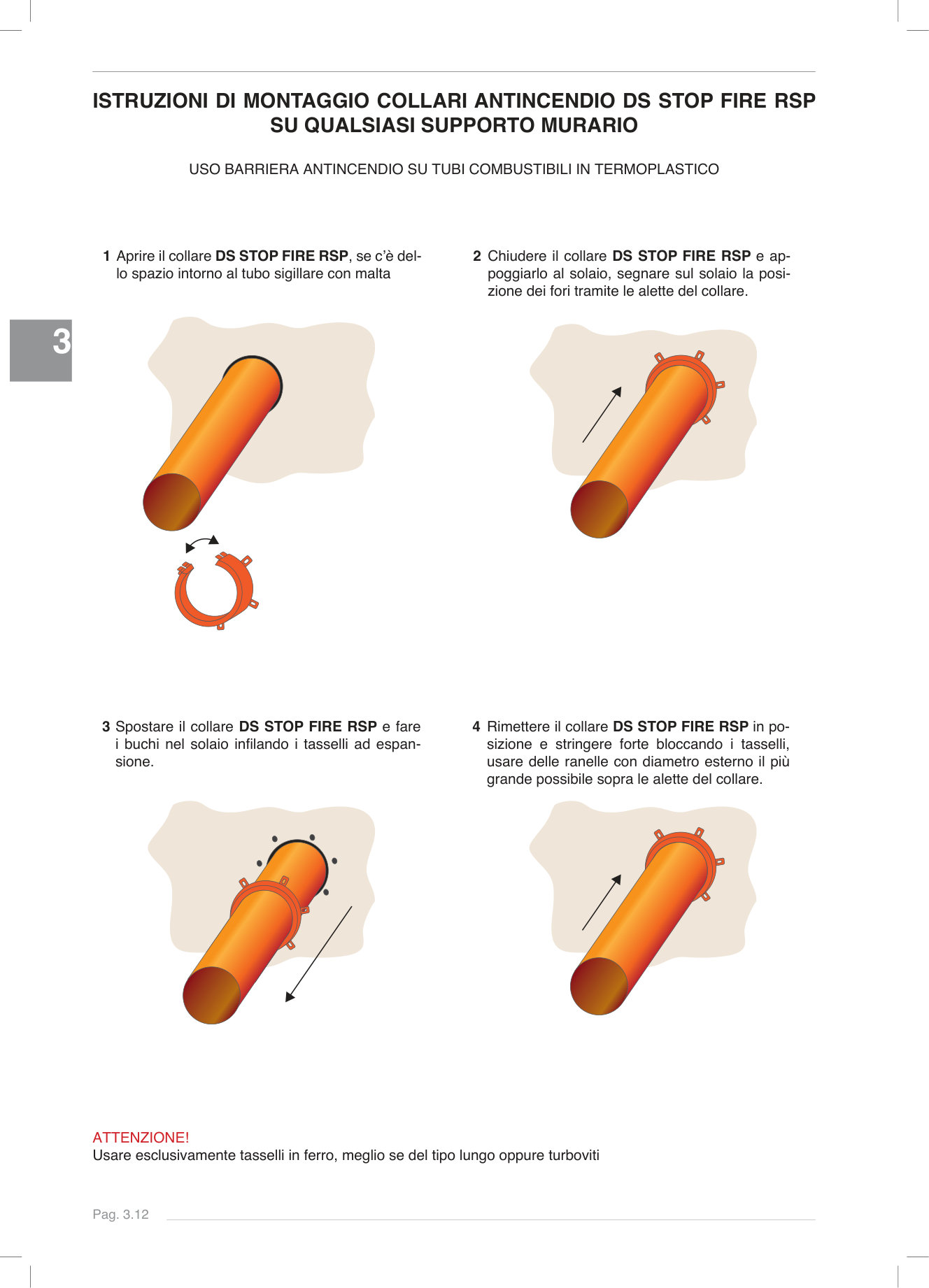 ISTRUZIONI DI MONTAGGIO COLLARI ANTINCENDIO DS STOP FIRE RSP SU QUALSIASI SUPPORTO MURARIO

USO BARRIERA ANTINCENDIO SU TUBI COMBUSTIBILI IN TERMOPLASTICO

3

1 Aprire il collare DS STOP FIRE RSP, se c'è dello spazio intorno al tubo sigillare con malta

2 Chiudere il collare DS STOP FIRE RSP e appoggiarlo al solaio, segnare sul solaio la posizione dei fori tramite le alette del collare.

3 Spostare il collare DS STOP FIRE RSP e fare i buchi nel solaio infilando i tasselli ad espansione.

4 Rimettere il collare DS STOP FIRE RSP in posizione e stringere forte bloccando i tasselli, usare delle ranelle con diametro esterno il più grande possibile sopra le alette del collare.

ATTENZIONE!
Usare esclusivamente tasselli in ferro, meglio se del tipo lungo oppure turboviti

Pag. 3.12