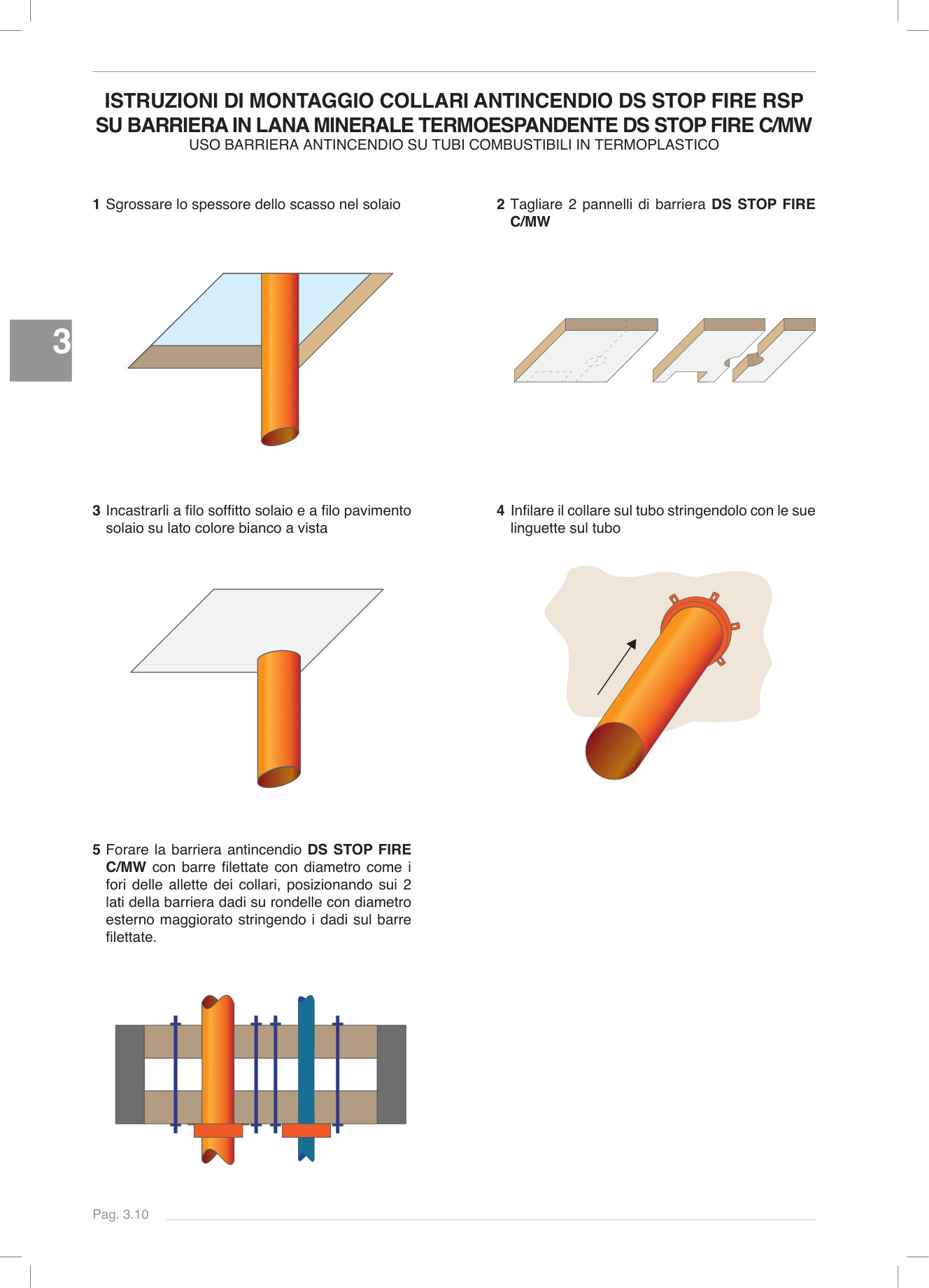 ISTRUZIONI DI MONTAGGIO COLLARI ANTINCENDIO DS STOP FIRE RSP SU BARRIERA IN LANA MINERALE TERMOESPANDENTE DS STOP FIRE C/MW
USO BARRIERA ANTINCENDIO SU TUBI COMBUSTIBILI IN TERMOPLASTICO

3

1 Sgrossare lo spessore dello scasso nel solaio

2 Tagliare 2 pannelli di barriera DS STOP FIRE C/MW

3 Incastrarli a filo soffitto solaio e a filo pavimento solaio su lato colore bianco a vista

4 Infilare il collare sul tubo stringendolo con le sue linguette sul tubo

5 Forare la barriera antincendio DS STOP FIRE C/MW con barre filettate con diametro come i fori delle allette dei collari, posizionando sui 2 lati della barriera dadi su rondelle con diametro esterno maggiorato stringendo i dadi sul barre filettate.

Pag. 3.10