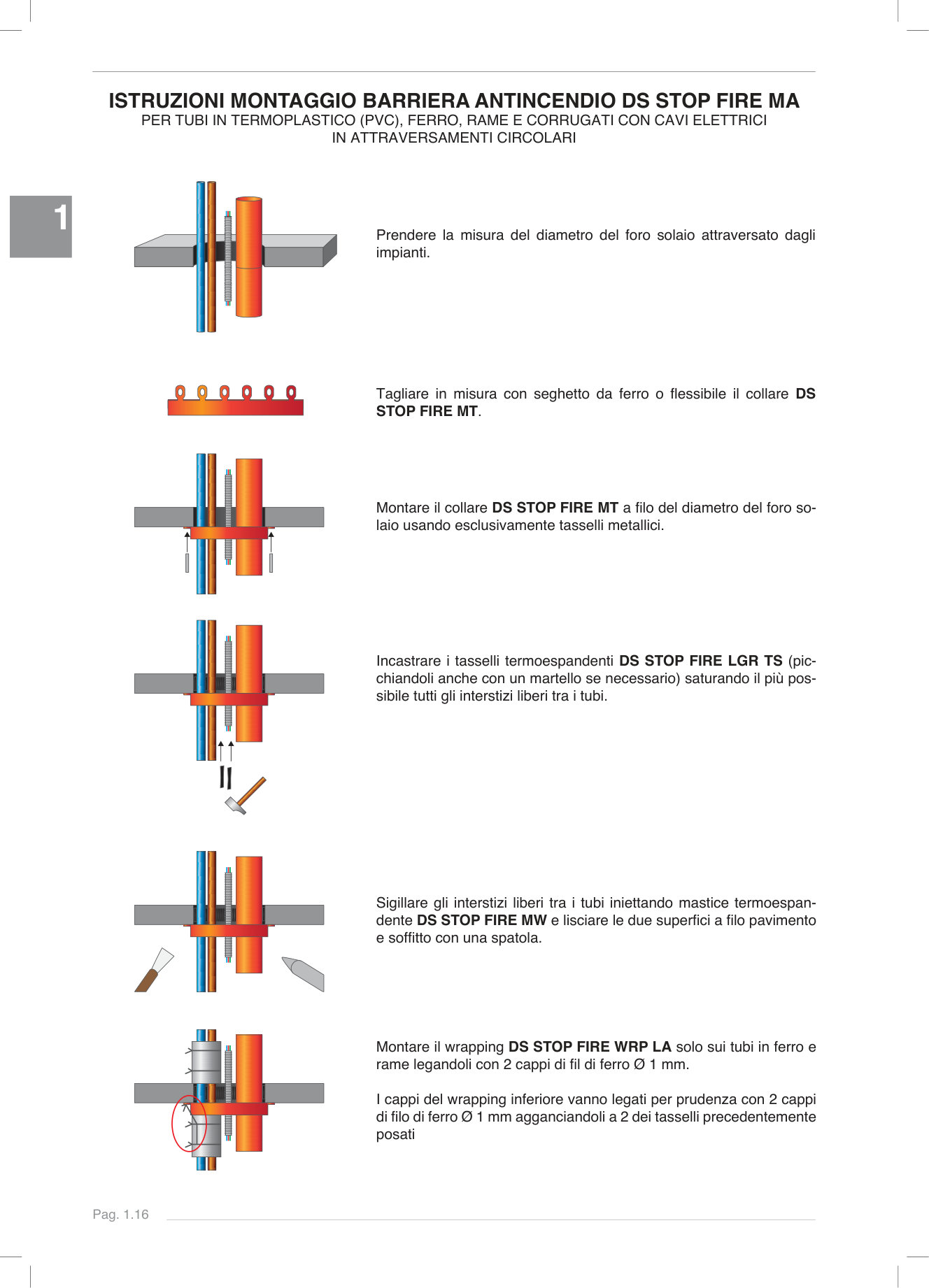 ISTRUZIONI MONTAGGIO BARRIERA ANTINCENDIO DS STOP FIRE MA
PER TUBI IN TERMOPLASTICO (PVC), FERRO, RAME E CORRUGATI CON CAVI ELETTRICI IN ATTRAVERSAMENTI CIRCOLARI

1

Prendere la misura del diametro del foro solaio attraversato dagli impianti.

Tagliare in misura con seghetto da ferro o flessibile il collare DS STOP FIRE MT.

Montare il collare DS STOP FIRE MT a filo del diametro del foro solaio usando esclusivamente tasselli metallici.

Incastrare i tasselli termoespandenti DS STOP FIRE LGR TS (picchiandoli anche con un martello se necessario) saturando il più possibile tutti gli interstizi liberi tra i tubi.

Sigillare gli interstizi liberi tra i tubi iniettando mastice termoespandente DS STOP FIRE MW e lisciare le due superfici a filo pavimento e soffitto con una spatola.

Montare il wrapping DS STOP FIRE WRP LA solo sui tubi in ferro e rame legandoli con 2 cappi di fil di ferro Ø 1 mm.

I cappi del wrapping inferiore vanno legati per prudenza con 2 cappi di filo di ferro Ø 1 mm agganciandoli a 2 dei tasselli precedentemente posati

Pag. 1.16