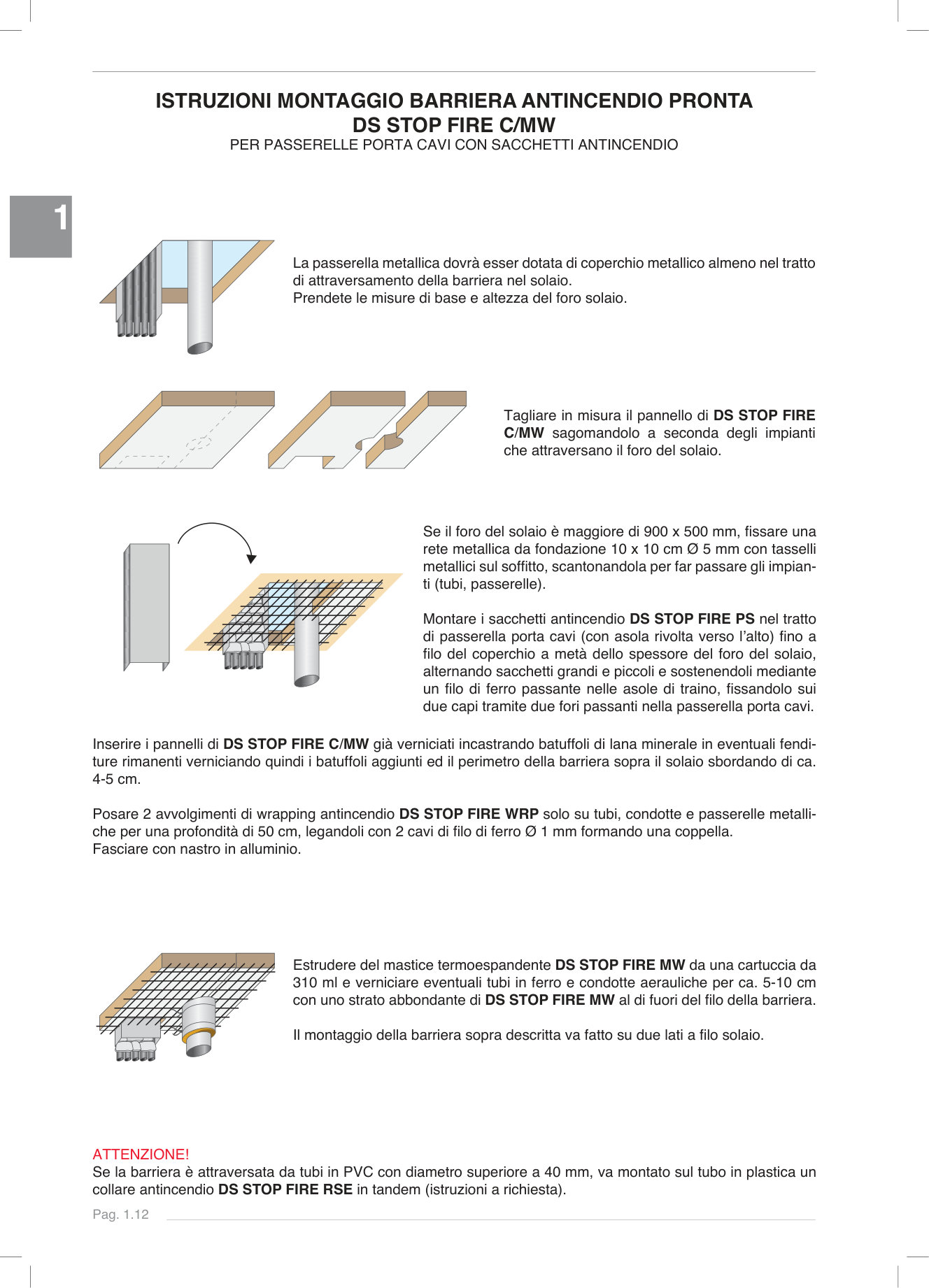 ISTRUZIONI MONTAGGIO BARRIERA ANTINCENDIO PRONTA
DS STOP FIRE C/MW
PER PASSERELLE PORTA CAVI CON SACCHETTI ANTINCENDIO

1

La passerella metallica dovrà esser dotata di coperchio metallico almeno nel tratto di attraversamento della barriera nel solaio.
Prendete le misure di base e altezza del foro solaio.

Tagliare in misura il pannello di DS STOP FIRE C/MW sagomandolo a seconda degli impianti che attraversano il foro del solaio.

Se il foro del solaio è maggiore di 900 x 500 mm, fissare una rete metallica da fondazione 10 x 10 cm Ø 5 mm con tasselli metallici sul soffitto, scantonandola per far passare gli impianti (tubi, passerelle).

Montare i sacchetti antincendio DS STOP FIRE PS nel tratto di passerella porta cavi (con asola rivolta verso l'alto) fino a filo del coperchio a metà dello spessore del foro del solaio, alternando sacchetti grandi e piccoli e sostenendoli mediante un filo di ferro passante nelle asole di traino, fissandolo sui due capi tramite due fori passanti nella passerella porta cavi.

Inserire i pannelli di DS STOP FIRE C/MW già verniciati incastrando batuffoli di lana minerale in eventuali fenditure rimanenti verniciando quindi i batuffoli aggiunti ed il perimetro della barriera sopra il solaio sbordando di ca. 4-5 cm.

Posare 2 avvolgimenti di wrapping antincendio DS STOP FIRE WRP solo su tubi, condotte e passerelle metalliche per una profondità di 50 cm, legandoli con 2 cavi di filo di ferro Ø 1 mm formando una coppella.
Fasciare con nastro in alluminio.

Estrudere del mastice termoespandente DS STOP FIRE MW da una cartuccia da 310 ml e verniciare eventuali tubi in ferro e condotte aerauliche per ca. 5-10 cm con uno strato abbondante di DS STOP FIRE MW al di fuori del filo della barriera.

Il montaggio della barriera sopra descritta va fatto su due lati a filo solaio.

ATTENZIONE!
Se la barriera è attraversata da tubi in PVC con diametro superiore a 40 mm, va montato sul tubo in plastica un collare antincendio DS STOP FIRE RSE in tandem (istruzioni a richiesta).

Pag. 1.12