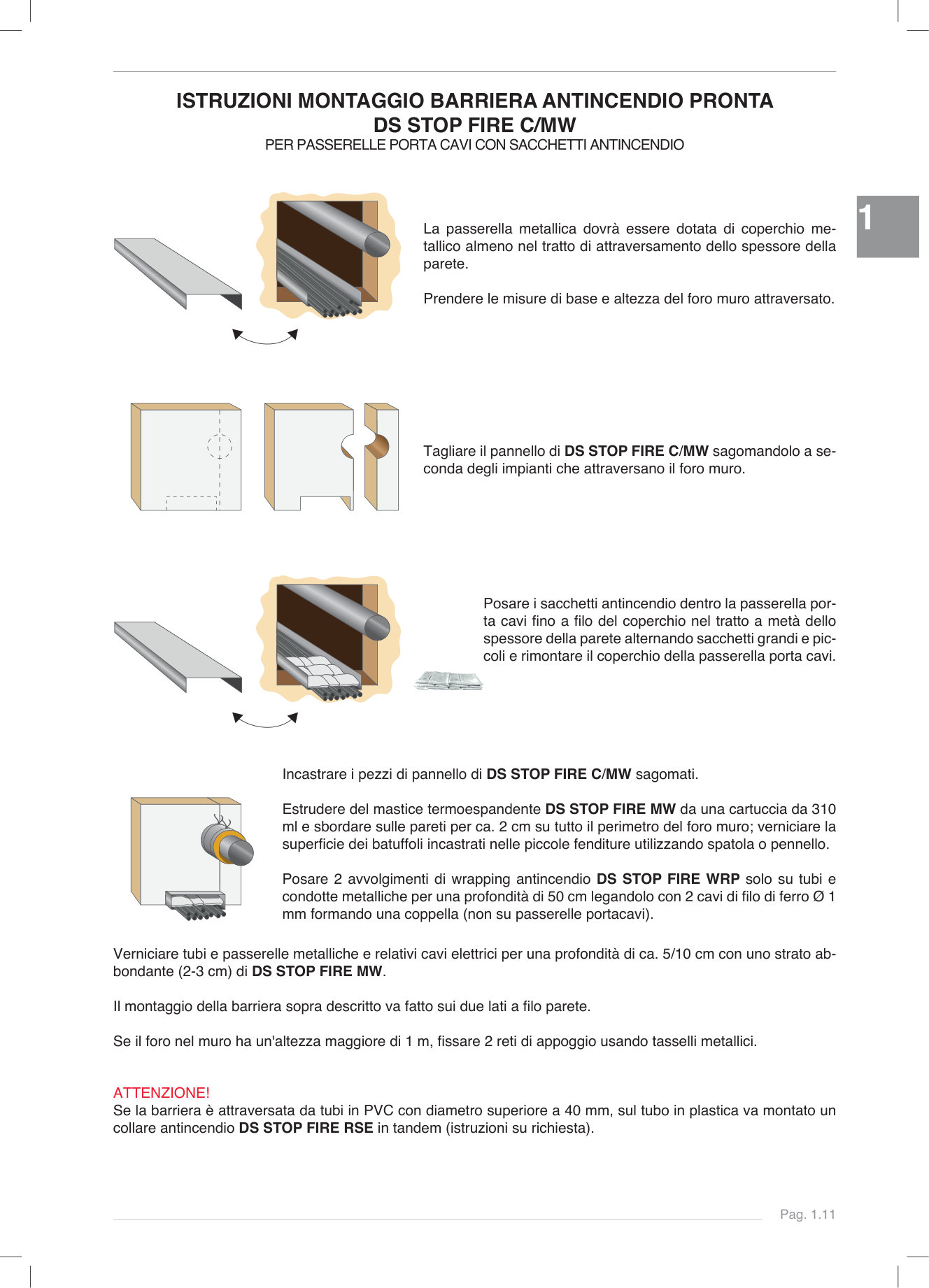 ISTRUZIONI MONTAGGIO BARRIERA ANTINCENDIO PRONTA
DS STOP FIRE C/MW
PER PASSERELLE PORTA CAVI CON SACCHETTI ANTINCENDIO

1

La passerella metallica dovrà essere dotata di coperchio metallico almeno nel tratto di attraversamento dello spessore della parete.

Prendere le misure di base e altezza del foro muro attraversato.

Tagliare il pannello di DS STOP FIRE C/MW sagomandolo a seconda degli impianti che attraversano il foro muro.

Posare i sacchetti antincendio dentro la passerella porta cavi fino a filo del coperchio nel tratto a metà dello spessore della parete alternando sacchetti grandi e piccoli e rimontare il coperchio della passerella porta cavi.

Incastrare i pezzi di pannello di DS STOP FIRE C/MW sagomati.

Estrudere del mastice termoespandente DS STOP FIRE MW da una cartuccia da 310 ml e sbordare sulle pareti per ca. 2 cm su tutto il perimetro del foro muro; verniciare la superficie dei batuffoli incastrati nelle piccole fenditure utilizzando spatola o pennello.

Posare 2 avvolgimenti di wrapping antincendio DS STOP FIRE WRP solo su tubi e condotte metalliche per una profondità di 50 cm legandolo con 2 cavi di filo di ferro Ø 1 mm formando una coppella (non su passerelle portacavi).

Verniciare tubi e passerelle metalliche e relativi cavi elettrici per una profondità di ca. 5/10 cm con uno strato abbondante (2-3 cm) di DS STOP FIRE MW.

Il montaggio della barriera sopra descritto va fatto sui due lati a filo parete.

Se il foro nel muro ha un'altezza maggiore di 1 m, fissare 2 reti di appoggio usando tasselli metallici.

ATTENZIONE!
Se la barriera è attraversata da tubi in PVC con diametro superiore a 40 mm, sul tubo in plastica va montato un collare antincendio DS STOP FIRE RSE in tandem (istruzioni su richiesta).

Pag. 1.11