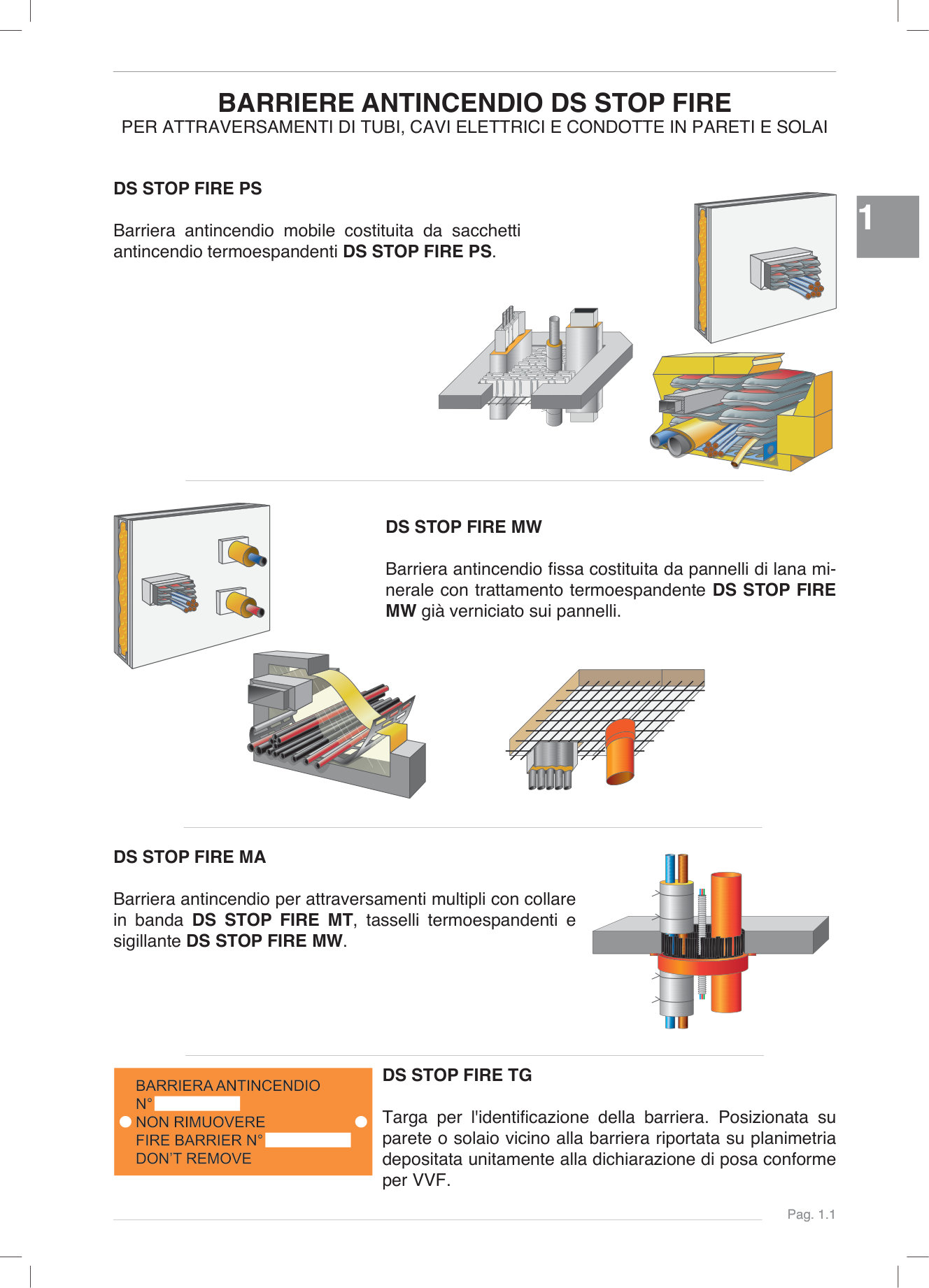 BARRIERE ANTINCENDIO DS STOP FIRE
PER ATTRAVERSAMENTI DI TUBI, CAVI ELETTRICI E CONDOTTE IN PARETI E SOLAI

1

DS STOP FIRE PS

Barriera antincendio mobile costituita da sacchetti antincendio termoespandenti DS STOP FIRE PS.

DS STOP FIRE MW

Barriera antincendio fissa costituita da pannelli di lana minerale con trattamento termoespandente DS STOP FIRE MW già verniciato sui pannelli.

DS STOP FIRE MA

Barriera antincendio per attraversamenti multipli con collare in banda DS STOP FIRE MT, tasselli termoespandenti e sigillante DS STOP FIRE MW.

BARRIERA ANTINCENDIO
N°
NON RIMUOVERE
FIRE BARRIER N°
DON'T REMOVE

DS STOP FIRE TG

Targa per l'identificazione della barriera. Posizionata su parete o solaio vicino alla barriera riportata su planimetria depositata unitamente alla dichiarazione di posa conforme per VVF.

Pag. 1.1