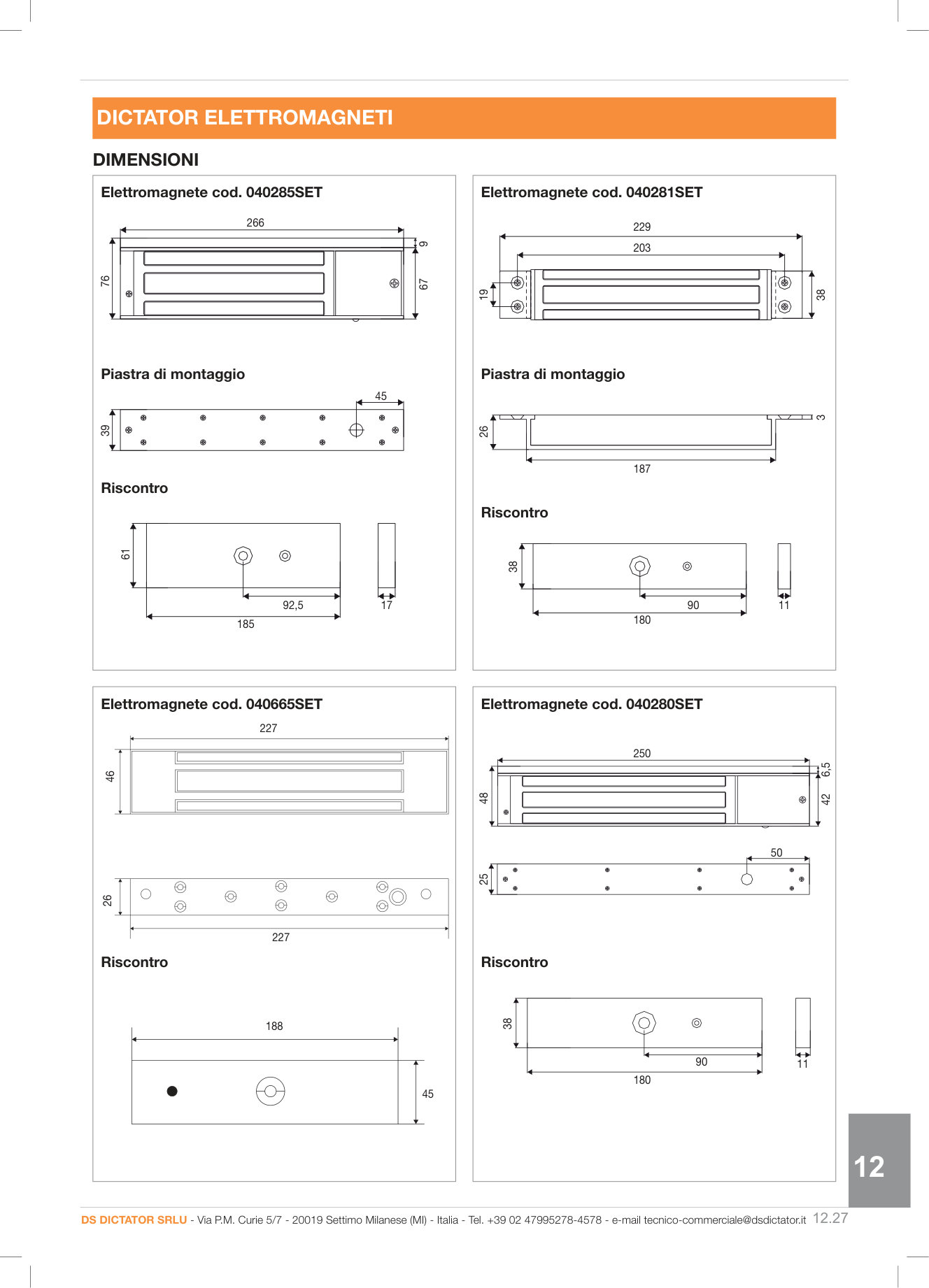 DICTATOR ELETTROMAGNETI

DIMENSIONI

Elettromagnete cod. 040285SET

266
9
76
67

Piastra di montaggio

45
39

Riscontro

61
92,5
185
17

Elettromagnete cod. 040281SET

229
203
19
38

Piastra di montaggio

26
3
187

Riscontro

38
90
180
11

Elettromagnete cod. 040665SET

227
46

26
227

Riscontro

188
45

Elettromagnete cod. 040280SET

250
6,5
48
42

50
25

Riscontro

38
90
180
11

12

DS DICTATOR SRLU - Via P.M. Curie 5/7 - 20019 Settimo Milanese (MI) - Italia - Tel. +39 02 47995278-4578 - e-mail tecnico-commerciale@dsdictator.it 12.27