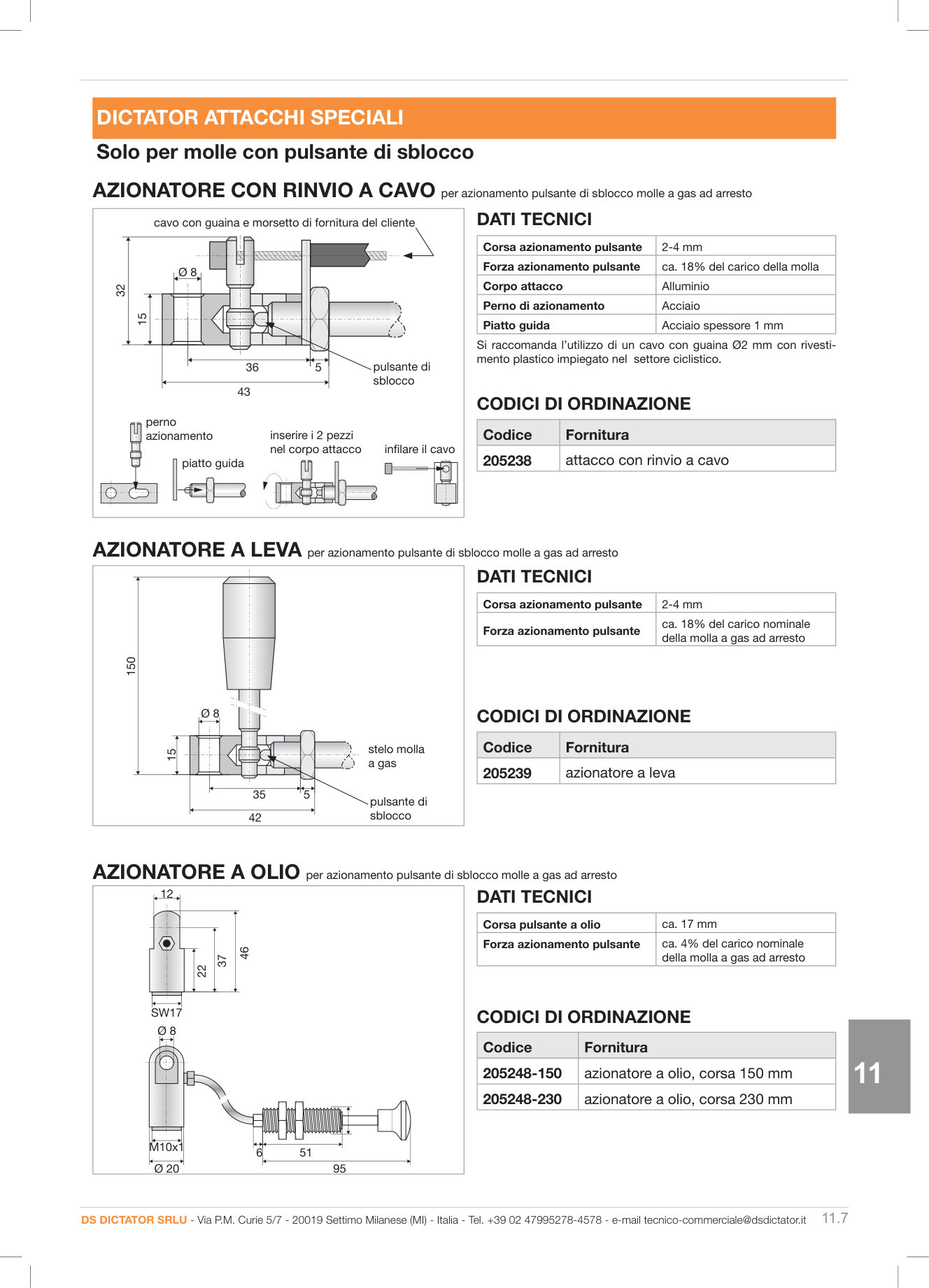 DICTATOR ATTACCHI SPECIALI

Solo per molle con pulsante di sblocco

AZIONATORE CON RINVIO A CAVO per azionamento pulsante di sblocco molle a gas ad arresto

cavo con guaina e morsetto di fornitura del cliente

Ø 8

32

15

36

5

43

pulsante di sblocco

perno azionamento

piatto guida

inserire i 2 pezzi nel corpo attacco

infilare il cavo

DATI TECNICI

| Corsa azionamento pulsante | 2-4 mm |
|---|---|
| Forza azionamento pulsante | ca. 18% del carico della molla |
| Corpo attacco | Alluminio |
| Perno di azionamento | Acciaio |
| Piatto guida | Acciaio spessore 1 mm |

Si raccomanda l'utilizzo di un cavo con guaina Ø2 mm con rivestimento plastico impiegato nel settore ciclistico.

CODICI DI ORDINAZIONE

| Codice | Fornitura |
|---|---|
| 205238 | attacco con rinvio a cavo |

AZIONATORE A LEVA per azionamento pulsante di sblocco molle a gas ad arresto

150

Ø 8

15

35

5

42

stelo molla a gas

pulsante di sblocco

DATI TECNICI

| Corsa azionamento pulsante | 2-4 mm |
|---|---|
| Forza azionamento pulsante | ca. 18% del carico nominale della molla a gas ad arresto |

CODICI DI ORDINAZIONE

| Codice | Fornitura |
|---|---|
| 205239 | azionatore a leva |

AZIONATORE A OLIO per azionamento pulsante di sblocco molle a gas ad arresto

12

22

37

46

SW17

Ø 8

M10x1

Ø 20

6

51

95

DATI TECNICI

| Corsa pulsante a olio | ca. 17 mm |
|---|---|
| Forza azionamento pulsante | ca. 4% del carico nominale della molla a gas ad arresto |

CODICI DI ORDINAZIONE

| Codice | Fornitura |
|---|---|
| 205248-150 | azionatore a olio, corsa 150 mm |
| 205248-230 | azionatore a olio, corsa 230 mm |

11

DS DICTATOR SRLU - Via P.M. Curie 5/7 - 20019 Settimo Milanese (MI) - Italia - Tel. +39 02 47995278-4578 - e-mail tecnico-commerciale@dsdictator.it 11.7