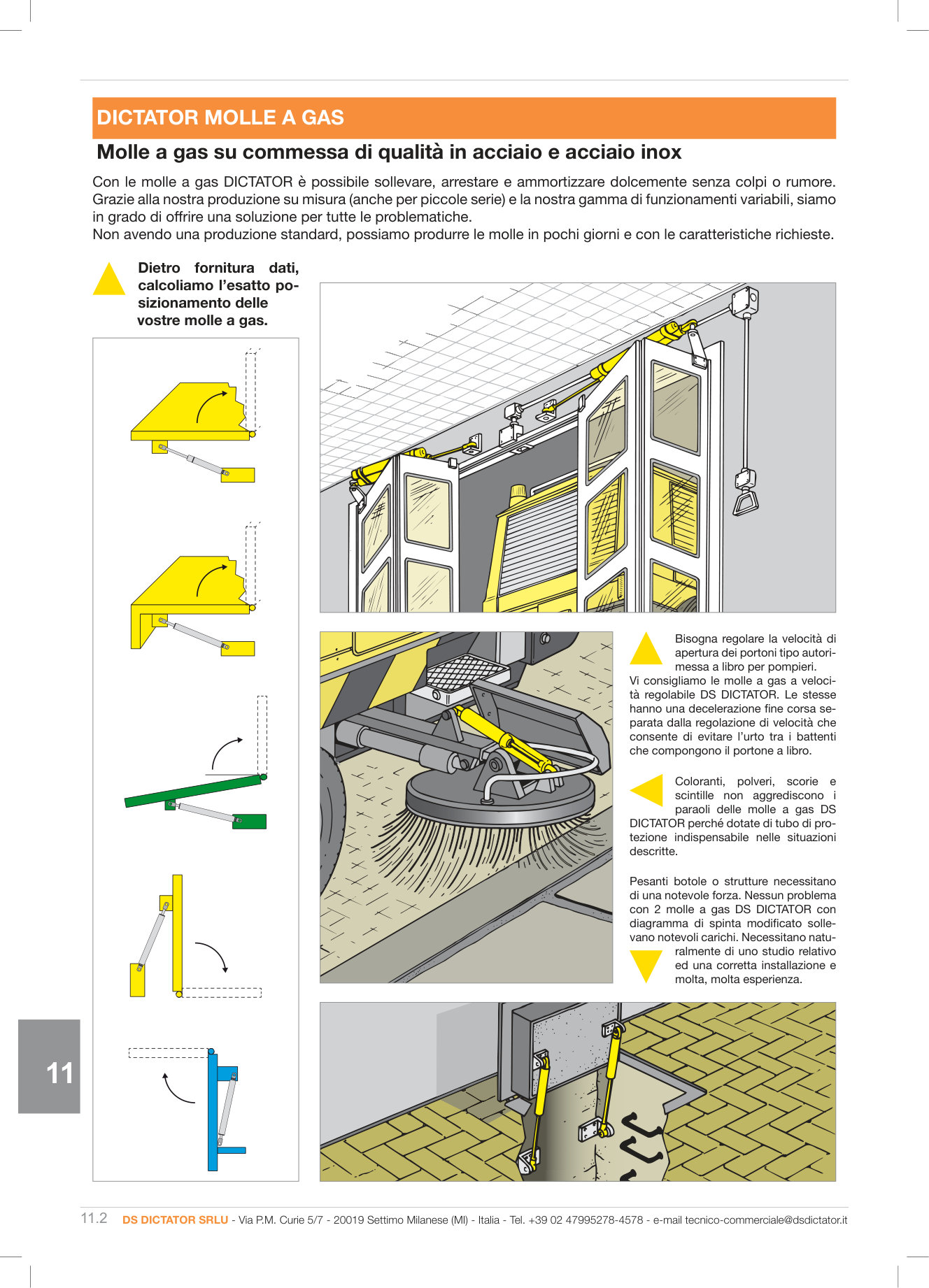 DICTATOR MOLLE A GAS

Molle a gas su commessa di qualità in acciaio e acciaio inox

Con le molle a gas DICTATOR è possibile sollevare, arrestare e ammortizzare dolcemente senza colpi o rumore. Grazie alla nostra produzione su misura (anche per piccole serie) e la nostra gamma di funzionamenti variabili, siamo in grado di offrire una soluzione per tutte le problematiche.
Non avendo una produzione standard, possiamo produrre le molle in pochi giorni e con le caratteristiche richieste.

Dietro fornitura dati, calcoliamo l'esatto posizionamento delle vostre molle a gas.

Bisogna regolare la velocità di apertura dei portoni tipo autorimessa a libro per pompieri.
Vi consigliamo le molle a gas a velocità regolabile DS DICTATOR. Le stesse hanno una decelerazione fine corsa separata dalla regolazione di velocità che consente di evitare l'urto tra i battenti che compongono il portone a libro.

Coloranti, polveri, scorie e scintille non aggrediscono i paraoli delle molle a gas DS DICTATOR perché dotate di tubo di protezione indispensabile nelle situazioni descritte.

Pesanti botole o strutture necessitano di una notevole forza. Nessun problema con 2 molle a gas DS DICTATOR con diagramma di spinta modificato sollevano notevoli carichi. Necessitano naturalmente di uno studio relativo ed una corretta installazione e molta, molta esperienza.

11

11.2 DS DICTATOR SRLU - Via P.M. Curie 5/7 - 20019 Settimo Milanese (MI) - Italia - Tel. +39 02 47995278-4578 - e-mail tecnico-commerciale@dsdictator.it