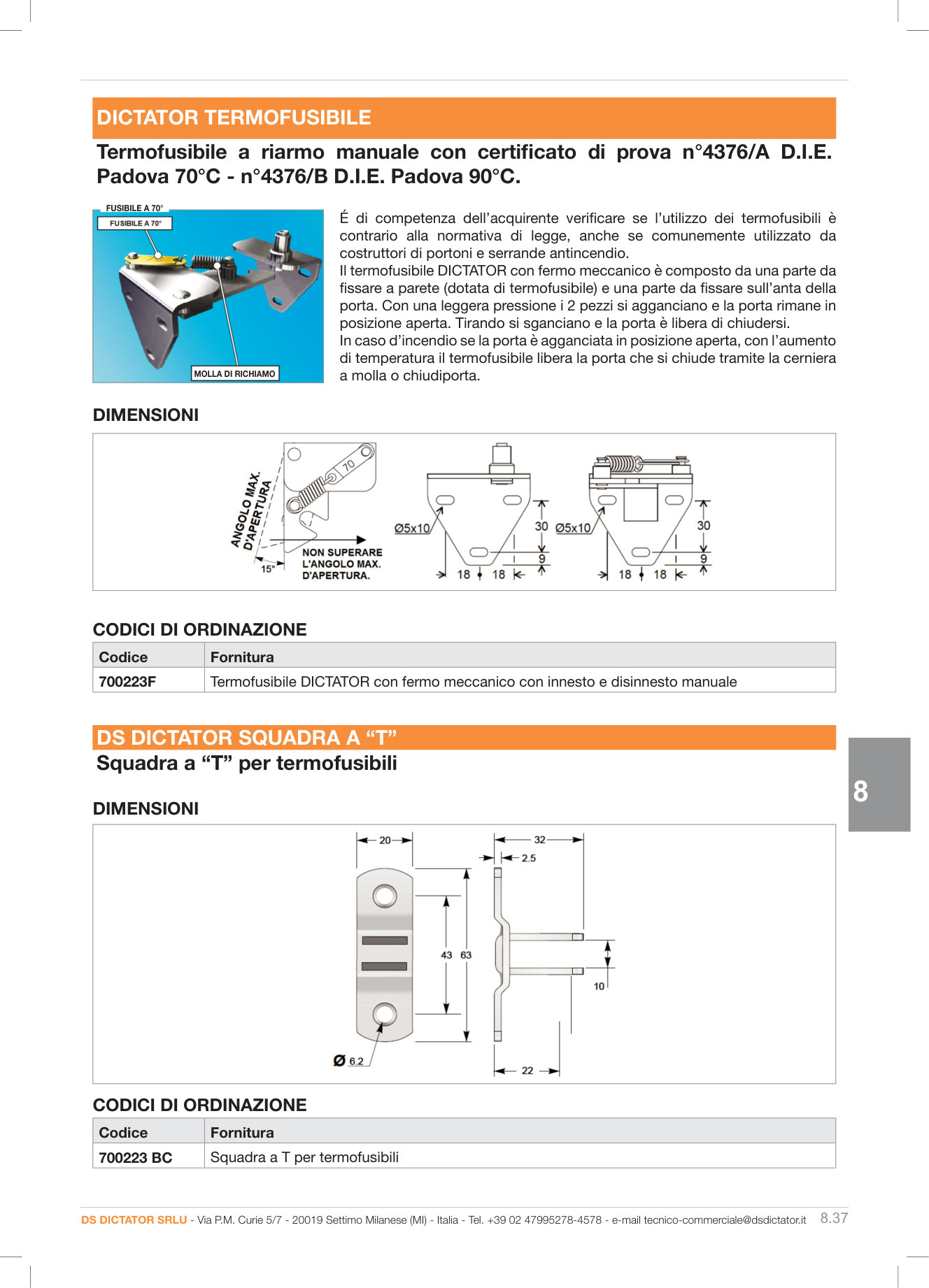 DICTATOR TERMOFUSIBILE

Termofusibile a riarmo manuale con certificato di prova n°4376/A D.I.E. Padova 70°C - n°4376/B D.I.E. Padova 90°C.

FUSIBILE A 70°
FUSIBILE A 70°
MOLLA DI RICHIAMO

É di competenza dell'acquirente verificare se l'utilizzo dei termofusibili è contrario alla normativa di legge, anche se comunemente utilizzato da costruttori di portoni e serrande antincendio.
Il termofusibile DICTATOR con fermo meccanico è composto da una parte da fissare a parete (dotata di termofusibile) e una parte da fissare sull'anta della porta. Con una leggera pressione i 2 pezzi si agganciano e la porta rimane in posizione aperta. Tirando si sganciano e la porta è libera di chiudersi.
In caso d'incendio se la porta è agganciata in posizione aperta, con l'aumento di temperatura il termofusibile libera la porta che si chiude tramite la cerniera a molla o chiudiporta.

DIMENSIONI

ANGOLO MAX. D'APERTURA
70
15°
NON SUPERARE L'ANGOLO MAX. D'APERTURA.
Ø5x10
30
9
18 18
Ø5x10
30
9
18 18

CODICI DI ORDINAZIONE

| Codice | Fornitura |
|---|---|
| 700223F | Termofusibile DICTATOR con fermo meccanico con innesto e disinnesto manuale |

DS DICTATOR SQUADRA A "T"
Squadra a "T" per termofusibili

8

DIMENSIONI

20
32
2.5
43
63
10
Ø 6.2
22

CODICI DI ORDINAZIONE

| Codice | Fornitura |
|---|---|
| 700223 BC | Squadra a T per termofusibili |

DS DICTATOR SRLU - Via P.M. Curie 5/7 - 20019 Settimo Milanese (MI) - Italia - Tel. +39 02 47995278-4578 - e-mail tecnico-commerciale@dsdictator.it 8.37