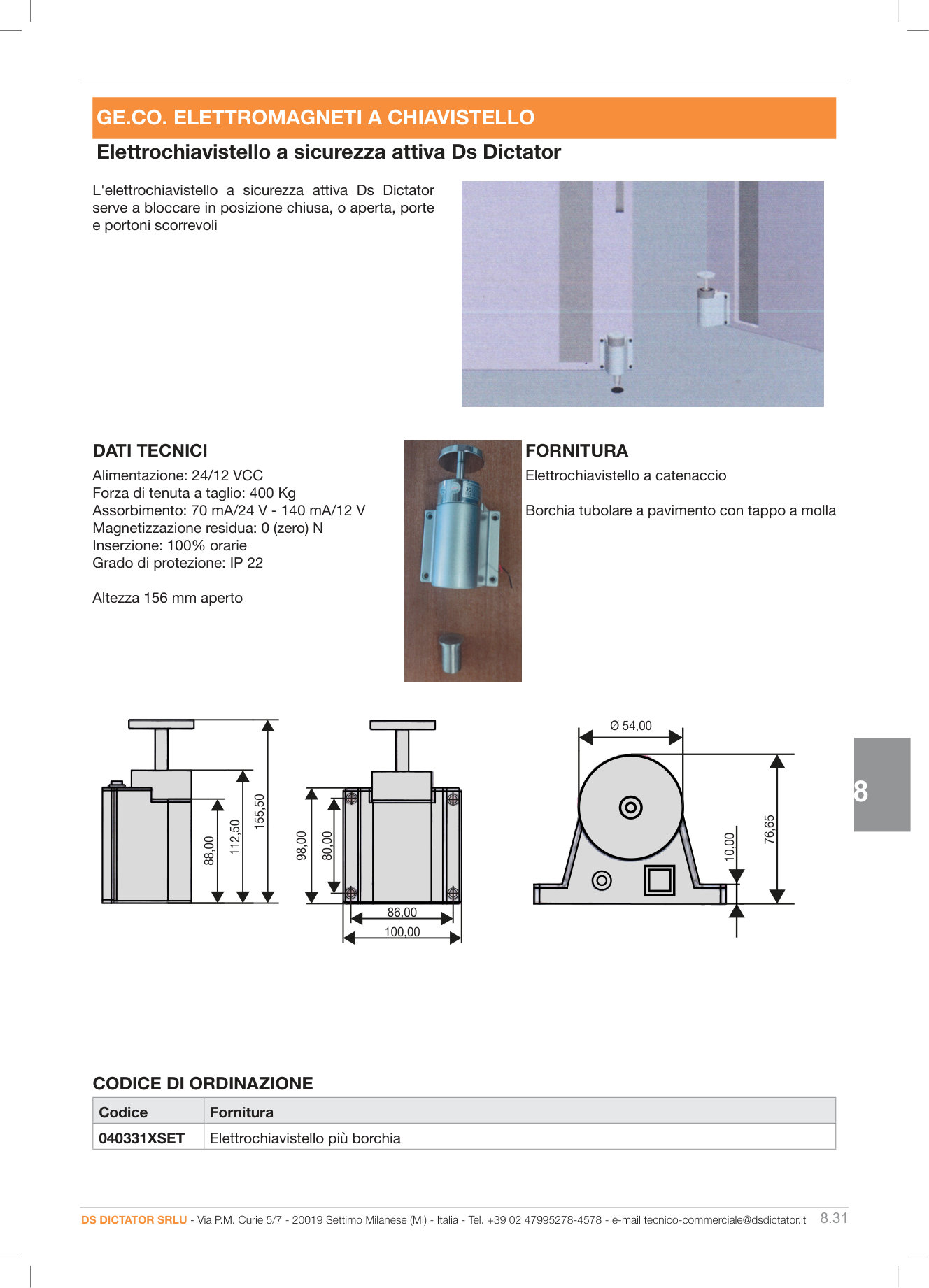 GE.CO. ELETTROMAGNETI A CHIAVISTELLO

Elettrochiavistello a sicurezza attiva Ds Dictator

L'elettrochiavistello a sicurezza attiva Ds Dictator serve a bloccare in posizione chiusa, o aperta, porte e portoni scorrevoli

DATI TECNICI

Alimentazione: 24/12 VCC
Forza di tenuta a taglio: 400 Kg
Assorbimento: 70 mA/24 V - 140 mA/12 V
Magnetizzazione residua: 0 (zero) N
Inserzione: 100% orarie
Grado di protezione: IP 22

Altezza 156 mm aperto

FORNITURA

Elettrochiavistello a catenaccio

Borchia tubolare a pavimento con tappo a molla

88,00
112,50
155,50
98,00
80,00
86,00
100,00
Ø 54,00
10,00
76,65

8

CODICE DI ORDINAZIONE

| Codice | Fornitura |
|---|---|
| 040331XSET | Elettrochiavistello più borchia |

DS DICTATOR SRLU - Via P.M. Curie 5/7 - 20019 Settimo Milanese (MI) - Italia - Tel. +39 02 47995278-4578 - e-mail tecnico-commerciale@dsdictator.it 8.31