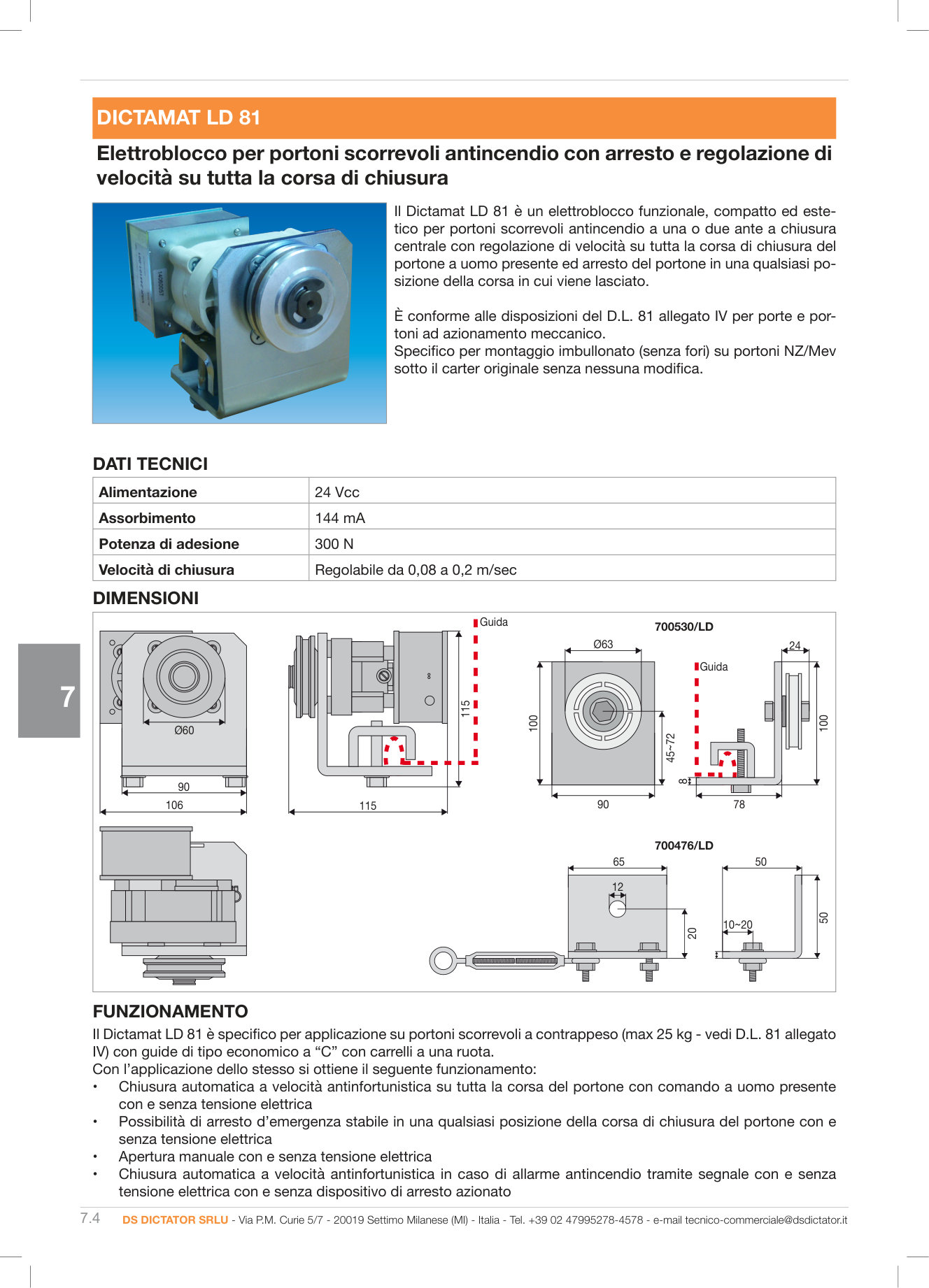 DICTAMAT LD 81

Elettroblocco per portoni scorrevoli antincendio con arresto e regolazione di velocità su tutta la corsa di chiusura

Il Dictamat LD 81 è un elettroblocco funzionale, compatto ed estetico per portoni scorrevoli antincendio a una o due ante a chiusura centrale con regolazione di velocità su tutta la corsa di chiusura del portone a uomo presente ed arresto del portone in una qualsiasi posizione della corsa in cui viene lasciato.

È conforme alle disposizioni del D.L. 81 allegato IV per porte e portoni ad azionamento meccanico.
Specifico per montaggio imbullonato (senza fori) su portoni NZ/Mev sotto il carter originale senza nessuna modifica.

DATI TECNICI

| Alimentazione | 24 Vcc |
|---|---|
| Assorbimento | 144 mA |
| Potenza di adesione | 300 N |
| Velocità di chiusura | Regolabile da 0,08 a 0,2 m/sec |

DIMENSIONI

7

Ø60
90
106
Guida
115
115
700530/LD
Ø63
100
45~72
90
Guida
24
100
8
78
700476/LD
65
12
20
50
10~20
50

FUNZIONAMENTO
Il Dictamat LD 81 è specifico per applicazione su portoni scorrevoli a contrappeso (max 25 kg - vedi D.L. 81 allegato IV) con guide di tipo economico a “C” con carrelli a una ruota.
Con l’applicazione dello stesso si ottiene il seguente funzionamento:
• Chiusura automatica a velocità antinfortunistica su tutta la corsa del portone con comando a uomo presente con e senza tensione elettrica
• Possibilità di arresto d’emergenza stabile in una qualsiasi posizione della corsa di chiusura del portone con e senza tensione elettrica
• Apertura manuale con e senza tensione elettrica
• Chiusura automatica a velocità antinfortunistica in caso di allarme antincendio tramite segnale con e senza tensione elettrica con e senza dispositivo di arresto azionato

7.4 DS DICTATOR SRLU - Via P.M. Curie 5/7 - 20019 Settimo Milanese (MI) - Italia - Tel. +39 02 47995278-4578 - e-mail tecnico-commerciale@dsdictator.it