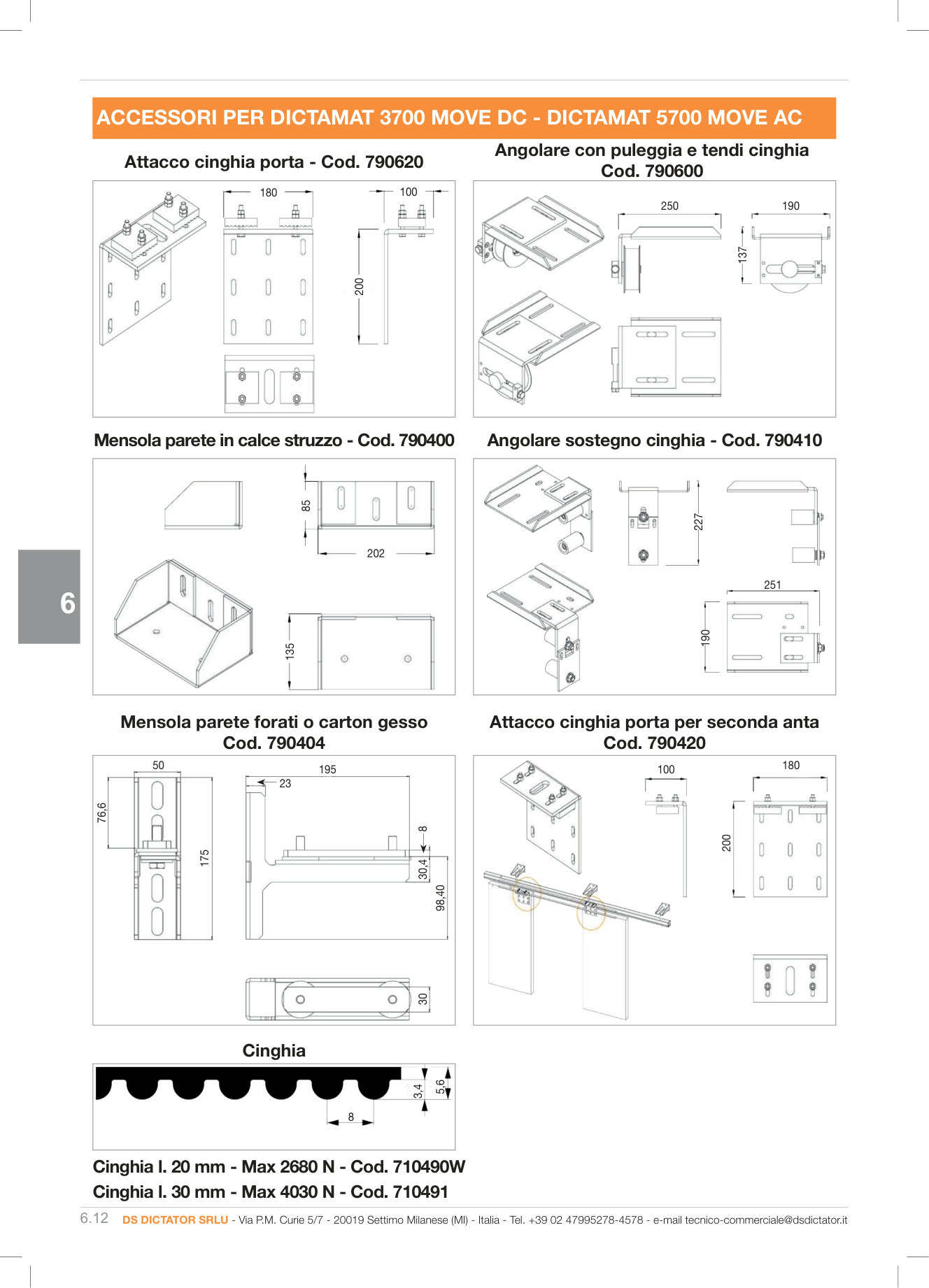 ACCESSORI PER DICTAMAT 3700 MOVE DC - DICTAMAT 5700 MOVE AC

Attacco cinghia porta - Cod. 790620

180
100
200

Angolare con puleggia e tendi cinghia
Cod. 790600

250
190
137

Mensola parete in calce struzzo - Cod. 790400

85
202
135

Angolare sostegno cinghia - Cod. 790410

227
251
190

6

Mensola parete forati o carton gesso
Cod. 790404

50
76,6
175
195
23
8
30,4
98,40
30

Attacco cinghia porta per seconda anta
Cod. 790420

100
180
200

Cinghia

3,4
5,6
8

Cinghia l. 20 mm - Max 2680 N - Cod. 710490W
Cinghia l. 30 mm - Max 4030 N - Cod. 710491

6.12 DS DICTATOR SRLU - Via P.M. Curie 5/7 - 20019 Settimo Milanese (MI) - Italia - Tel. +39 02 47995278-4578 - e-mail tecnico-commerciale@dsdictator.it