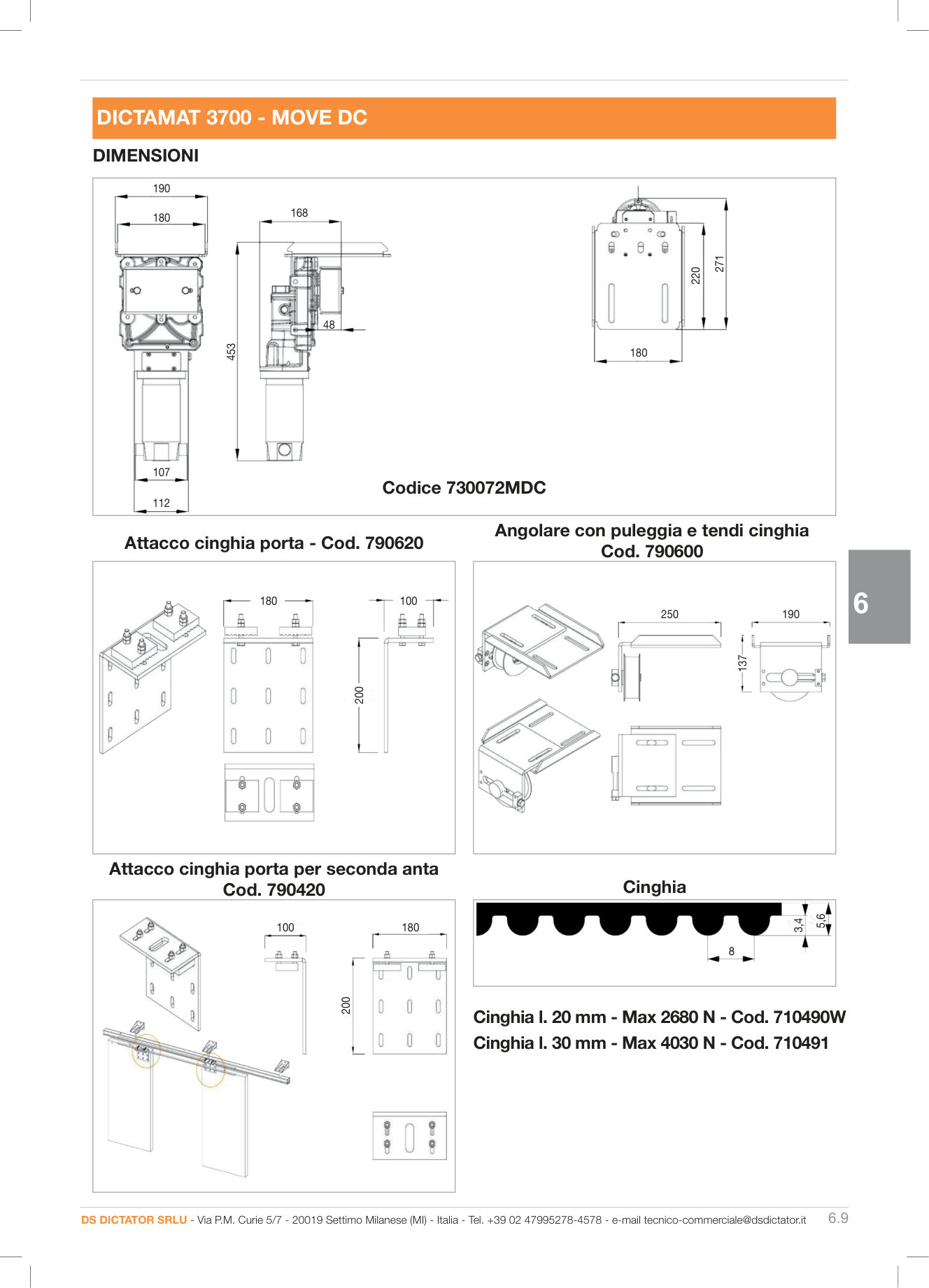 DICTAMAT 3700 - MOVE DC

DIMENSIONI

190
180
168
48
453
107
112
220
271
180

Codice 730072MDC

Attacco cinghia porta - Cod. 790620

180
100
200

Angolare con puleggia e tendi cinghia
Cod. 790600

250
190
137

6

Attacco cinghia porta per seconda anta
Cod. 790420

100
180
200

Cinghia

3,4
5,6
8

Cinghia l. 20 mm - Max 2680 N - Cod. 710490W
Cinghia l. 30 mm - Max 4030 N - Cod. 710491

DS DICTATOR SRLU - Via P.M. Curie 5/7 - 20019 Settimo Milanese (MI) - Italia - Tel. +39 02 47995278-4578 - e-mail tecnico-commerciale@dsdictator.it 6.9