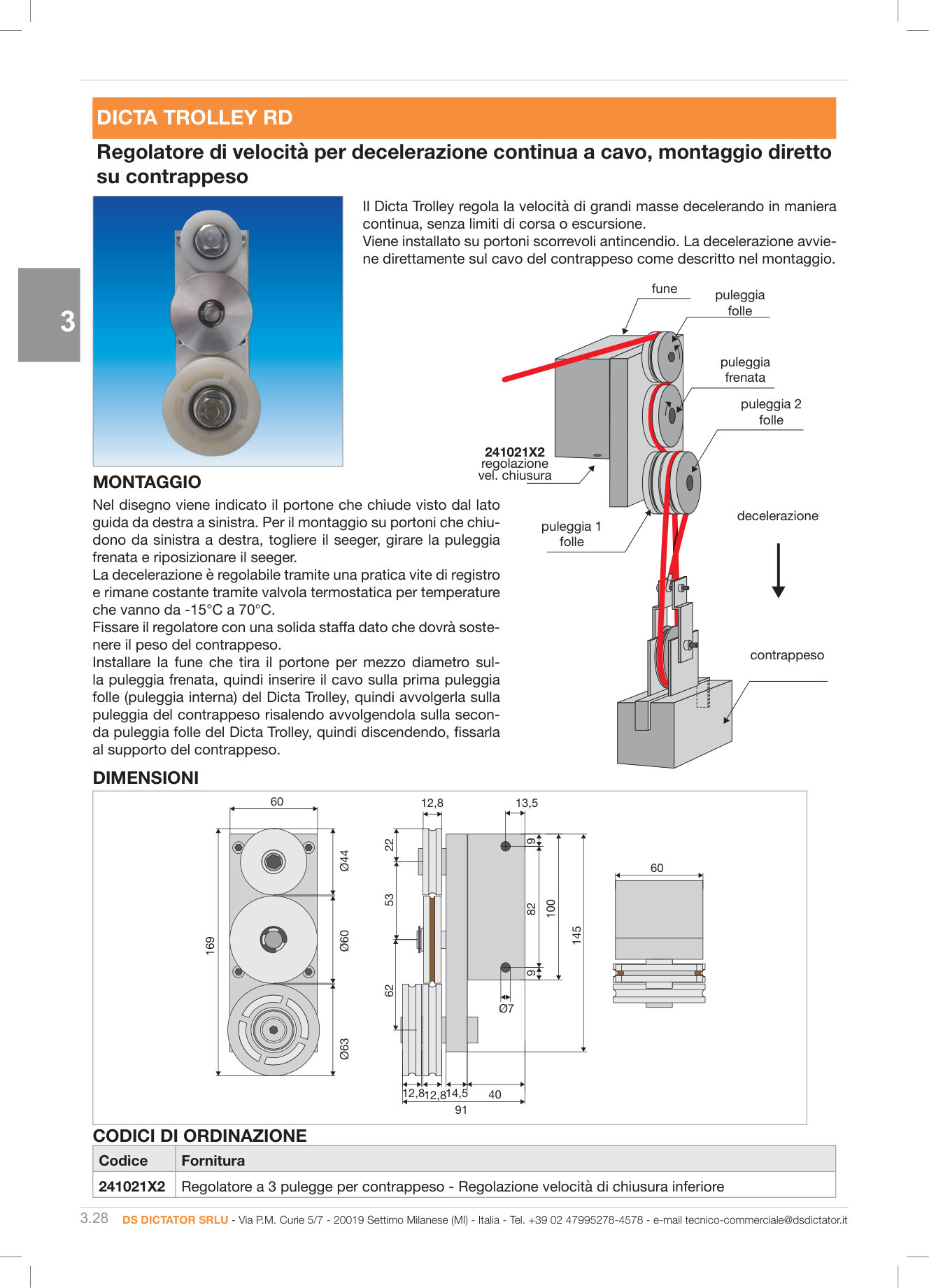 DICTA TROLLEY RD

Regolatore di velocità per decelerazione continua a cavo, montaggio diretto su contrappeso

3

Il Dicta Trolley regola la velocità di grandi masse decelerando in maniera continua, senza limiti di corsa o escursione.
Viene installato su portoni scorrevoli antincendio. La decelerazione avviene direttamente sul cavo del contrappeso come descritto nel montaggio.

fune
puleggia folle
puleggia frenata
puleggia 2 folle
241021X2 regolazione vel. chiusura
puleggia 1 folle
decelerazione
contrappeso

MONTAGGIO

Nel disegno viene indicato il portone che chiude visto dal lato guida da destra a sinistra. Per il montaggio su portoni che chiudono da sinistra a destra, togliere il seeger, girare la puleggia frenata e riposizionare il seeger.
La decelerazione è regolabile tramite una pratica vite di registro e rimane costante tramite valvola termostatica per temperature che vanno da -15°C a 70°C.
Fissare il regolatore con una solida staffa dato che dovrà sostenere il peso del contrappeso.
Installare la fune che tira il portone per mezzo diametro sulla puleggia frenata, quindi inserire il cavo sulla prima puleggia folle (puleggia interna) del Dicta Trolley, quindi avvolgerla sulla puleggia del contrappeso risalendo avvolgendola sulla seconda puleggia folle del Dicta Trolley, quindi discendendo, fissarla al supporto del contrappeso.

DIMENSIONI

60
169
Ø44
Ø60
Ø63
12,8
13,5
22
53
62
9
82
100
145
9
Ø7
12,8
12,8
14,5
40
91
60

CODICI DI ORDINAZIONE

| Codice | Fornitura |
|---|---|
| 241021X2 | Regolatore a 3 pulegge per contrappeso - Regolazione velocità di chiusura inferiore |

3.28 DS DICTATOR SRLU - Via P.M. Curie 5/7 - 20019 Settimo Milanese (MI) - Italia - Tel. +39 02 47995278-4578 - e-mail tecnico-commerciale@dsdictator.it