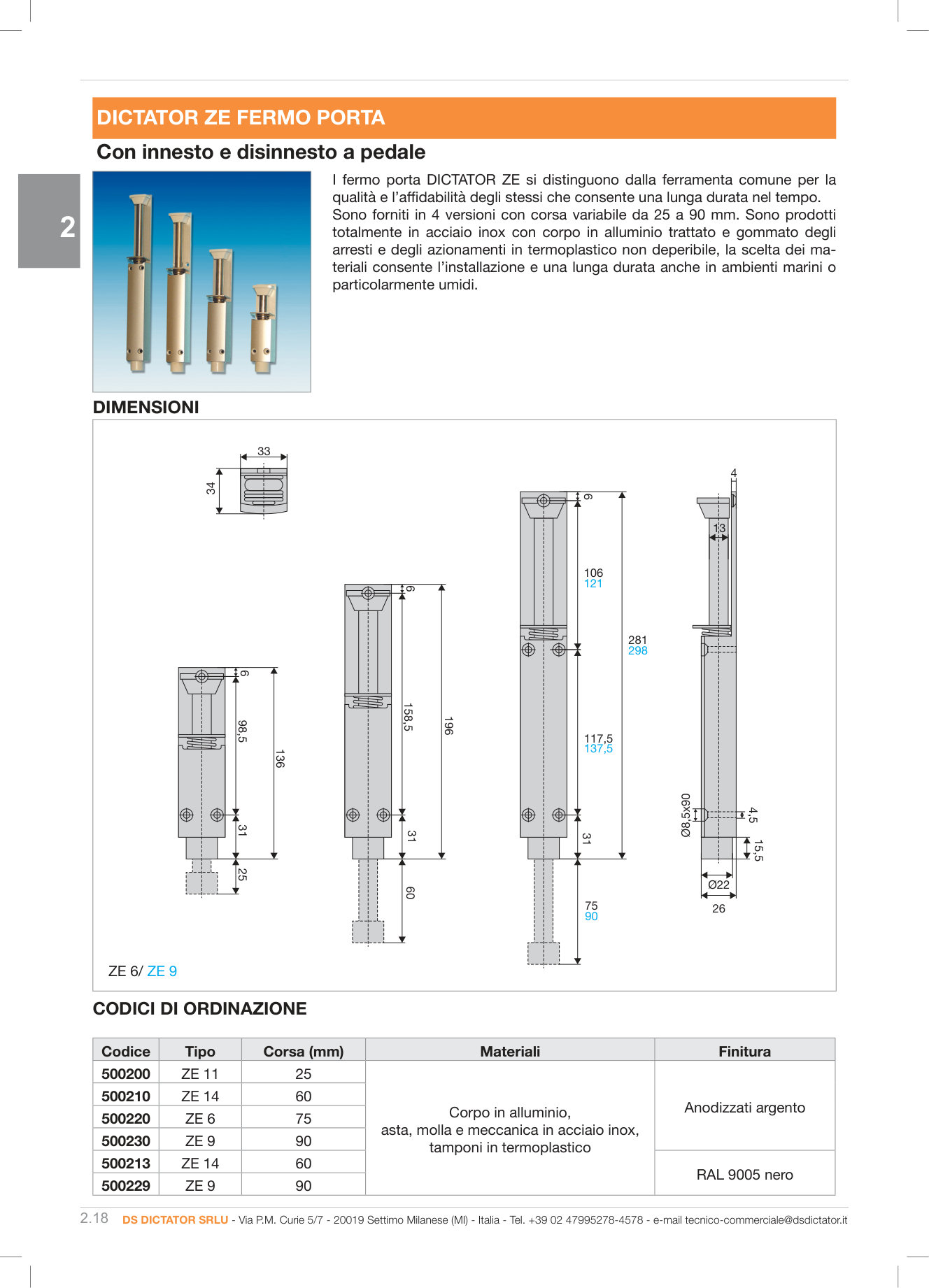 DICTATOR ZE FERMO PORTA

Con innesto e disinnesto a pedale

2

I fermo porta DICTATOR ZE si distinguono dalla ferramenta comune per la qualità e l'affidabilità degli stessi che consente una lunga durata nel tempo.
Sono forniti in 4 versioni con corsa variabile da 25 a 90 mm. Sono prodotti totalmente in acciaio inox con corpo in alluminio trattato e gommato degli arresti e degli azionamenti in termoplastico non deperibile, la scelta dei materiali consente l'installazione e una lunga durata anche in ambienti marini o particolarmente umidi.

DIMENSIONI

33
34
6
98,5
136
31
25
6
158,5
196
31
60
6
106
121
281
298
117,5
137,5
31
75
90
4
13
Ø8,5x90
4,5
15,5
Ø22
26

ZE 6/ ZE 9

CODICI DI ORDINAZIONE

| Codice | Tipo | Corsa (mm) | Materiali | Finitura |
|---|---|---|---|---|
| 500200 | ZE 11 | 25 | Corpo in alluminio, asta, molla e meccanica in acciaio inox, tamponi in termoplastico | Anodizzati argento |
| 500210 | ZE 14 | 60 | | |
| 500220 | ZE 6 | 75 | | |
| 500230 | ZE 9 | 90 | | |
| 500213 | ZE 14 | 60 | | RAL 9005 nero |
| 500229 | ZE 9 | 90 | | |

2.18 DS DICTATOR SRLU - Via P.M. Curie 5/7 - 20019 Settimo Milanese (MI) - Italia - Tel. +39 02 47995278-4578 - e-mail tecnico-commerciale@dsdictator.it