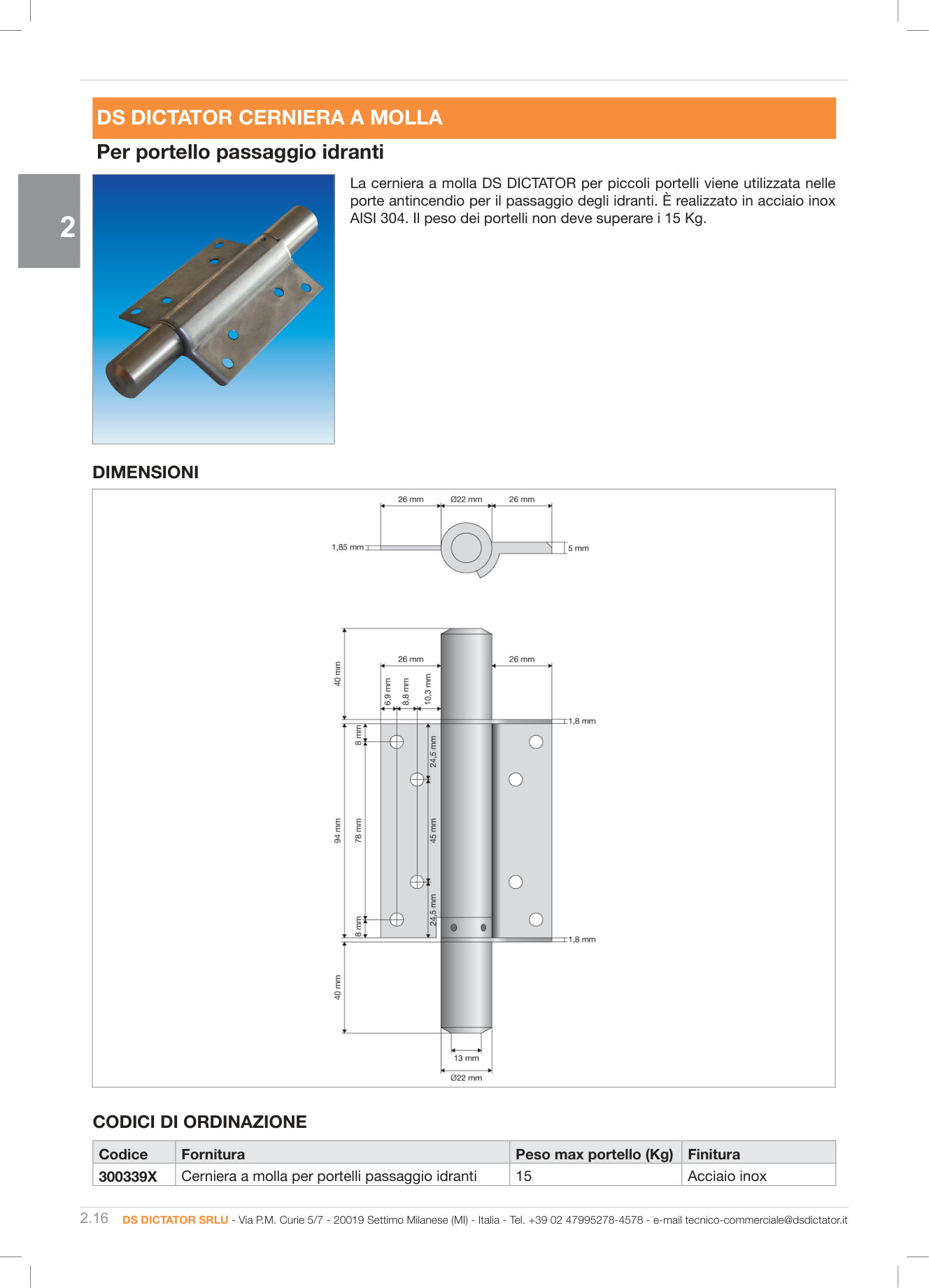 DS DICTATOR CERNIERA A MOLLA

Per portello passaggio idranti

2

La cerniera a molla DS DICTATOR per piccoli portelli viene utilizzata nelle porte antincendio per il passaggio degli idranti. È realizzato in acciaio inox AISI 304. Il peso dei portelli non deve superare i 15 Kg.

DIMENSIONI

26 mm
Ø22 mm
26 mm
1,85 mm
5 mm

40 mm
26 mm
26 mm
6,9 mm
8,8 mm
10,3 mm
1,8 mm
8 mm
24,5 mm
94 mm
78 mm
45 mm
24,5 mm
8 mm
1,8 mm
40 mm
13 mm
Ø22 mm

CODICI DI ORDINAZIONE

| Codice | Fornitura | Peso max portello (Kg) | Finitura |
|---|---|---|---|
| 300339X | Cerniera a molla per portelli passaggio idranti | 15 | Acciaio inox |

2.16 DS DICTATOR SRLU - Via P.M. Curie 5/7 - 20019 Settimo Milanese (MI) - Italia - Tel. +39 02 47995278-4578 - e-mail tecnico-commerciale@dsdictator.it