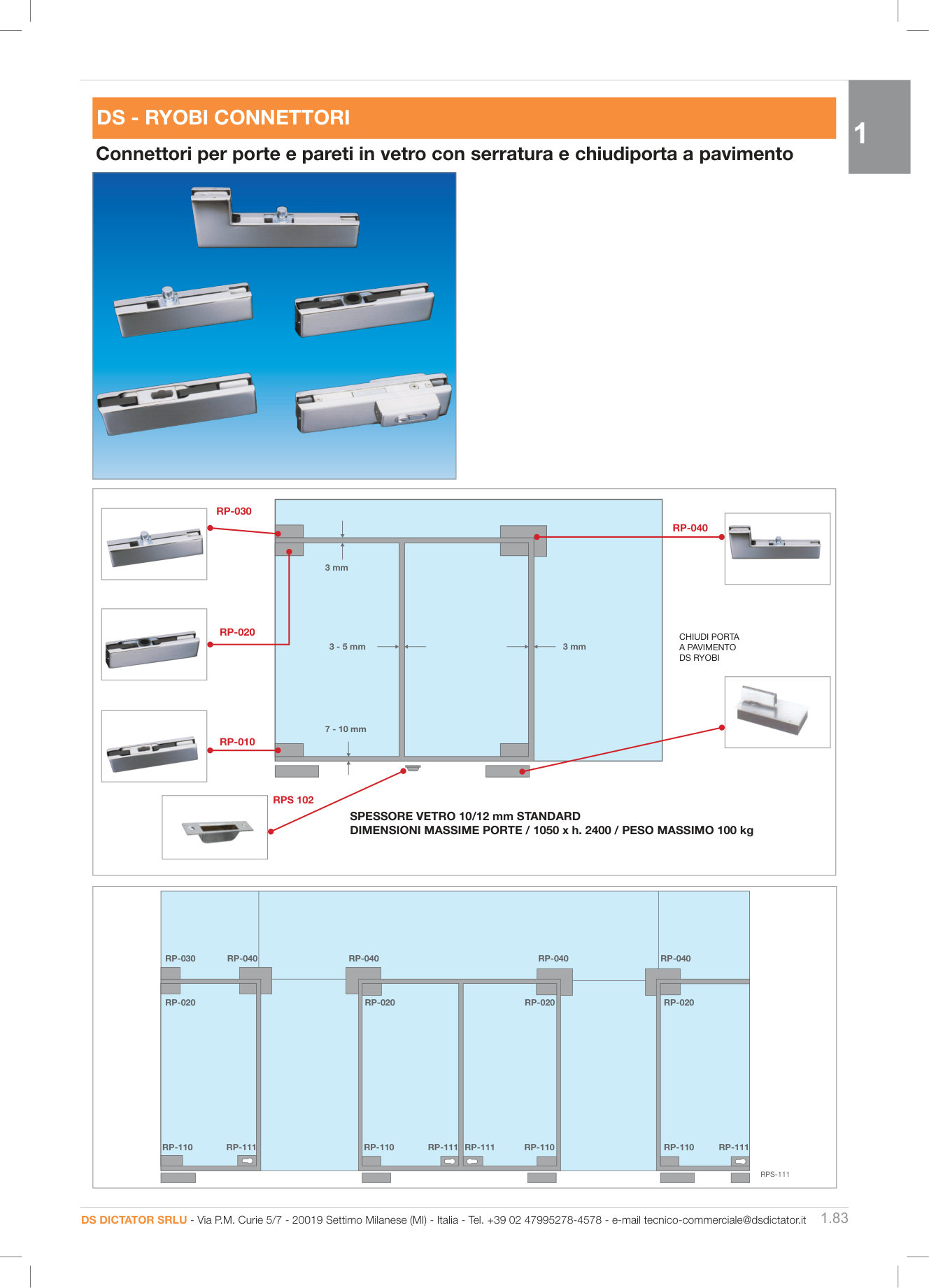 DS - RYOBI CONNETTORI

1

Connettori per porte e pareti in vetro con serratura e chiudiporta a pavimento

RP-030

RP-040

3 mm

RP-020

3 - 5 mm

3 mm

CHIUDI PORTA A PAVIMENTO DS RYOBI

7 - 10 mm

RP-010

RPS 102

SPESSORE VETRO 10/12 mm STANDARD
DIMENSIONI MASSIME PORTE / 1050 x h. 2400 / PESO MASSIMO 100 kg

RP-030 RP-040 RP-040 RP-040 RP-040

RP-020 RP-020 RP-020 RP-020

RP-110 RP-111 RP-110 RP-111 RP-111 RP-110 RP-110 RP-111

RPS-111

DS DICTATOR SRLU - Via P.M. Curie 5/7 - 20019 Settimo Milanese (MI) - Italia - Tel. +39 02 47995278-4578 - e-mail tecnico-commerciale@dsdictator.it 1.83