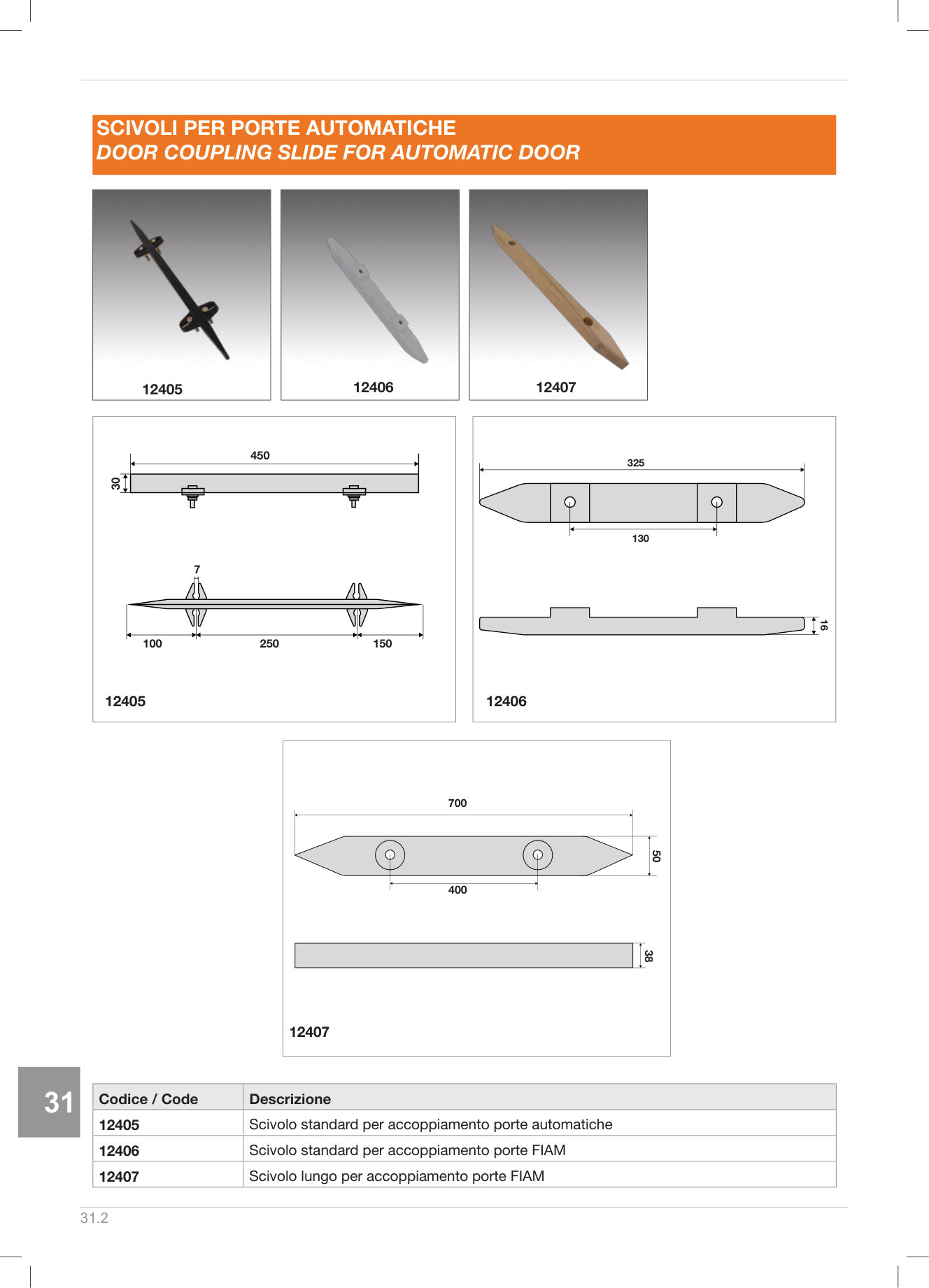 SCIVOLI PER PORTE AUTOMATICHE
DOOR COUPLING SLIDE FOR AUTOMATIC DOOR

12405

12406

12407

450
30
7
100
250
150
12405

325
130
16
12406

700
50
400
38
12407

31

| Codice / Code | Descrizione |
|---|---|
| 12405 | Scivolo standard per accoppiamento porte automatiche |
| 12406 | Scivolo standard per accoppiamento porte FIAM |
| 12407 | Scivolo lungo per accoppiamento porte FIAM |

31.2