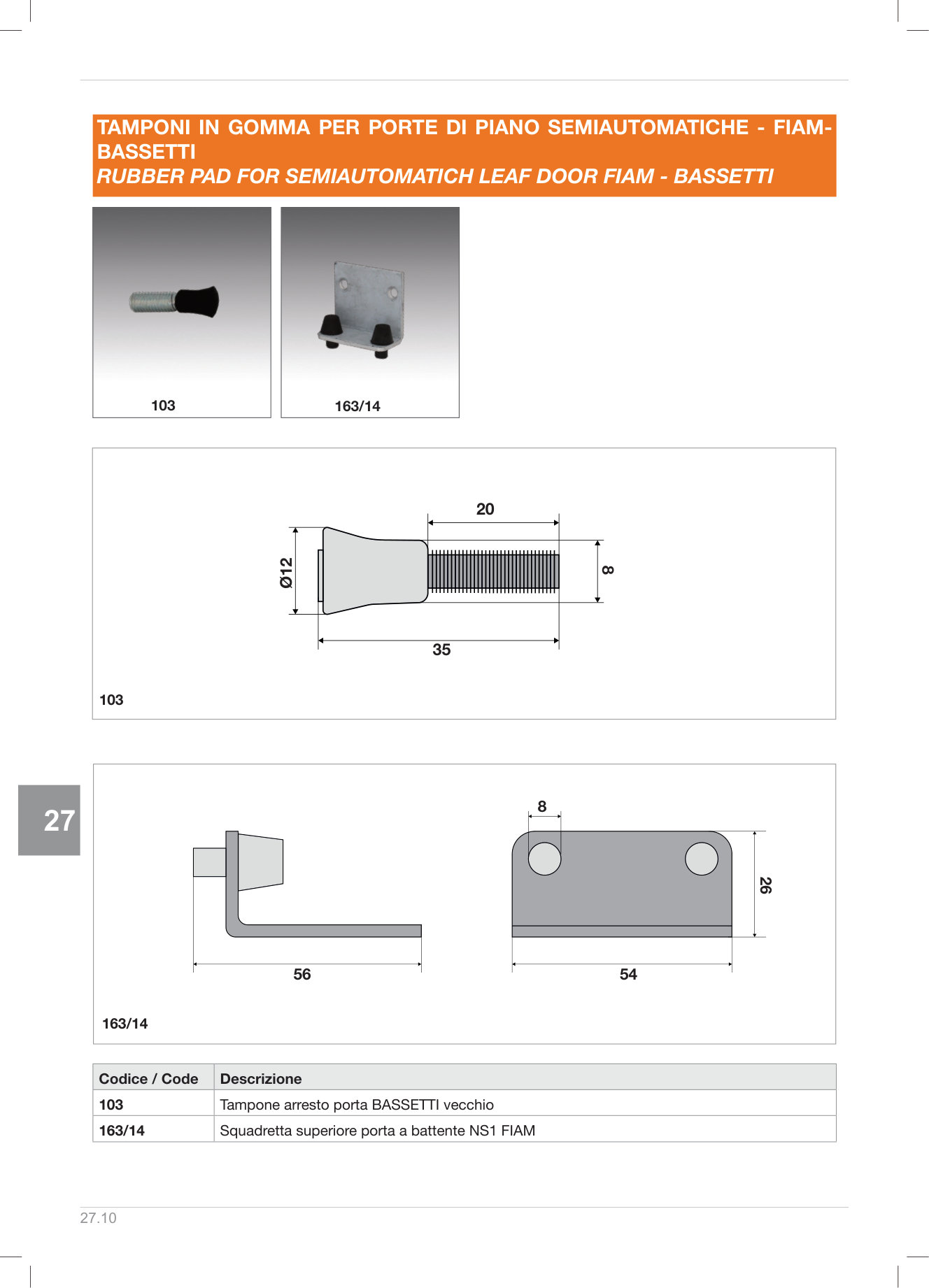 TAMPONI IN GOMMA PER PORTE DI PIANO SEMIAUTOMATICHE - FIAM-BASSETTI
RUBBER PAD FOR SEMIAUTOMATICH LEAF DOOR FIAM - BASSETTI

103

163/14

20
Ø12
8
35

103

27

8
26
56
54

163/14

| Codice / Code | Descrizione |
|---|---|
| 103 | Tampone arresto porta BASSETTI vecchio |
| 163/14 | Squadretta superiore porta a battente NS1 FIAM |

27.10