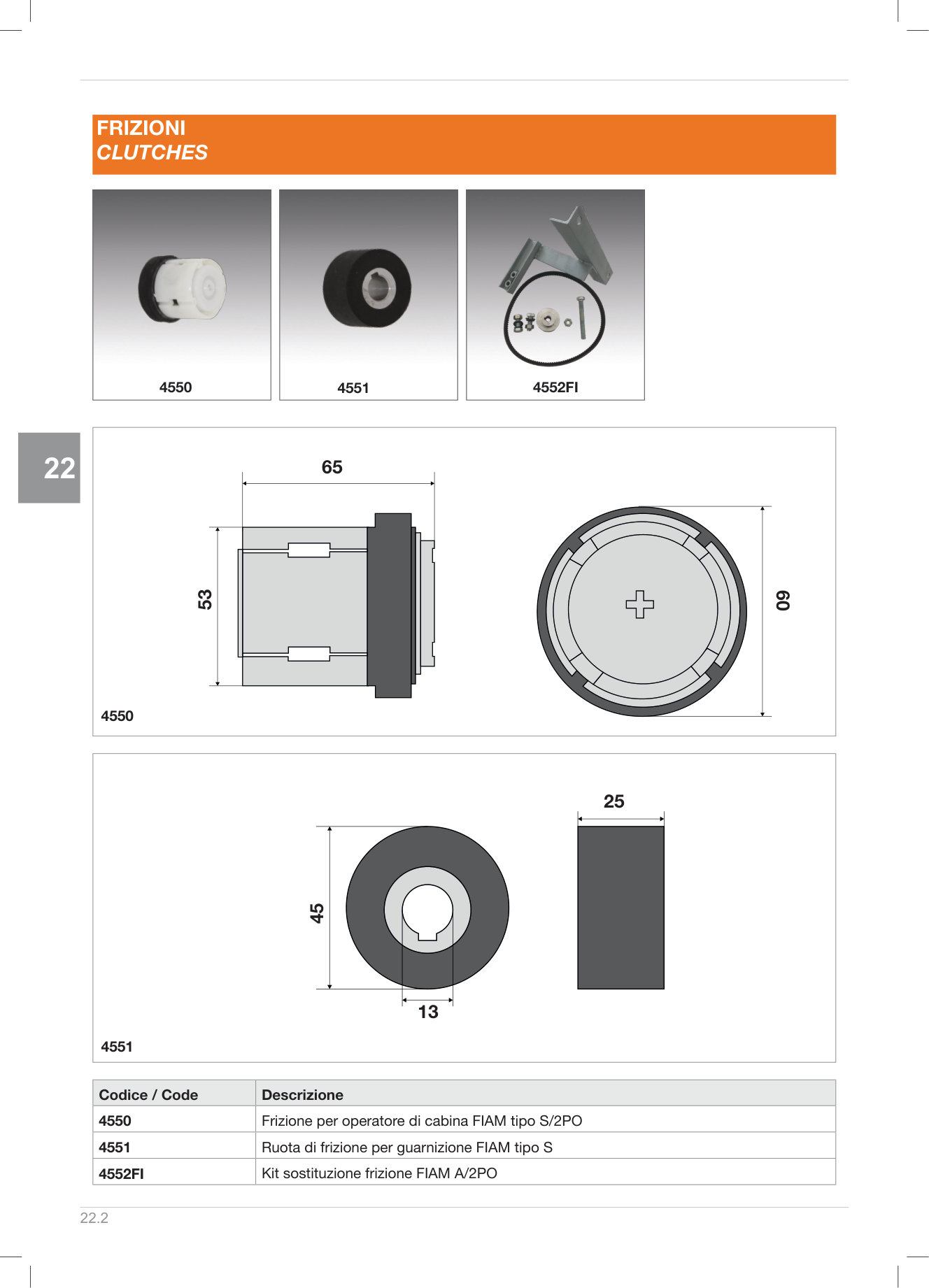 FRIZIONI
CLUTCHES

4550

4551

4552FI

22

65

53

60

4550

25

45

13

4551

| Codice / Code | Descrizione |
|---|---|
| 4550 | Frizione per operatore di cabina FIAM tipo S/2PO |
| 4551 | Ruota di frizione per guarnizione FIAM tipo S |
| 4552FI | Kit sostituzione frizione FIAM A/2PO |

22.2