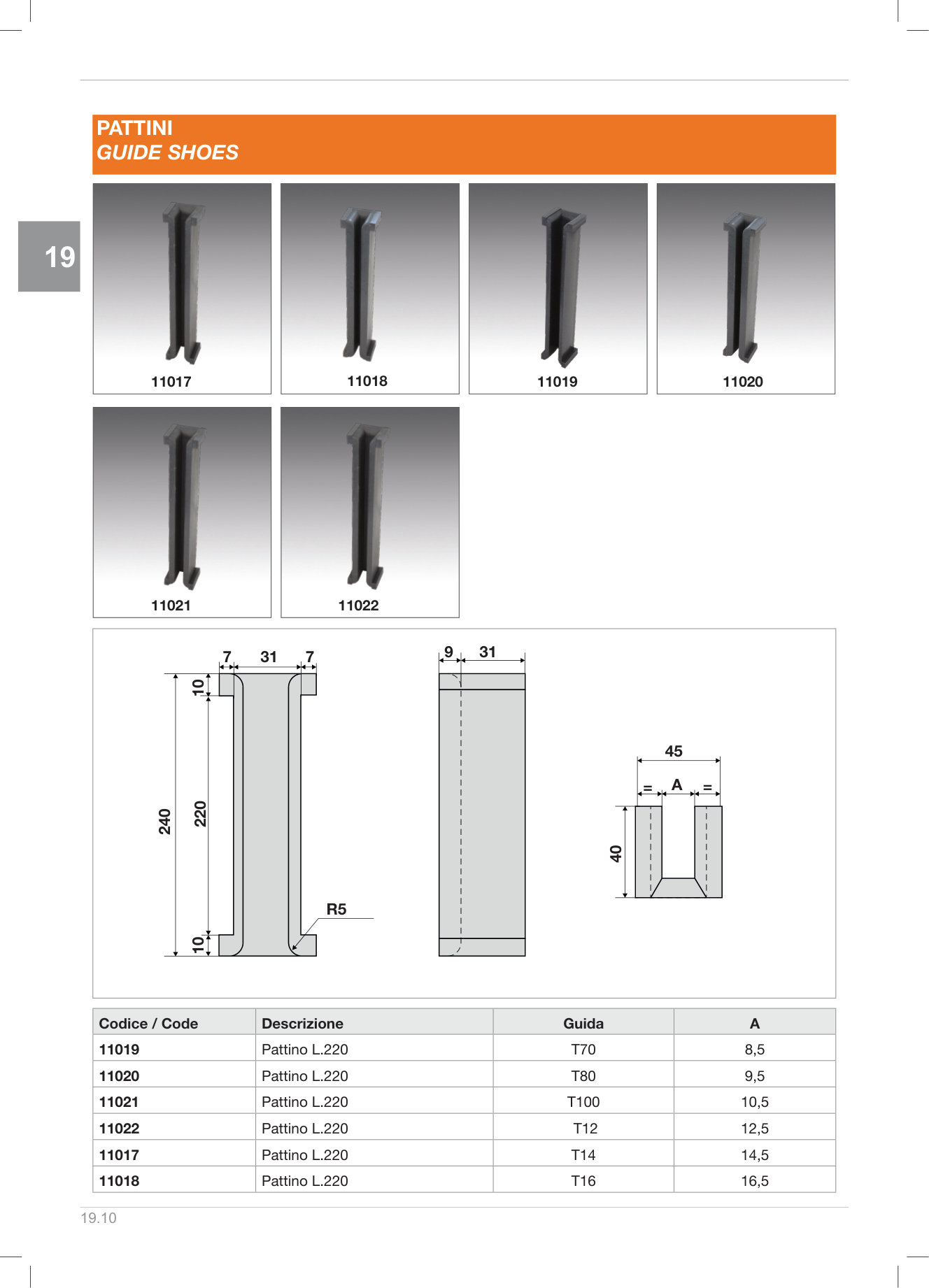 PATTINI
GUIDE SHOES

19

11017

11018

11019

11020

11021

11022

7 31 7

10

240

220

10

R5

9 31

45

= A =

40

| Codice / Code | Descrizione | Guida | A |
|---|---|---|---|
| 11019 | Pattino L.220 | T70 | 8,5 |
| 11020 | Pattino L.220 | T80 | 9,5 |
| 11021 | Pattino L.220 | T100 | 10,5 |
| 11022 | Pattino L.220 | T12 | 12,5 |
| 11017 | Pattino L.220 | T14 | 14,5 |
| 11018 | Pattino L.220 | T16 | 16,5 |

19.10