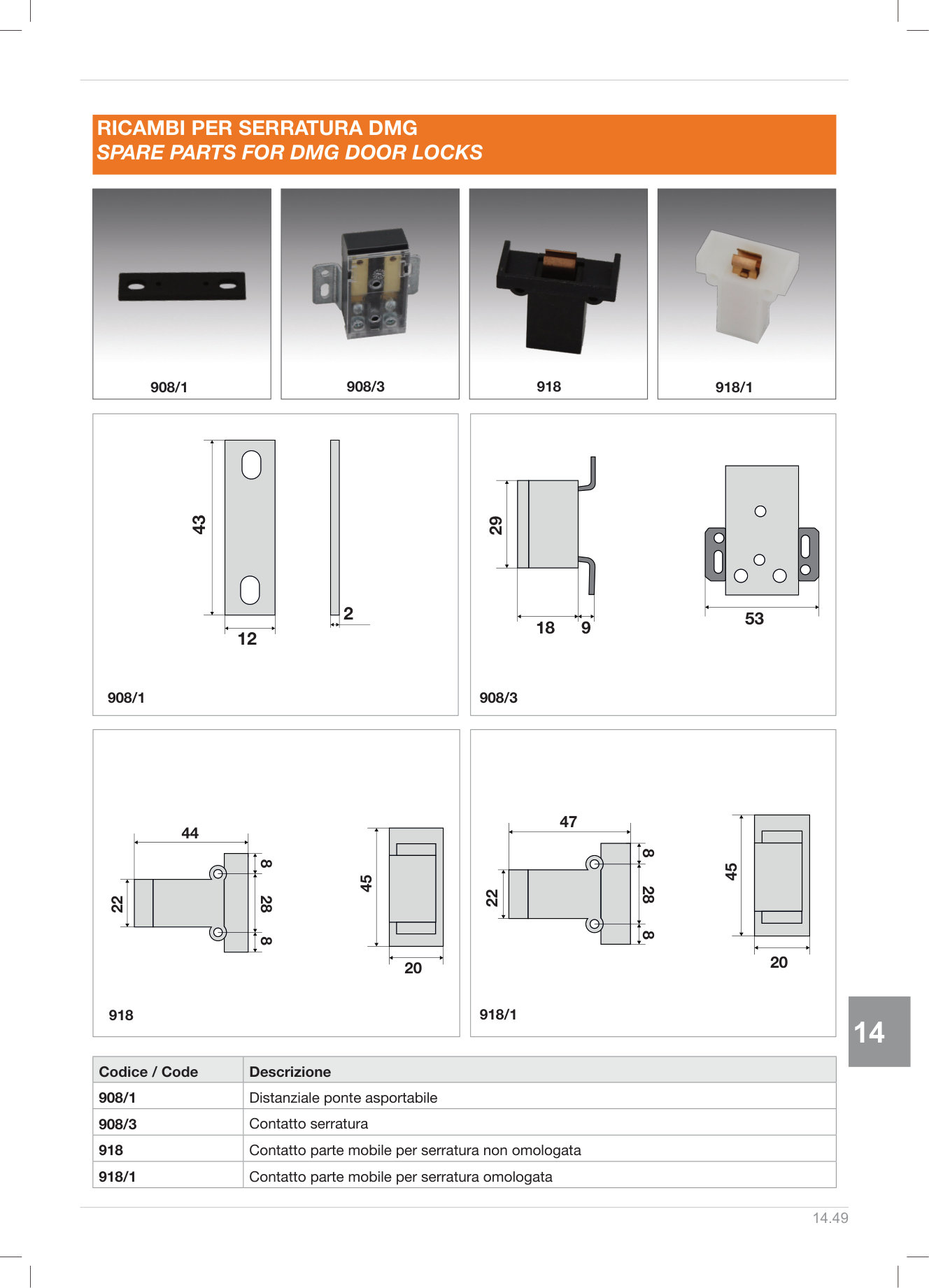 RICAMBI PER SERRATURA DMG
SPARE PARTS FOR DMG DOOR LOCKS

908/1

908/3

918

918/1

43

12

2

908/1

29

18

9

53

908/3

44

22

8

28

8

45

20

918

47

22

8

28

8

45

20

918/1

14

| Codice / Code | Descrizione |
|---|---|
| 908/1 | Distanziale ponte asportabile |
| 908/3 | Contatto serratura |
| 918 | Contatto parte mobile per serratura non omologata |
| 918/1 | Contatto parte mobile per serratura omologata |

14.49