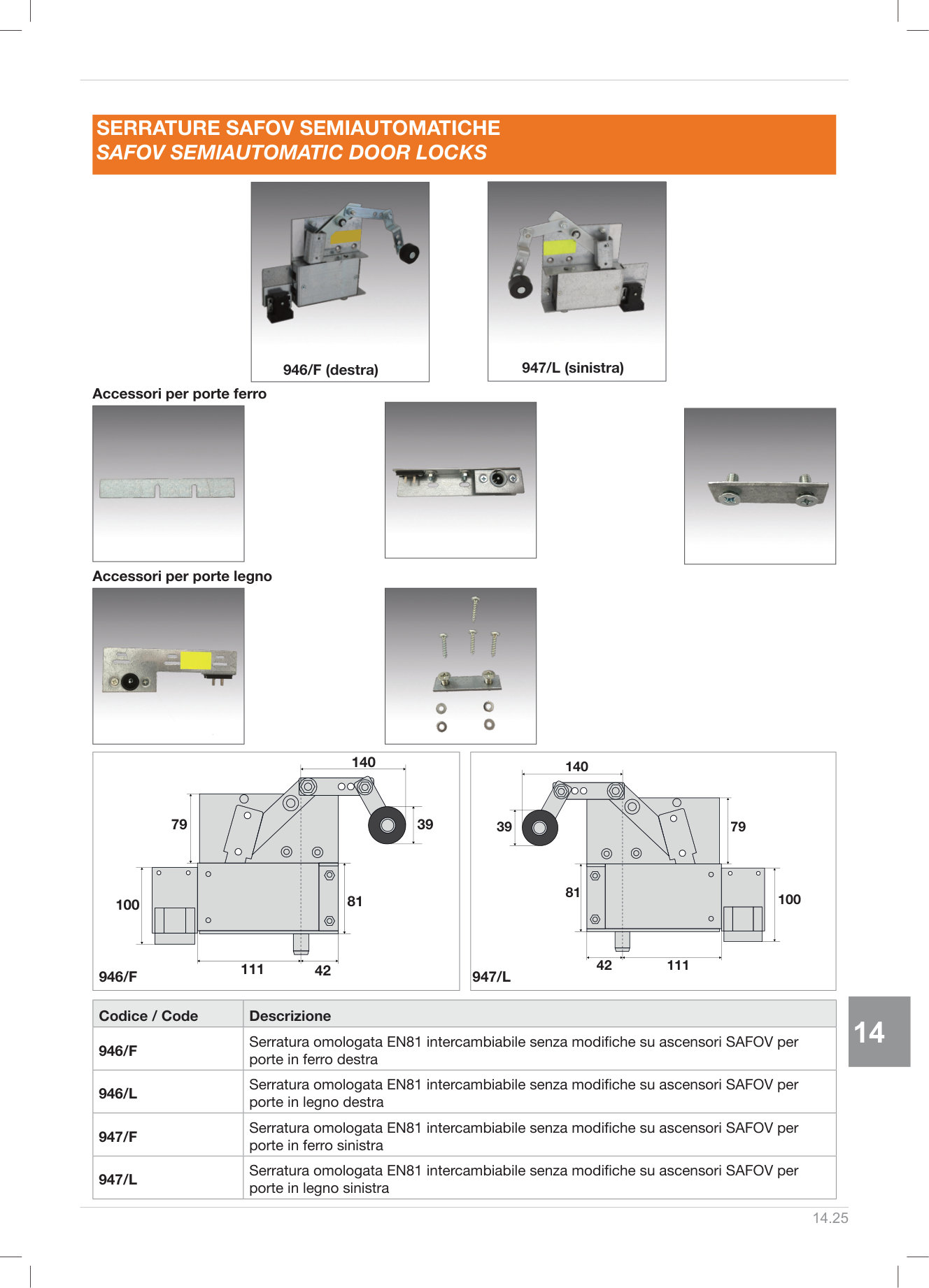 SERRATURE SAFOV SEMIAUTOMATICHE
SAFOV SEMIAUTOMATIC DOOR LOCKS

946/F (destra)

947/L (sinistra)

Accessori per porte ferro

Accessori per porte legno

140
79
39
100
81
111
42
946/F

140
39
79
81
100
42
111
947/L

| Codice / Code | Descrizione |
|---|---|
| 946/F | Serratura omologata EN81 intercambiabile senza modifiche su ascensori SAFOV per porte in ferro destra |
| 946/L | Serratura omologata EN81 intercambiabile senza modifiche su ascensori SAFOV per porte in legno destra |
| 947/F | Serratura omologata EN81 intercambiabile senza modifiche su ascensori SAFOV per porte in ferro sinistra |
| 947/L | Serratura omologata EN81 intercambiabile senza modifiche su ascensori SAFOV per porte in legno sinistra |

14

14.25