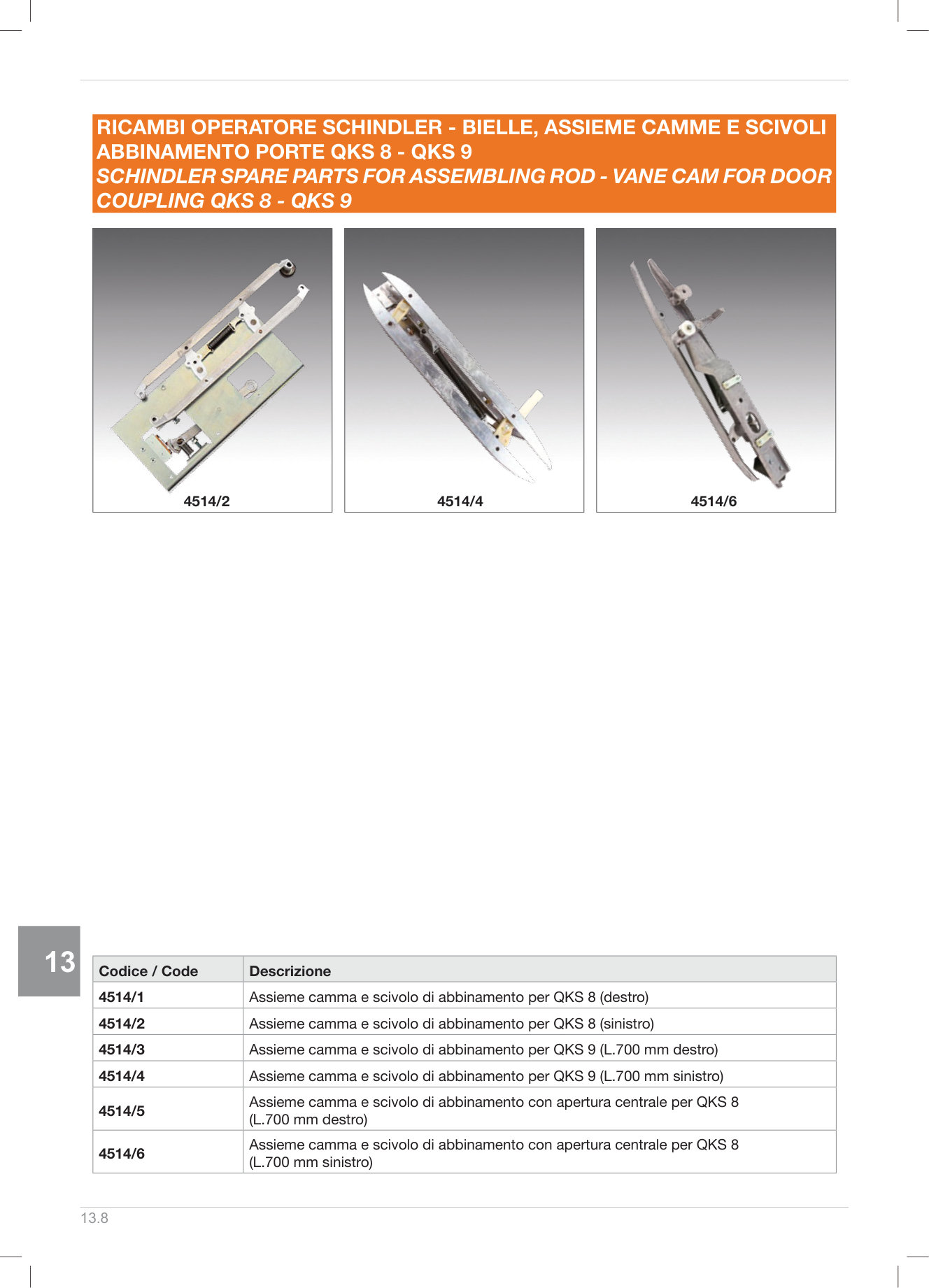 RICAMBI OPERATORE SCHINDLER - BIELLE, ASSIEME CAMME E SCIVOLI ABBINAMENTO PORTE QKS 8 - QKS 9
SCHINDLER SPARE PARTS FOR ASSEMBLING ROD - VANE CAM FOR DOOR COUPLING QKS 8 - QKS 9

4514/2

4514/4

4514/6

13

| Codice / Code | Descrizione |
|---|---|
| 4514/1 | Assieme camma e scivolo di abbinamento per QKS 8 (destro) |
| 4514/2 | Assieme camma e scivolo di abbinamento per QKS 8 (sinistro) |
| 4514/3 | Assieme camma e scivolo di abbinamento per QKS 9 (L.700 mm destro) |
| 4514/4 | Assieme camma e scivolo di abbinamento per QKS 9 (L.700 mm sinistro) |
| 4514/5 | Assieme camma e scivolo di abbinamento con apertura centrale per QKS 8 (L.700 mm destro) |
| 4514/6 | Assieme camma e scivolo di abbinamento con apertura centrale per QKS 8 (L.700 mm sinistro) |

13.8