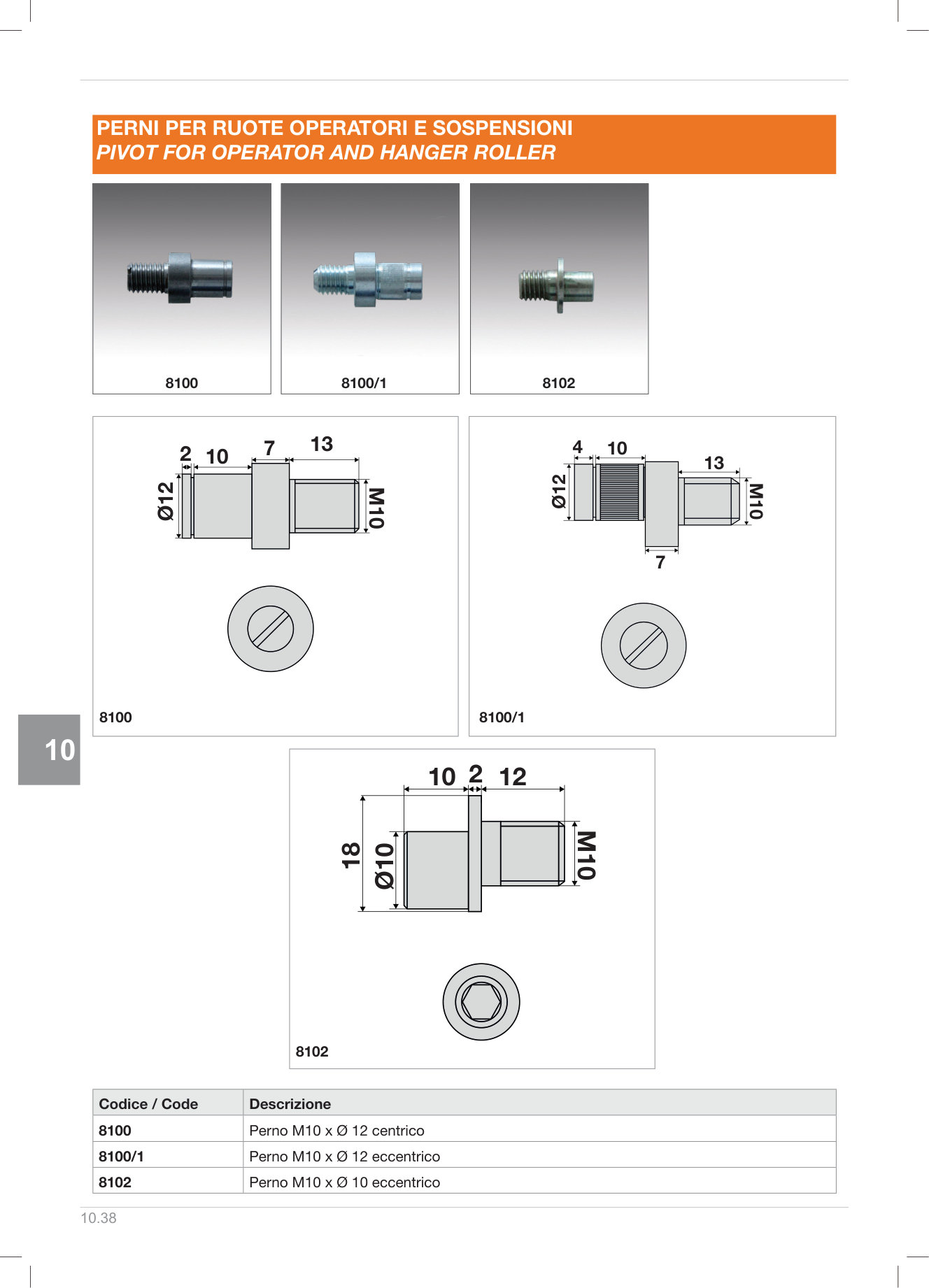 PERNI PER RUOTE OPERATORI E SOSPENSIONI
PIVOT FOR OPERATOR AND HANGER ROLLER

8100

8100/1

8102

2 10 7 13
Ø12
M10

8100

4 10
13
Ø12
M10
7

8100/1

10

10 2 12
18
Ø10
M10

8102

| Codice / Code | Descrizione |
|---|---|
| 8100 | Perno M10 x Ø 12 centrico |
| 8100/1 | Perno M10 x Ø 12 eccentrico |
| 8102 | Perno M10 x Ø 10 eccentrico |

10.38