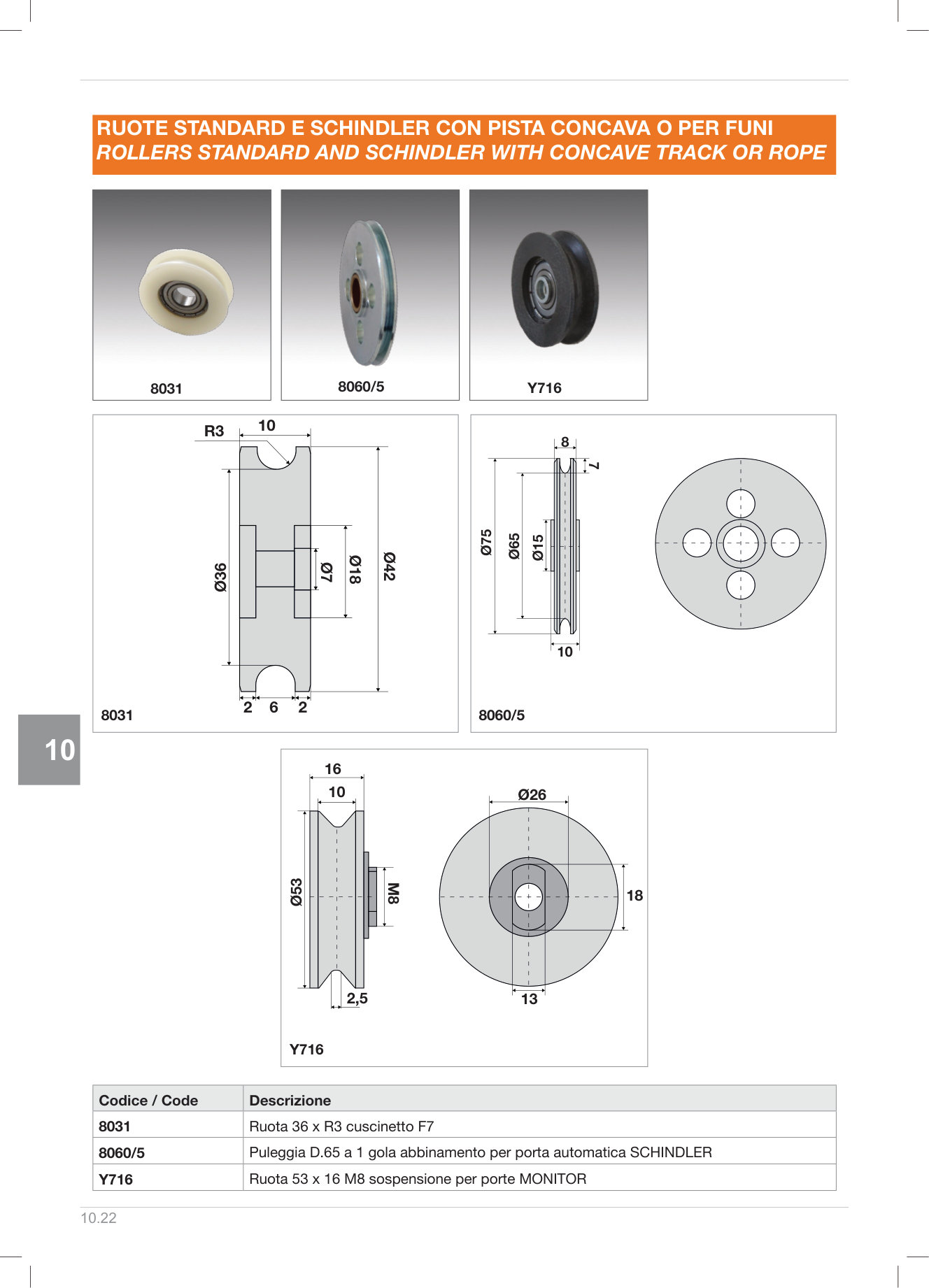 RUOTE STANDARD E SCHINDLER CON PISTA CONCAVA O PER FUNI
ROLLERS STANDARD AND SCHINDLER WITH CONCAVE TRACK OR ROPE

8031

8060/5

Y716

R3
10
Ø36
Ø7
Ø18
Ø42
2 6 2
8031

8
7
Ø75
Ø65
Ø15
10
8060/5

10

16
10
Ø53
M8
2,5
Ø26
18
13
Y716

| Codice / Code | Descrizione |
|---|---|
| 8031 | Ruota 36 x R3 cuscinetto F7 |
| 8060/5 | Puleggia D.65 a 1 gola abbinamento per porta automatica SCHINDLER |
| Y716 | Ruota 53 x 16 M8 sospensione per porte MONITOR |

10.22