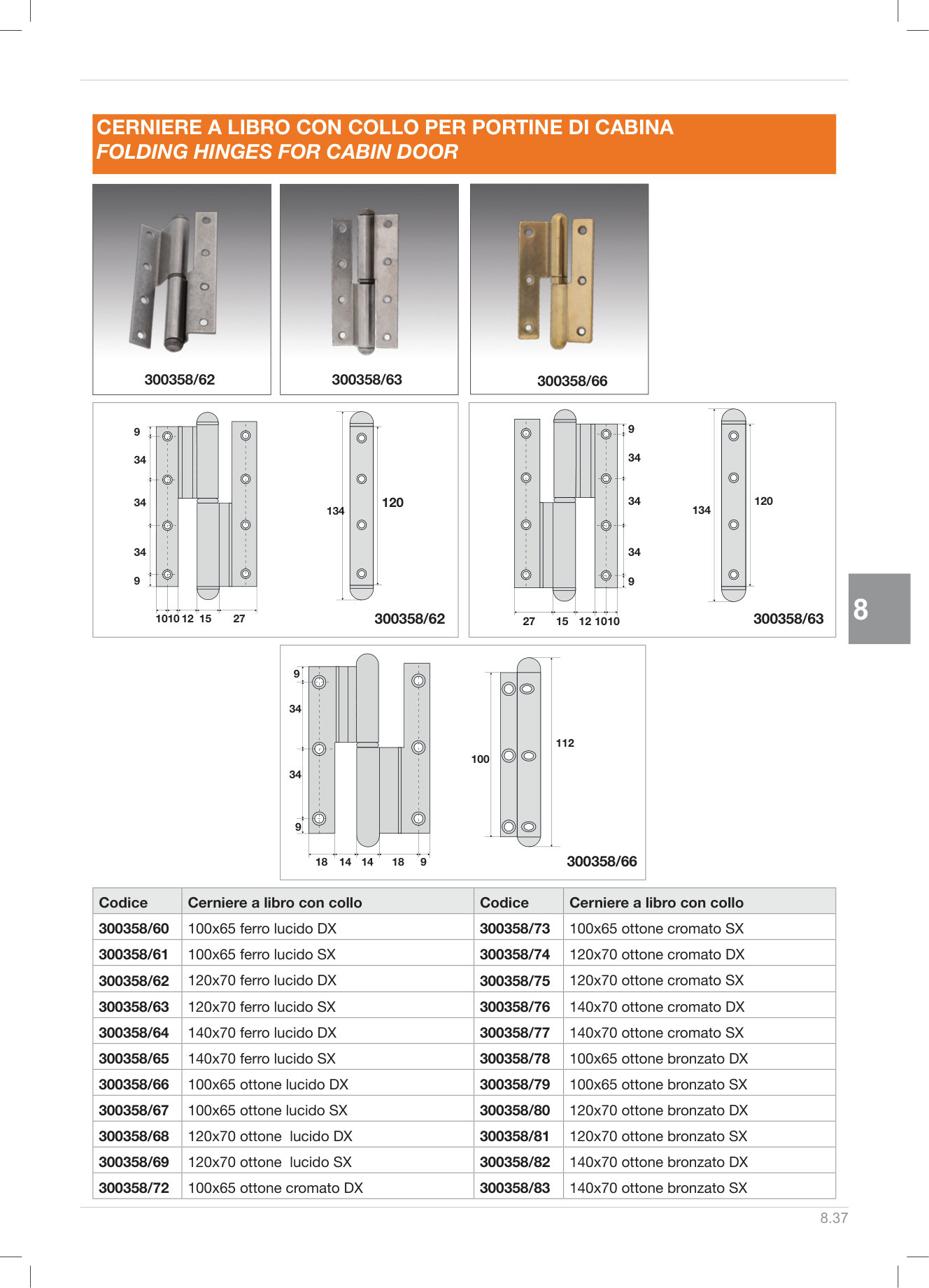 CERNIERE A LIBRO CON COLLO PER PORTINE DI CABINA
FOLDING HINGES FOR CABIN DOOR

300358/62

300358/63

300358/66

9
34
34
34
9
10 10 12 15 27
134
120
300358/62

9
34
34
34
9
27 15 12 10 10
134
120
300358/63

8

9
34
34
9
18 14 14 18 9
100
112
300358/66

| Codice | Cerniere a libro con collo | Codice | Cerniere a libro con collo |
|---|---|---|---|
| 300358/60 | 100x65 ferro lucido DX | 300358/73 | 100x65 ottone cromato SX |
| 300358/61 | 100x65 ferro lucido SX | 300358/74 | 120x70 ottone cromato DX |
| 300358/62 | 120x70 ferro lucido DX | 300358/75 | 120x70 ottone cromato SX |
| 300358/63 | 120x70 ferro lucido SX | 300358/76 | 140x70 ottone cromato DX |
| 300358/64 | 140x70 ferro lucido DX | 300358/77 | 140x70 ottone cromato SX |
| 300358/65 | 140x70 ferro lucido SX | 300358/78 | 100x65 ottone bronzato DX |
| 300358/66 | 100x65 ottone lucido DX | 300358/79 | 100x65 ottone bronzato SX |
| 300358/67 | 100x65 ottone lucido SX | 300358/80 | 120x70 ottone bronzato DX |
| 300358/68 | 120x70 ottone lucido DX | 300358/81 | 120x70 ottone bronzato SX |
| 300358/69 | 120x70 ottone lucido SX | 300358/82 | 140x70 ottone bronzato DX |
| 300358/72 | 100x65 ottone cromato DX | 300358/83 | 140x70 ottone bronzato SX |

8.37