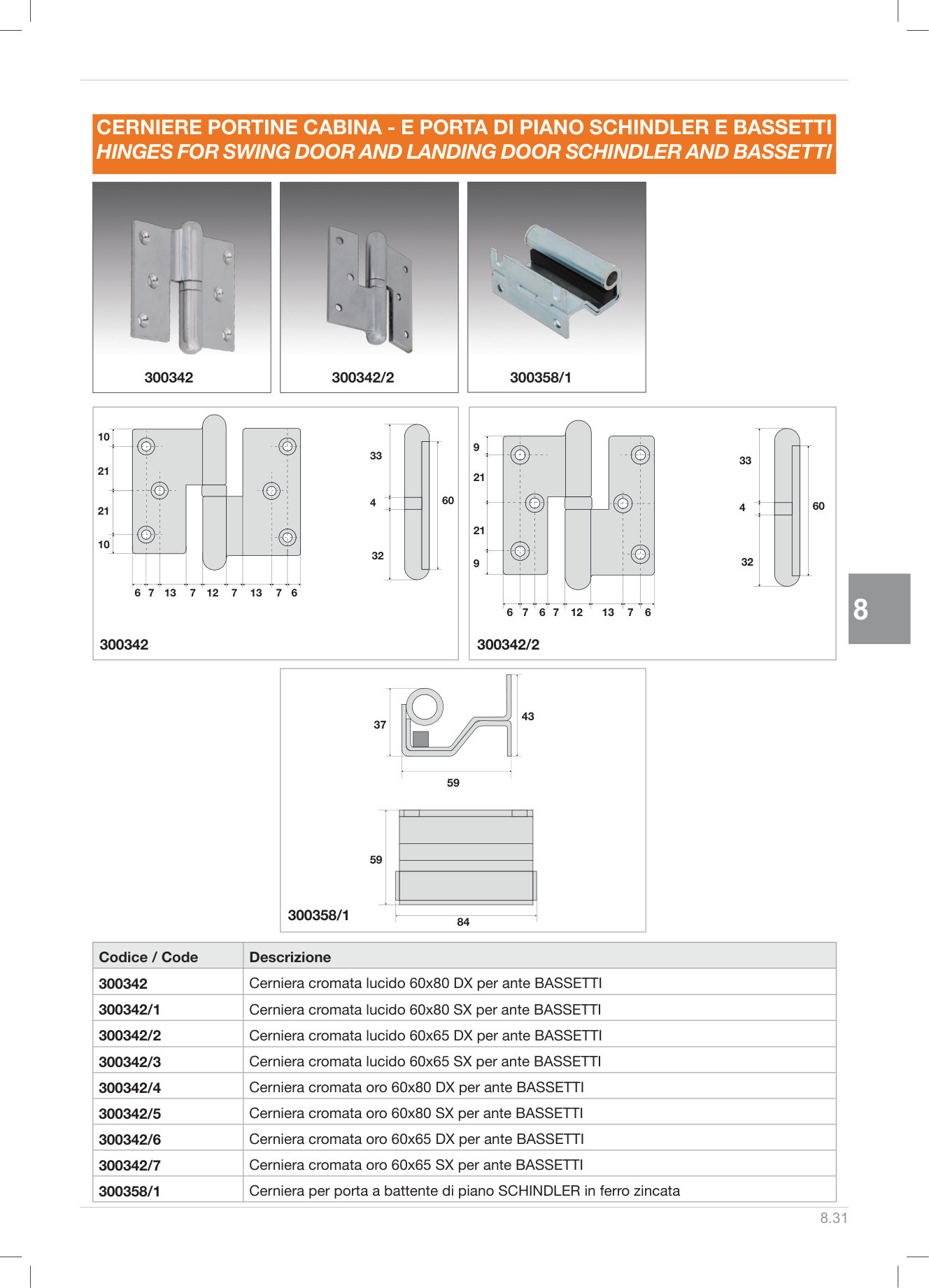 CERNIERE PORTINE CABINA - E PORTA DI PIANO SCHINDLER E BASSETTI
HINGES FOR SWING DOOR AND LANDING DOOR SCHINDLER AND BASSETTI

300342

300342/2

300358/1

10
21
21
10
6 7 13 7 12 7 13 7 6
33
4
32
60
300342

9
21
21
9
6 7 6 7 12 13 7 6
33
4
32
60
300342/2

8

37
43
59
59
84
300358/1

| Codice / Code | Descrizione |
|---|---|
| 300342 | Cerniera cromata lucido 60x80 DX per ante BASSETTI |
| 300342/1 | Cerniera cromata lucido 60x80 SX per ante BASSETTI |
| 300342/2 | Cerniera cromata lucido 60x65 DX per ante BASSETTI |
| 300342/3 | Cerniera cromata lucido 60x65 SX per ante BASSETTI |
| 300342/4 | Cerniera cromata oro 60x80 DX per ante BASSETTI |
| 300342/5 | Cerniera cromata oro 60x80 SX per ante BASSETTI |
| 300342/6 | Cerniera cromata oro 60x65 DX per ante BASSETTI |
| 300342/7 | Cerniera cromata oro 60x65 SX per ante BASSETTI |
| 300358/1 | Cerniera per porta a battente di piano SCHINDLER in ferro zincata |

8.31