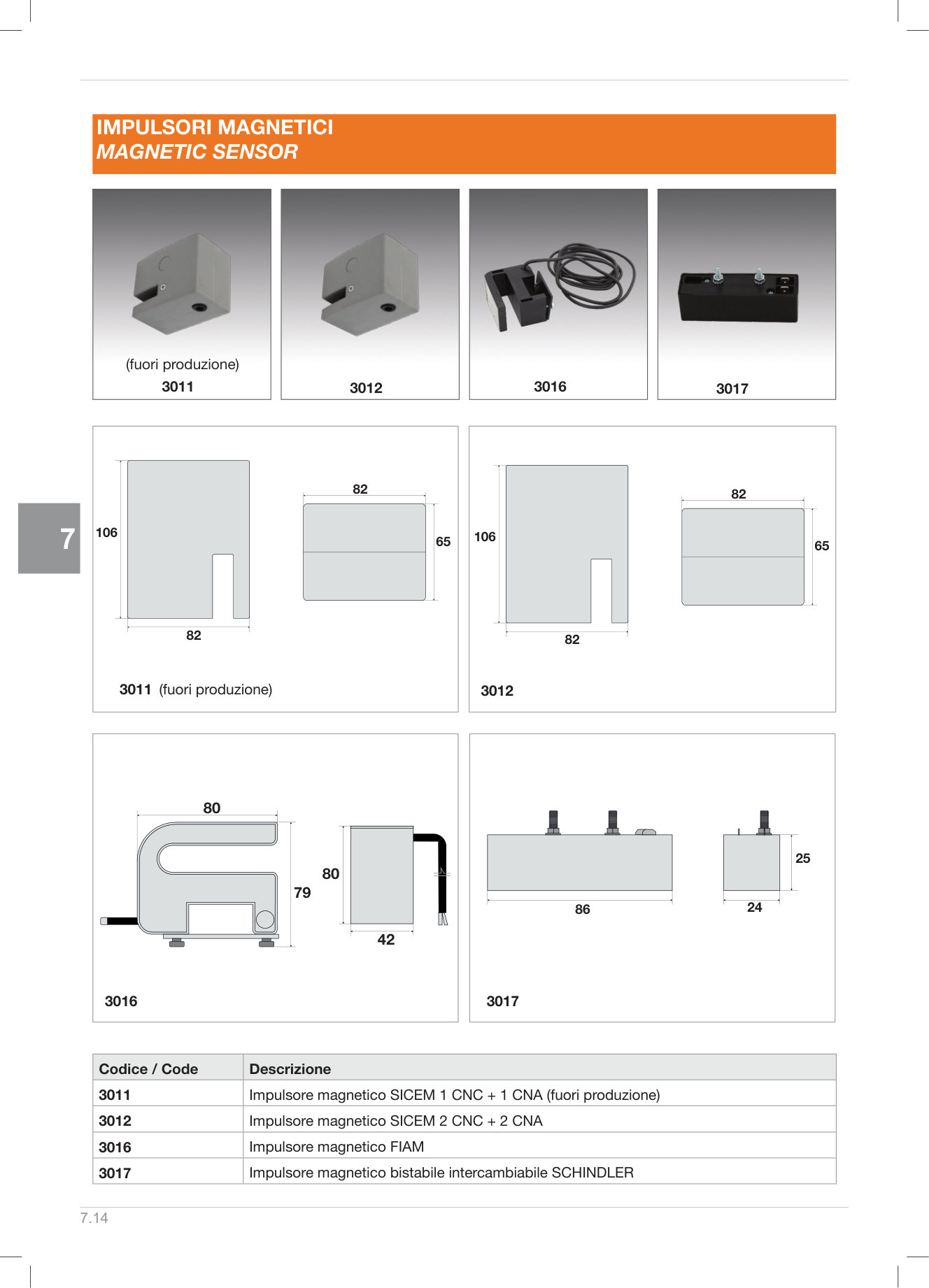 IMPULSORI MAGNETICI
MAGNETIC SENSOR

(fuori produzione)
3011

3012

3016

3017

7

106
82
82
65

3011 (fuori produzione)

106
82
82
65

3012

80
79
80
42

3016

86
25
24

3017

| Codice / Code | Descrizione |
|---|---|
| 3011 | Impulsore magnetico SICEM 1 CNC + 1 CNA (fuori produzione) |
| 3012 | Impulsore magnetico SICEM 2 CNC + 2 CNA |
| 3016 | Impulsore magnetico FIAM |
| 3017 | Impulsore magnetico bistabile intercambiabile SCHINDLER |

7.14