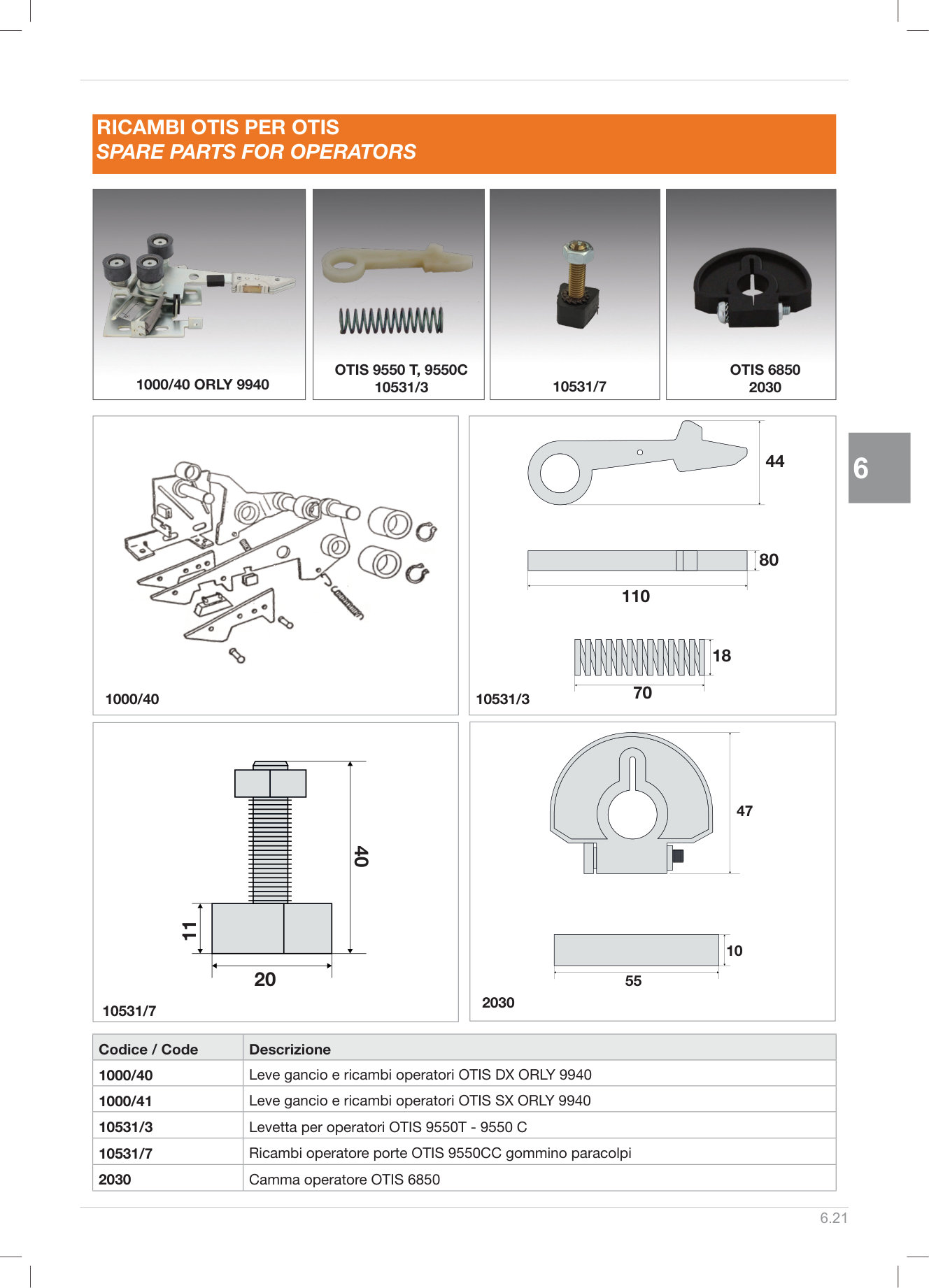 RICAMBI OTIS PER OTIS
SPARE PARTS FOR OPERATORS

1000/40 ORLY 9940

OTIS 9550 T, 9550C
10531/3

10531/7

OTIS 6850
2030

6

1000/40

44

80

110

18

70

10531/3

40

11

20

10531/7

47

10

55

2030

| Codice / Code | Descrizione |
|---|---|
| 1000/40 | Leve gancio e ricambi operatori OTIS DX ORLY 9940 |
| 1000/41 | Leve gancio e ricambi operatori OTIS SX ORLY 9940 |
| 10531/3 | Levetta per operatori OTIS 9550T - 9550 C |
| 10531/7 | Ricambi operatore porte OTIS 9550CC gommino paracolpi |
| 2030 | Camma operatore OTIS 6850 |

6.21