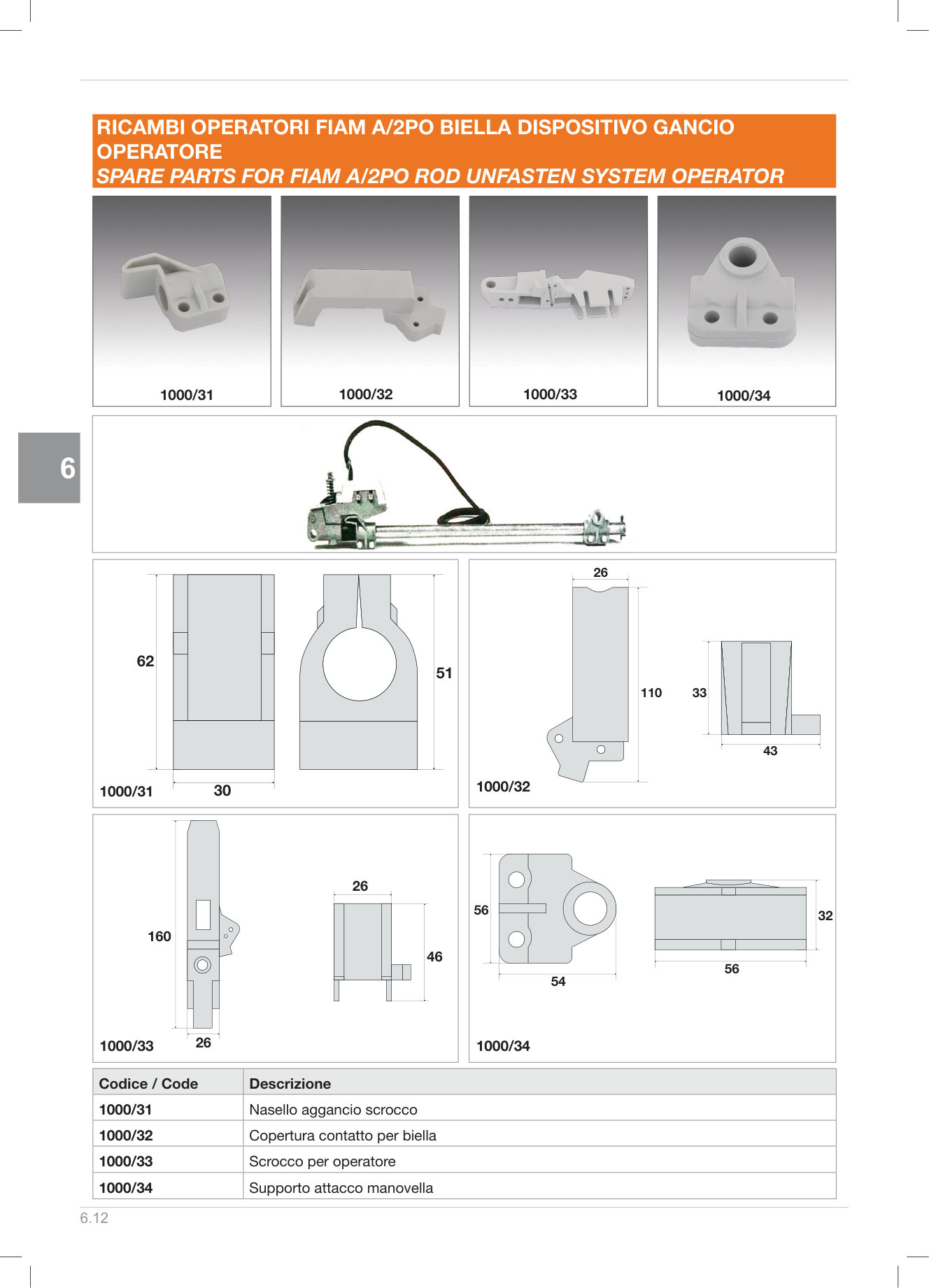 RICAMBI OPERATORI FIAM A/2PO BIELLA DISPOSITIVO GANCIO OPERATORE
SPARE PARTS FOR FIAM A/2PO ROD UNFASTEN SYSTEM OPERATOR

1000/31

1000/32

1000/33

1000/34

6

62

51

30

1000/31

26

110

33

43

1000/32

160

26

46

26

1000/33

56

54

32

56

1000/34

| Codice / Code | Descrizione |
|---|---|
| 1000/31 | Nasello aggancio scrocco |
| 1000/32 | Copertura contatto per biella |
| 1000/33 | Scrocco per operatore |
| 1000/34 | Supporto attacco manovella |

6.12