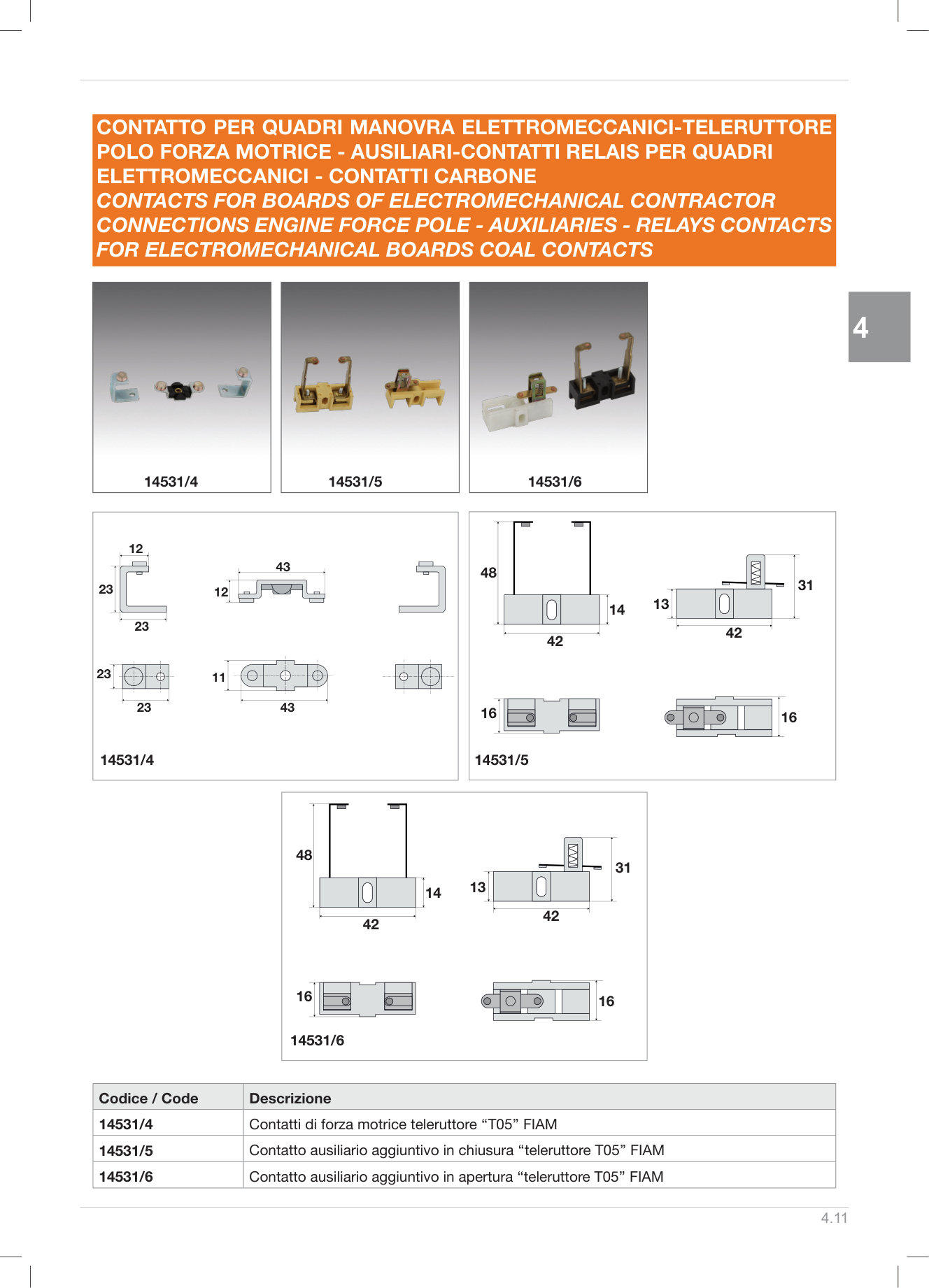 CONTATTO PER QUADRI MANOVRA ELETTROMECCANICI-TELERUTTORE POLO FORZA MOTRICE - AUSILIARI-CONTATTI RELAIS PER QUADRI ELETTROMECCANICI - CONTATTI CARBONE
CONTACTS FOR BOARDS OF ELECTROMECHANICAL CONTRACTOR CONNECTIONS ENGINE FORCE POLE - AUXILIARIES - RELAYS CONTACTS FOR ELECTROMECHANICAL BOARDS COAL CONTACTS

4

14531/4

14531/5

14531/6

12
23
23
43
12
23
23
11
43
14531/4

48
14
42
13
31
42
16
16
14531/5

48
14
42
13
31
42
16
16
14531/6

| Codice / Code | Descrizione |
|---|---|
| 14531/4 | Contatti di forza motrice teleruttore “T05” FIAM |
| 14531/5 | Contatto ausiliario aggiuntivo in chiusura “teleruttore T05” FIAM |
| 14531/6 | Contatto ausiliario aggiuntivo in apertura “teleruttore T05” FIAM |

4.11