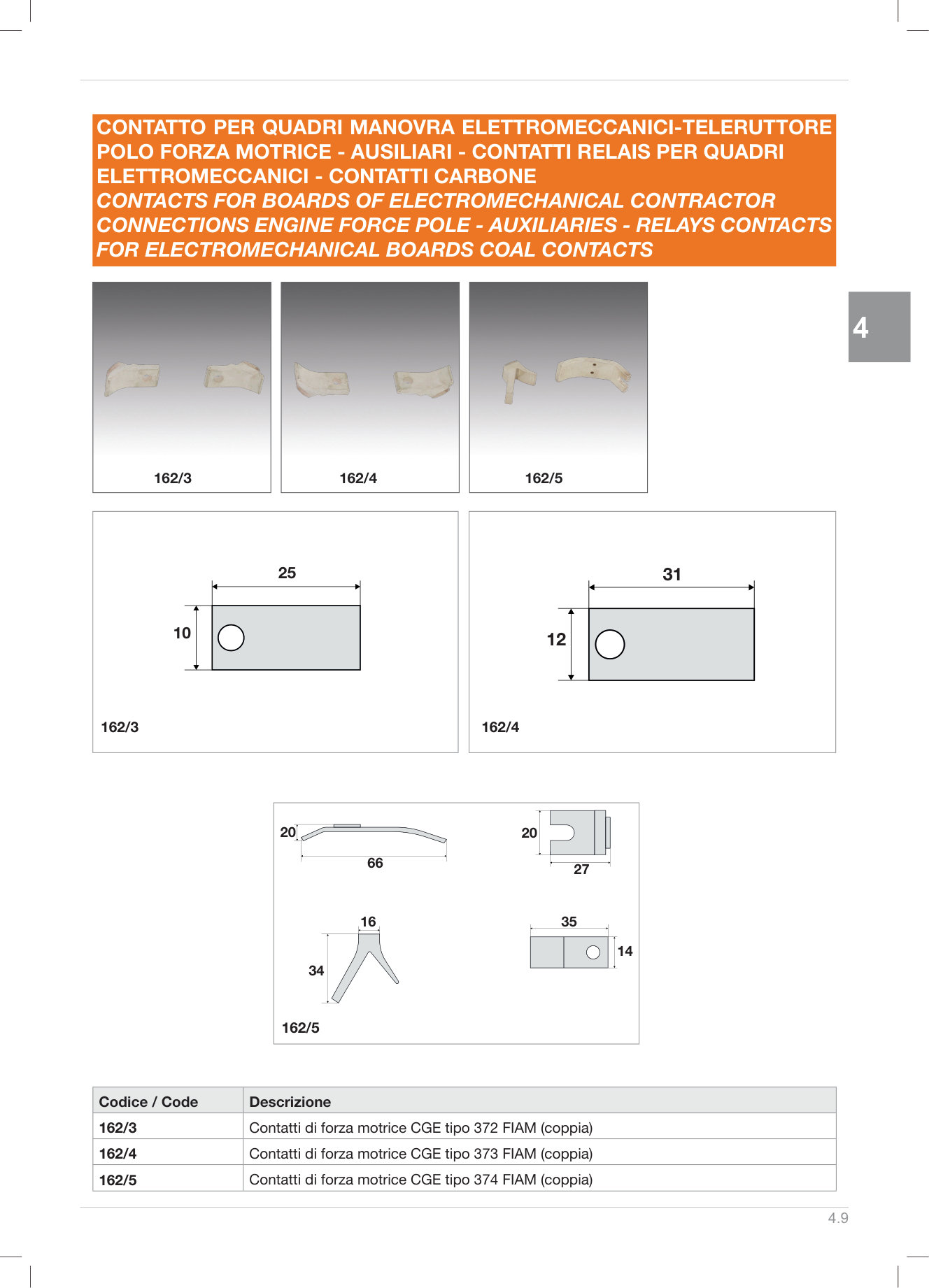 CONTATTO PER QUADRI MANOVRA ELETTROMECCANICI-TELERUTTORE POLO FORZA MOTRICE - AUSILIARI - CONTATTI RELAIS PER QUADRI ELETTROMECCANICI - CONTATTI CARBONE
CONTACTS FOR BOARDS OF ELECTROMECHANICAL CONTRACTOR CONNECTIONS ENGINE FORCE POLE - AUXILIARIES - RELAYS CONTACTS FOR ELECTROMECHANICAL BOARDS COAL CONTACTS

4

162/3

162/4

162/5

25
10
162/3

31
12
162/4

20
66
20
27
16
34
35
14
162/5

| Codice / Code | Descrizione |
|---|---|
| 162/3 | Contatti di forza motrice CGE tipo 372 FIAM (coppia) |
| 162/4 | Contatti di forza motrice CGE tipo 373 FIAM (coppia) |
| 162/5 | Contatti di forza motrice CGE tipo 374 FIAM (coppia) |

4.9