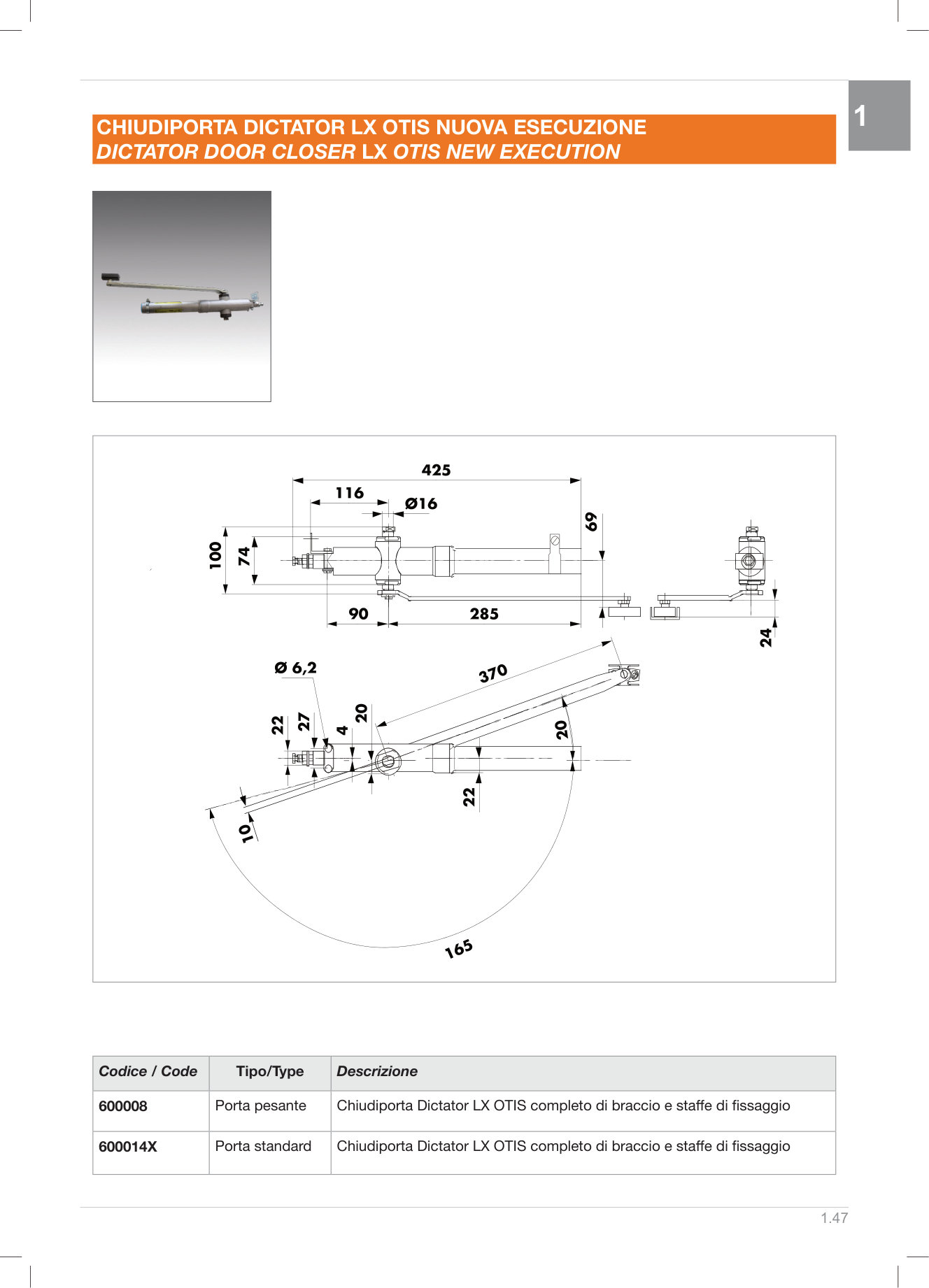 1

CHIUDIPORTA DICTATOR LX OTIS NUOVA ESECUZIONE
DICTATOR DOOR CLOSER LX OTIS NEW EXECUTION

425
116
Ø16
69
100
74
90
285
24
Ø 6,2
370
22
27
4
20
20
22
10
165

| Codice / Code | Tipo/Type | Descrizione |
|---|---|---|
| 600008 | Porta pesante | Chiudiporta Dictator LX OTIS completo di braccio e staffe di fissaggio |
| 600014X | Porta standard | Chiudiporta Dictator LX OTIS completo di braccio e staffe di fissaggio |

1.47