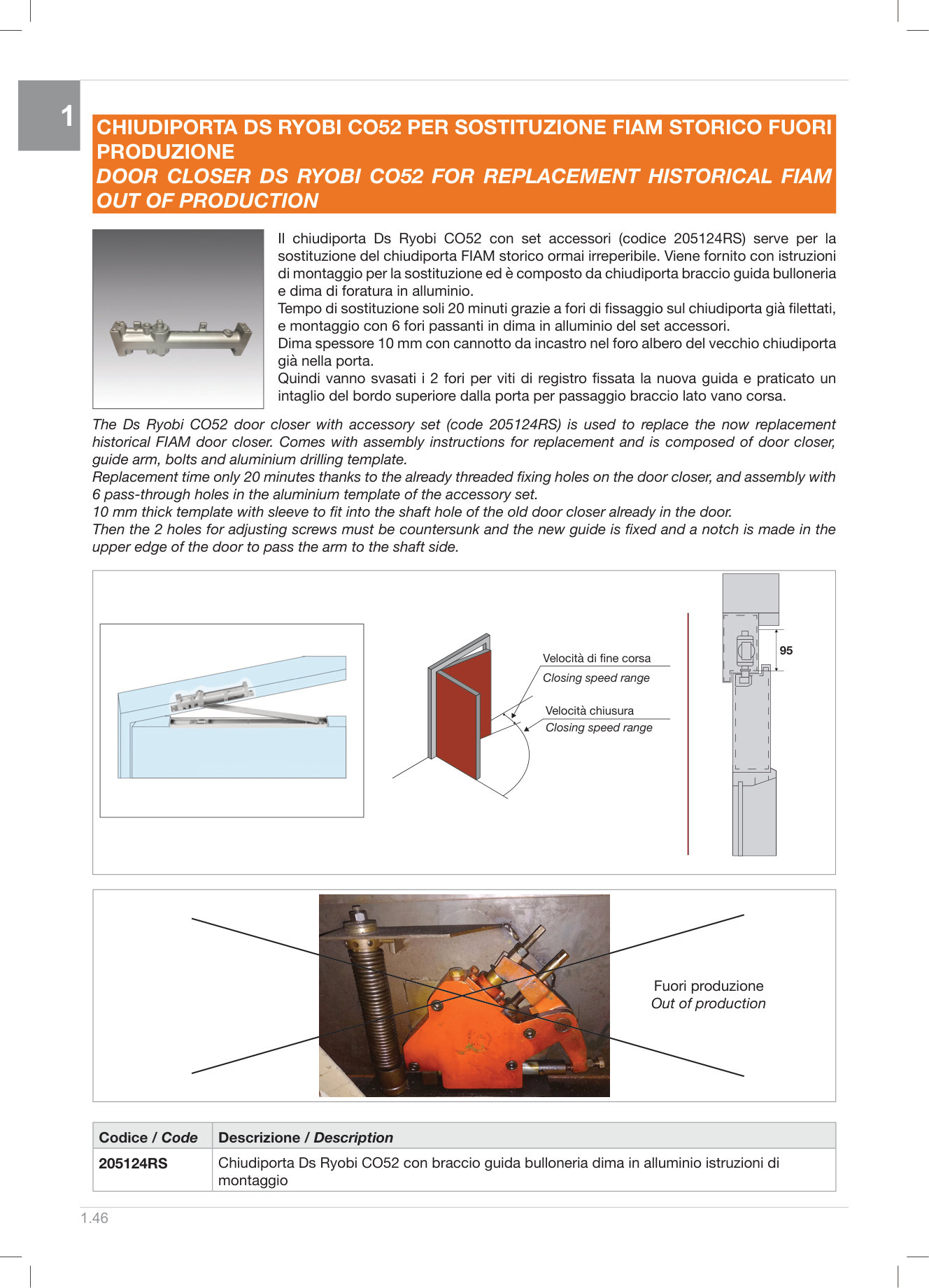 1

CHIUDIPORTA DS RYOBI CO52 PER SOSTITUZIONE FIAM STORICO FUORI PRODUZIONE
DOOR CLOSER DS RYOBI CO52 FOR REPLACEMENT HISTORICAL FIAM OUT OF PRODUCTION

Il chiudiporta Ds Ryobi CO52 con set accessori (codice 205124RS) serve per la sostituzione del chiudiporta FIAM storico ormai irreperibile. Viene fornito con istruzioni di montaggio per la sostituzione ed è composto da chiudiporta braccio guida bulloneria e dima di foratura in alluminio.
Tempo di sostituzione soli 20 minuti grazie a fori di fissaggio sul chiudiporta già filettati, e montaggio con 6 fori passanti in dima in alluminio del set accessori.
Dima spessore 10 mm con cannotto da incastro nel foro albero del vecchio chiudiporta già nella porta.
Quindi vanno svasati i 2 fori per viti di registro fissata la nuova guida e praticato un intaglio del bordo superiore dalla porta per passaggio braccio lato vano corsa.

The Ds Ryobi CO52 door closer with accessory set (code 205124RS) is used to replace the now replacement historical FIAM door closer. Comes with assembly instructions for replacement and is composed of door closer, guide arm, bolts and aluminium drilling template.
Replacement time only 20 minutes thanks to the already threaded fixing holes on the door closer, and assembly with 6 pass-through holes in the aluminium template of the accessory set.
10 mm thick template with sleeve to fit into the shaft hole of the old door closer already in the door.
Then the 2 holes for adjusting screws must be countersunk and the new guide is fixed and a notch is made in the upper edge of the door to pass the arm to the shaft side.

Velocità di fine corsa
Closing speed range
Velocità chiusura
Closing speed range
95

Fuori produzione
Out of production

| Codice / Code | Descrizione / Description |
|---|---|
| 205124RS | Chiudiporta Ds Ryobi CO52 con braccio guida bulloneria dima in alluminio istruzioni di montaggio |

1.46