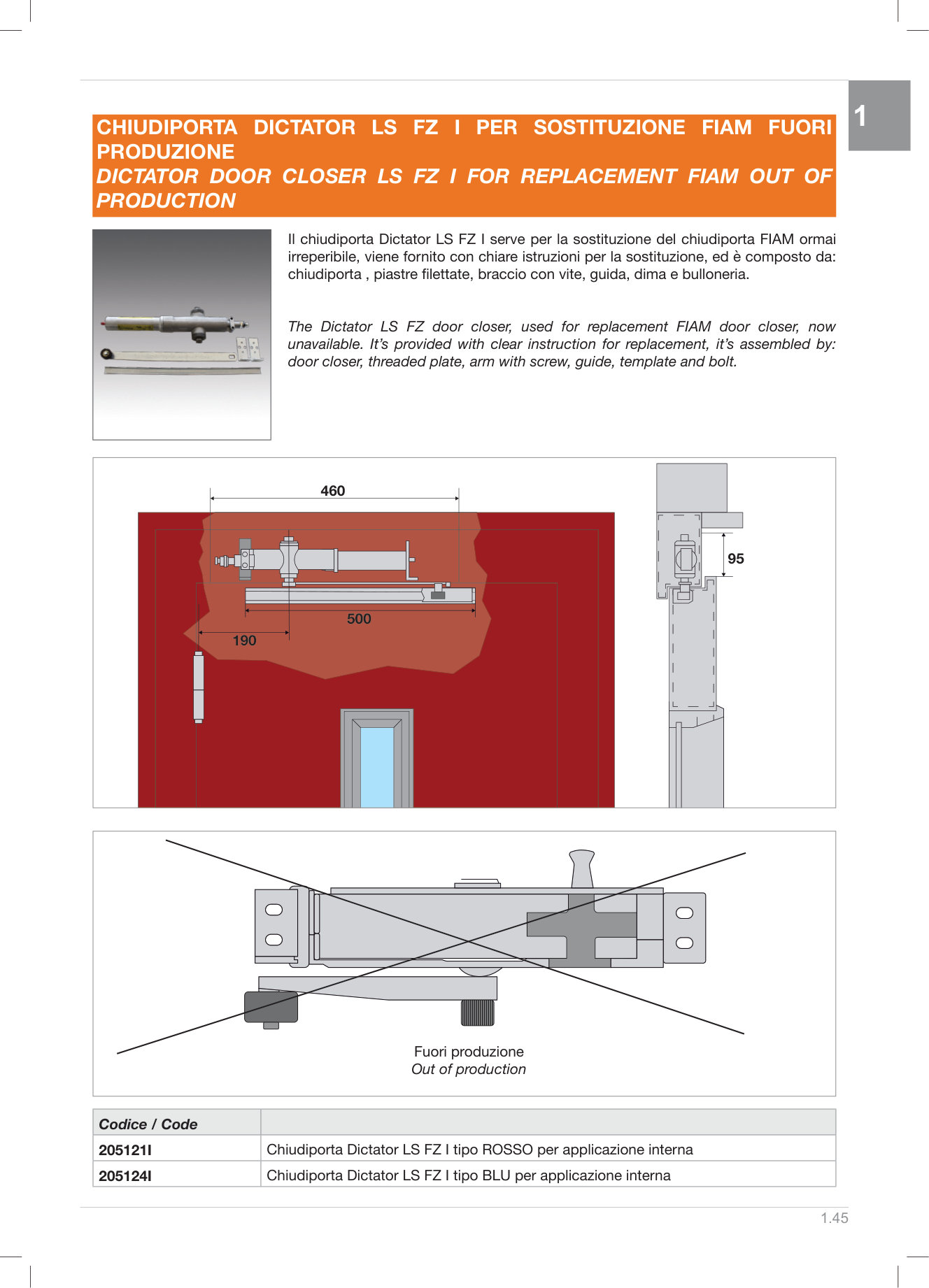 1

CHIUDIPORTA DICTATOR LS FZ I PER SOSTITUZIONE FIAM FUORI PRODUZIONE
DICTATOR DOOR CLOSER LS FZ I FOR REPLACEMENT FIAM OUT OF PRODUCTION

Il chiudiporta Dictator LS FZ I serve per la sostituzione del chiudiporta FIAM ormai irreperibile, viene fornito con chiare istruzioni per la sostituzione, ed è composto da: chiudiporta , piastre filettate, braccio con vite, guida, dima e bulloneria.

The Dictator LS FZ door closer, used for replacement FIAM door closer, now unavailable. It's provided with clear instruction for replacement, it's assembled by: door closer, threaded plate, arm with screw, guide, template and bolt.

460
500
190
95

Fuori produzione
Out of production

| Codice / Code | |
|---|---|
| 205121I | Chiudiporta Dictator LS FZ I tipo ROSSO per applicazione interna |
| 205124I | Chiudiporta Dictator LS FZ I tipo BLU per applicazione interna |

1.45