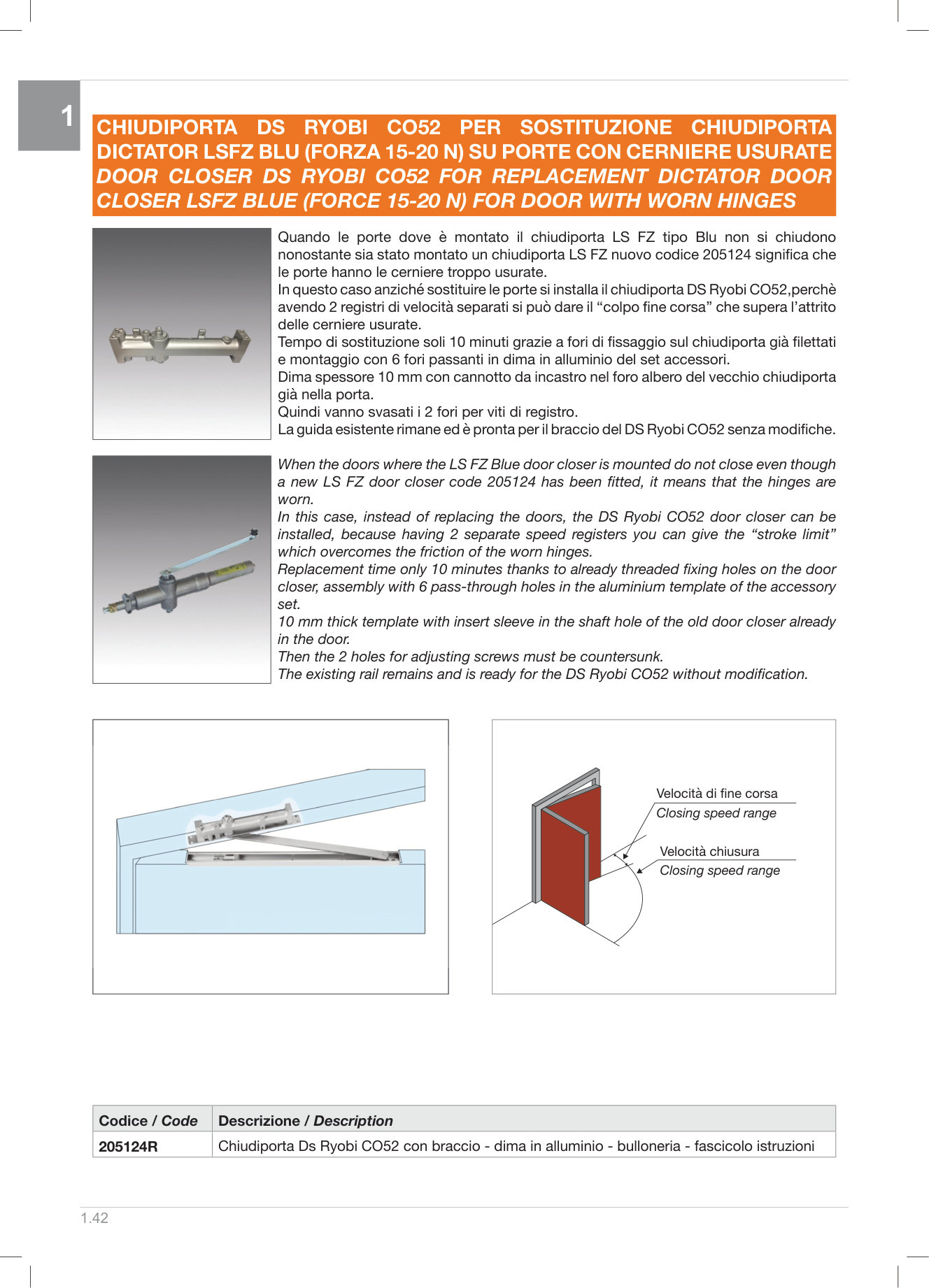 1

CHIUDIPORTA DS RYOBI CO52 PER SOSTITUZIONE CHIUDIPORTA DICTATOR LSFZ BLU (FORZA 15-20 N) SU PORTE CON CERNIERE USURATE
DOOR CLOSER DS RYOBI CO52 FOR REPLACEMENT DICTATOR DOOR CLOSER LSFZ BLUE (FORCE 15-20 N) FOR DOOR WITH WORN HINGES

Quando le porte dove è montato il chiudiporta LS FZ tipo Blu non si chiudono nonostante sia stato montato un chiudiporta LS FZ nuovo codice 205124 significa che le porte hanno le cerniere troppo usurate.
In questo caso anziché sostituire le porte si installa il chiudiporta DS Ryobi CO52,perchè avendo 2 registri di velocità separati si può dare il “colpo fine corsa” che supera l’attrito delle cerniere usurate.
Tempo di sostituzione soli 10 minuti grazie a fori di fissaggio sul chiudiporta già filettati e montaggio con 6 fori passanti in dima in alluminio del set accessori.
Dima spessore 10 mm con cannotto da incastro nel foro albero del vecchio chiudiporta già nella porta.
Quindi vanno svasati i 2 fori per viti di registro.
La guida esistente rimane ed è pronta per il braccio del DS Ryobi CO52 senza modifiche.

When the doors where the LS FZ Blue door closer is mounted do not close even though a new LS FZ door closer code 205124 has been fitted, it means that the hinges are worn.
In this case, instead of replacing the doors, the DS Ryobi CO52 door closer can be installed, because having 2 separate speed registers you can give the “stroke limit” which overcomes the friction of the worn hinges.
Replacement time only 10 minutes thanks to already threaded fixing holes on the door closer, assembly with 6 pass-through holes in the aluminium template of the accessory set.
10 mm thick template with insert sleeve in the shaft hole of the old door closer already in the door.
Then the 2 holes for adjusting screws must be countersunk.
The existing rail remains and is ready for the DS Ryobi CO52 without modification.

Velocità di fine corsa
Closing speed range
Velocità chiusura
Closing speed range

| Codice / Code | Descrizione / Description |
|---|---|
| 205124R | Chiudiporta Ds Ryobi CO52 con braccio - dima in alluminio - bulloneria - fascicolo istruzioni |

1.42