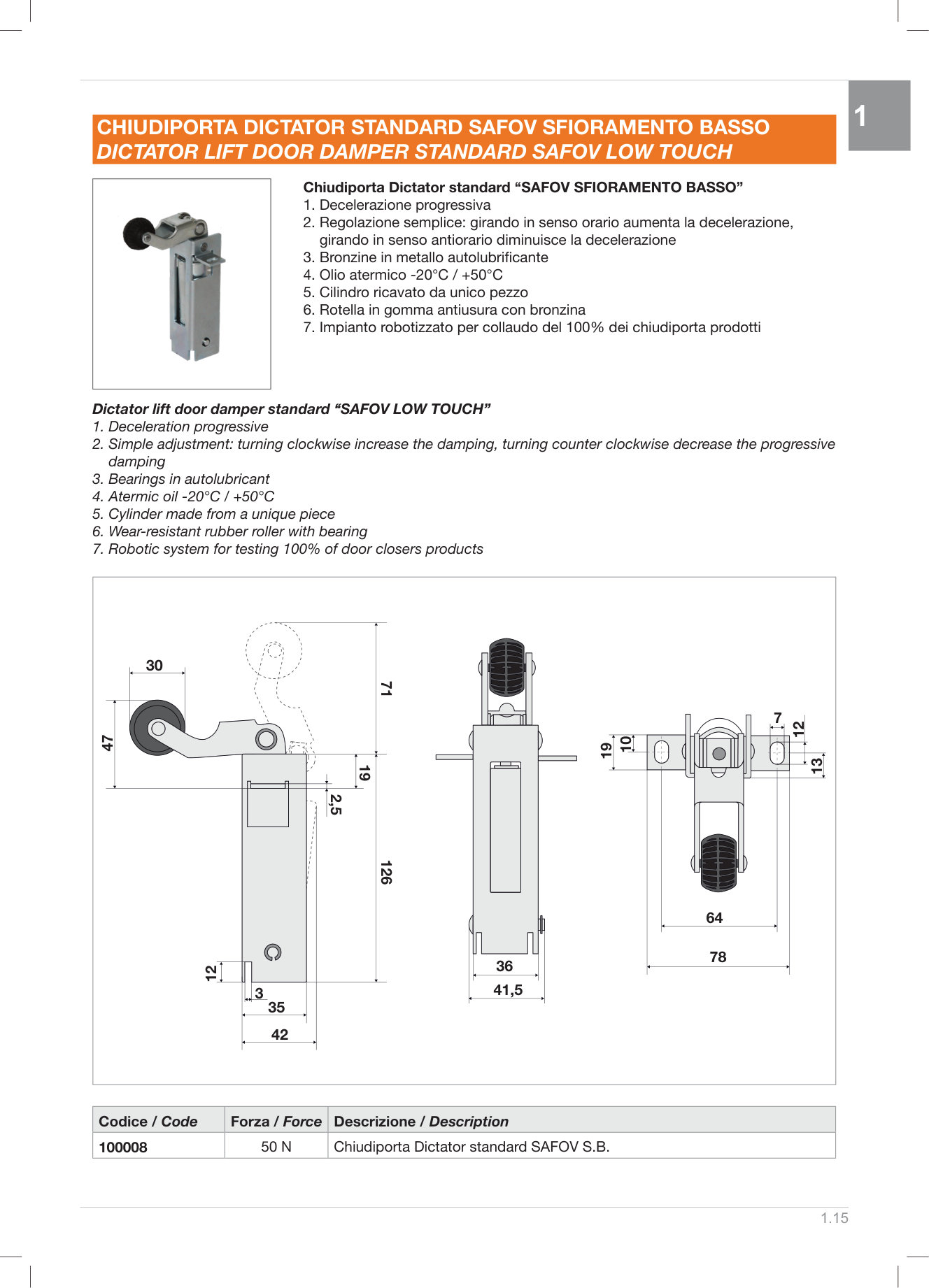 1

CHIUDIPORTA DICTATOR STANDARD SAFOV SFIORAMENTO BASSO
DICTATOR LIFT DOOR DAMPER STANDARD SAFOV LOW TOUCH

Chiudiporta Dictator standard “SAFOV SFIORAMENTO BASSO”
1. Decelerazione progressiva
2. Regolazione semplice: girando in senso orario aumenta la decelerazione, girando in senso antiorario diminuisce la decelerazione
3. Bronzine in metallo autolubrificante
4. Olio atermico -20°C / +50°C
5. Cilindro ricavato da unico pezzo
6. Rotella in gomma antiusura con bronzina
7. Impianto robotizzato per collaudo del 100% dei chiudiporta prodotti

Dictator lift door damper standard “SAFOV LOW TOUCH”
1. Deceleration progressive
2. Simple adjustment: turning clockwise increase the damping, turning counter clockwise decrease the progressive damping
3. Bearings in autolubricant
4. Atermic oil -20°C / +50°C
5. Cylinder made from a unique piece
6. Wear-resistant rubber roller with bearing
7. Robotic system for testing 100% of door closers products

30
47
71
19
2,5
126
12
3
35
42
36
41,5
19
10
7
12
13
64
78

| Codice / Code | Forza / Force | Descrizione / Description |
|---|---|---|
| 100008 | 50 N | Chiudiporta Dictator standard SAFOV S.B. |

1.15